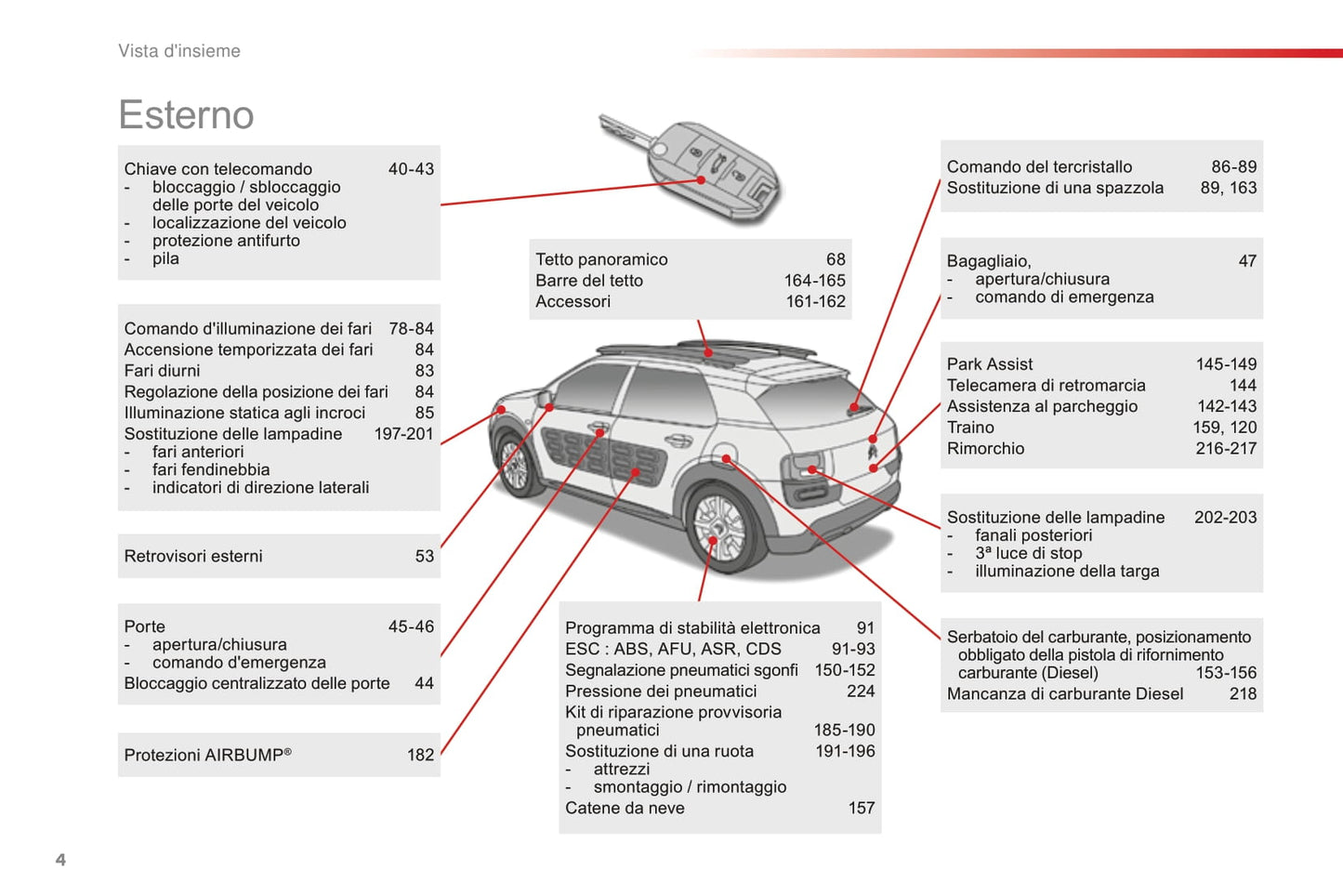 Vista d'insieme

Esterno

Chiave con telecomando 40-43
- bloccaggio / sbloccaggio delle porte del veicolo
- localizzazione del veicolo
- protezione antifurto
- pila

Comando d'illuminazione dei fari 78-84
Accensione temporizzata dei fari 84
Fari diurni 83
Regolazione della posizione dei fari 84
Illuminazione statica agli incroci 85
Sostituzione delle lampadine 197-201
- fari anteriori
- fari fendinebbia
- indicatori di direzione laterali

Retrovisori esterni 53

Porte 45-46
- apertura/chiusura
- comando d'emergenza
Bloccaggio centralizzato delle porte 44

Protezioni AIRBUMP® 182

Tetto panoramico 68
Barre del tetto 164-165
Accessori 161-162

Programma di stabilità elettronica 91
ESC : ABS, AFU, ASR, CDS 91-93
Segnalazione pneumatici sgonfi 150-152
Pressione dei pneumatici 224
Kit di riparazione provvisoria pneumatici 185-190
Sostituzione di una ruota 191-196
- attrezzi
- smontaggio / rimontaggio
Catene da neve 157

Comando del tercristallo 86-89
Sostituzione di una spazzola 89, 163

Bagagliaio, 47
- apertura/chiusura
- comando di emergenza

Park Assist 145-149
Telecamera di retromarcia 144
Assistenza al parcheggio 142-143
Traino 159, 120
Rimorchio 216-217

Sostituzione delle lampadine 202-203
- fanali posteriori
- 3ª luce di stop
- illuminazione della targa

Serbatoio del carburante, posizionamento obbligato della pistola di rifornimento carburante (Diesel) 153-156
Mancanza di carburante Diesel 218

4