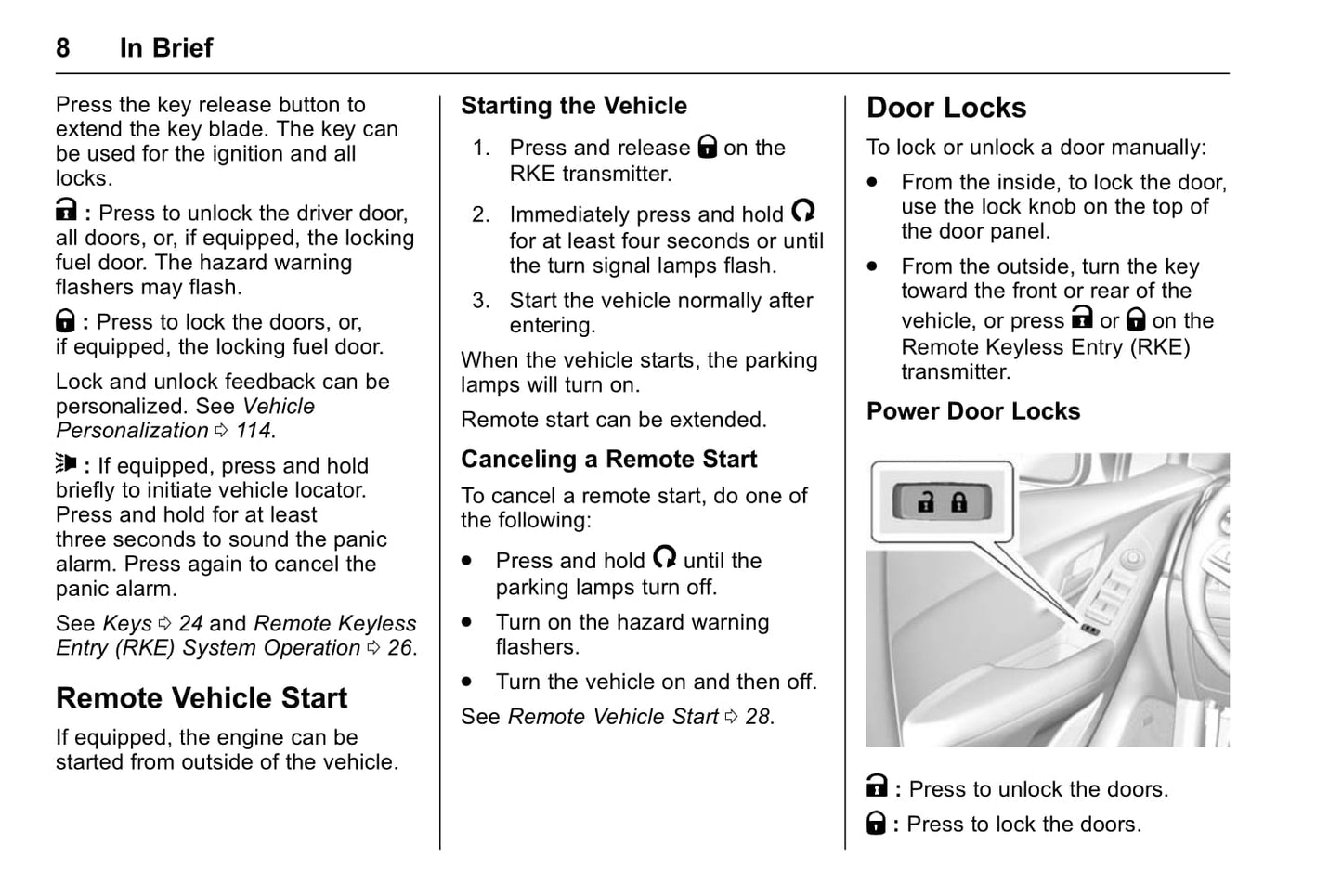 8 In Brief

Press the key release button to extend the key blade. The key can be used for the ignition and all locks.

: Press to unlock the driver door, all doors, or, if equipped, the locking fuel door. The hazard warning flashers may flash.

: Press to lock the doors, or, if equipped, the locking fuel door.

Lock and unlock feedback can be personalized. See Vehicle Personalization ⇨ 114.

: If equipped, press and hold briefly to initiate vehicle locator. Press and hold for at least three seconds to sound the panic alarm. Press again to cancel the panic alarm.

See Keys ⇨ 24 and Remote Keyless Entry (RKE) System Operation ⇨ 26.

Remote Vehicle Start

If equipped, the engine can be started from outside of the vehicle.

Starting the Vehicle

1. Press and release on the RKE transmitter.

2. Immediately press and hold for at least four seconds or until the turn signal lamps flash.

3. Start the vehicle normally after entering.

When the vehicle starts, the parking lamps will turn on.

Remote start can be extended.

Canceling a Remote Start

To cancel a remote start, do one of the following:

• Press and hold until the parking lamps turn off.

• Turn on the hazard warning flashers.

• Turn the vehicle on and then off.

See Remote Vehicle Start ⇨ 28.

Door Locks

To lock or unlock a door manually:

• From the inside, to lock the door, use the lock knob on the top of the door panel.

• From the outside, turn the key toward the front or rear of the vehicle, or press or on the Remote Keyless Entry (RKE) transmitter.

Power Door Locks

: Press to unlock the doors.

: Press to lock the doors.