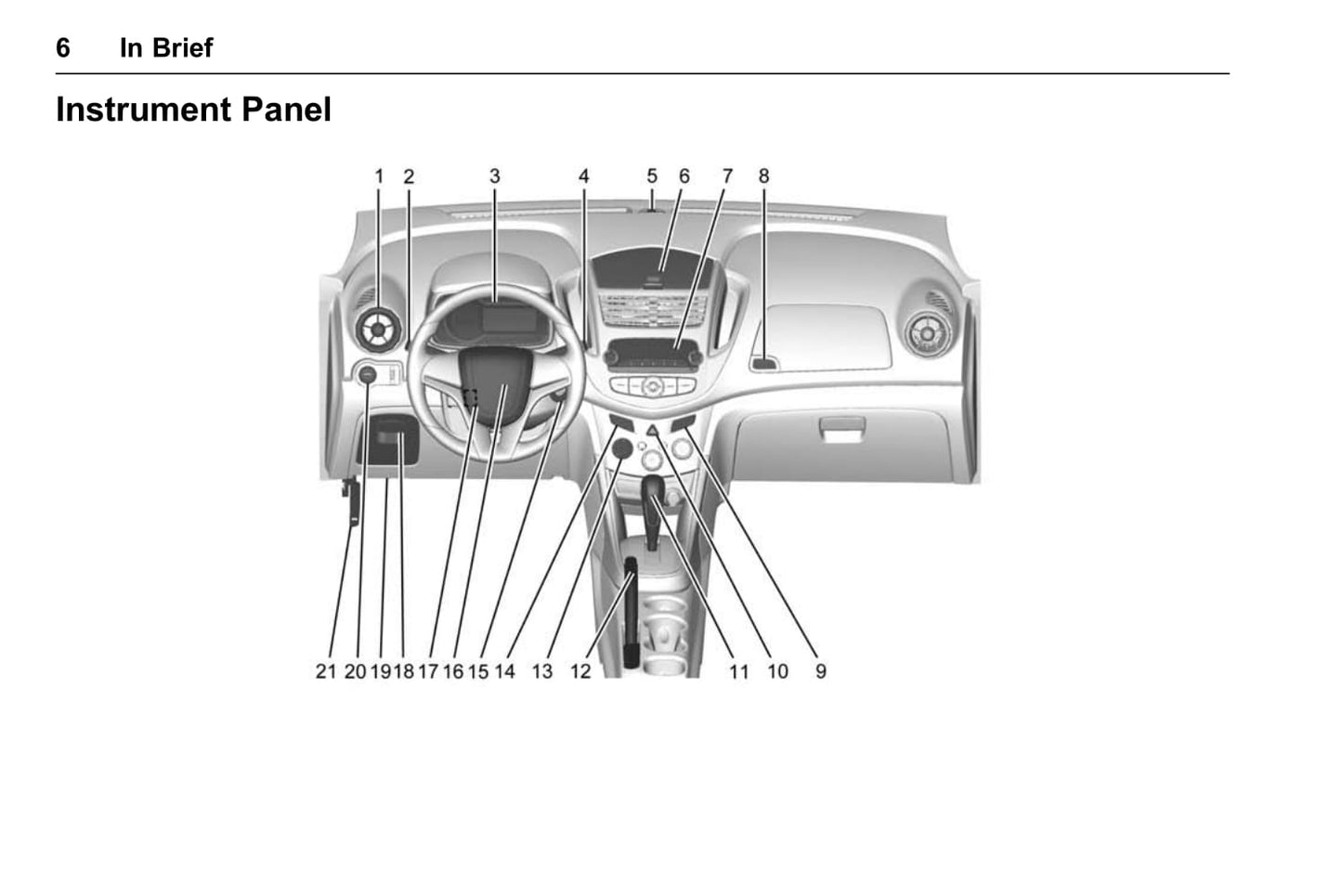 6 In Brief

Instrument Panel

1 2 3 4 5 6 7 8

21 20 19 18 17 16 15 14 13 12 11 10 9