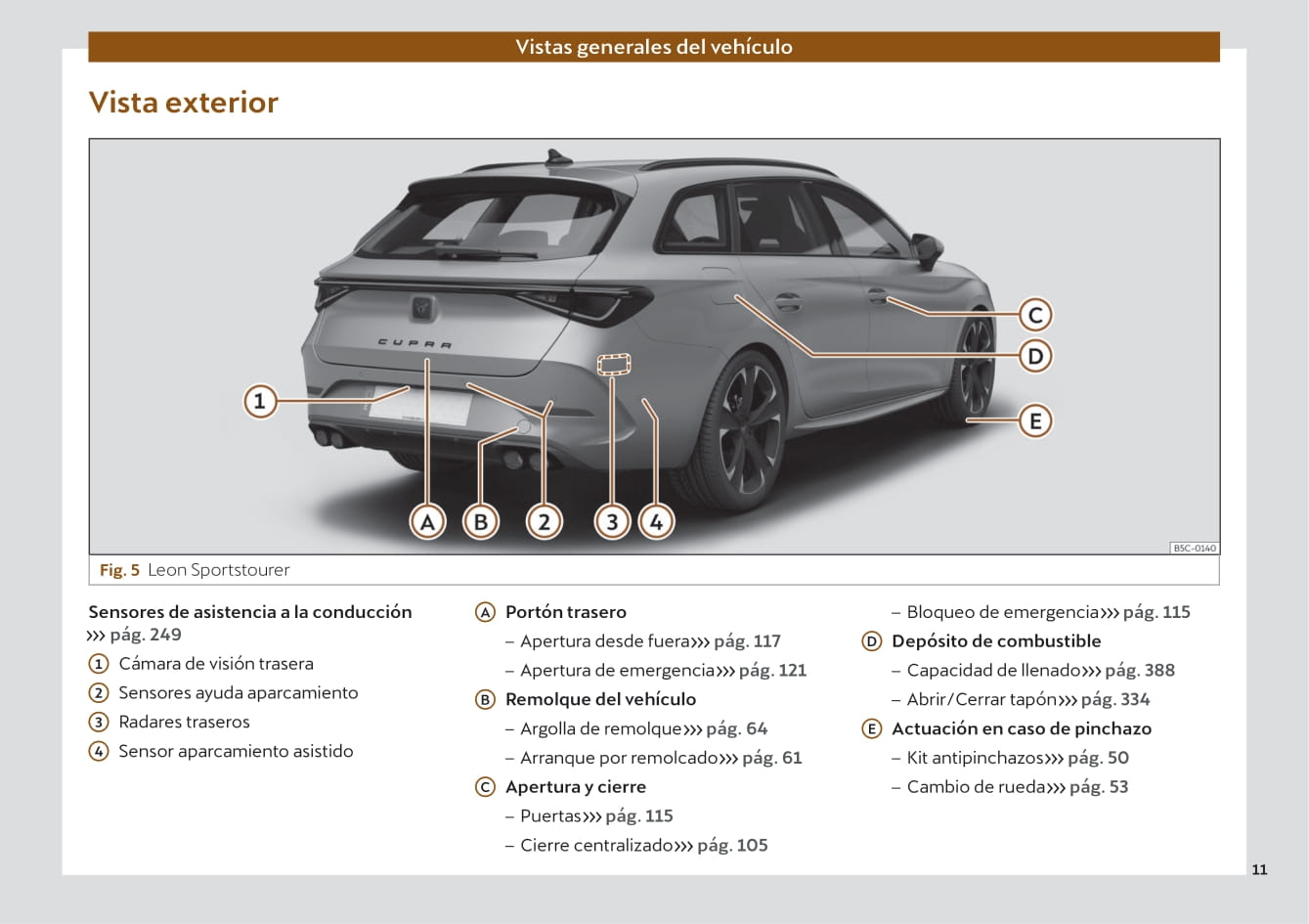 Vistas generales del vehículo

Vista exterior

CUPRA

1

A B 2 3 4

C

D

E

B5C-0140

Fig. 5 Leon Sportstourer

Sensores de asistencia a la conducción ››› pág. 249

1 Cámara de visión trasera

2 Sensores ayuda aparcamiento

3 Radares traseros

4 Sensor aparcamiento asistido

A Portón trasero

– Apertura desde fuera››› pág. 117

– Apertura de emergencia››› pág. 121

B Remolque del vehículo

– Argolla de remolque››› pág. 64

– Arranque por remolcado››› pág. 61

C Apertura y cierre

– Puertas››› pág. 115

– Cierre centralizado››› pág. 105

– Bloqueo de emergencia››› pág. 115

D Depósito de combustible

– Capacidad de llenado››› pág. 388

– Abrir/Cerrar tapón››› pág. 334

E Actuación en caso de pinchazo

– Kit antipinchazos››› pág. 50

– Cambio de rueda››› pág. 53

11