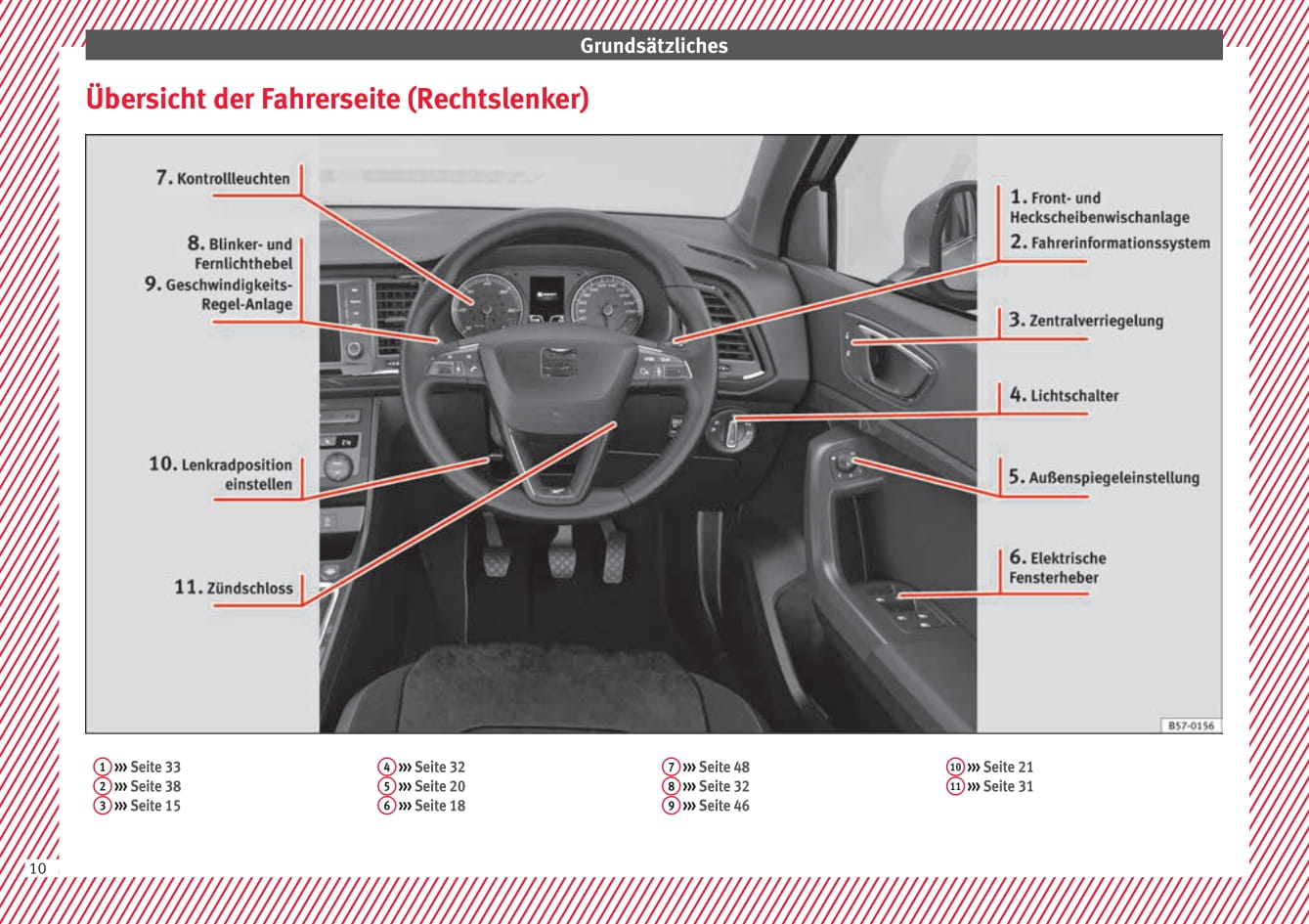 Grundsätzliches

Übersicht der Fahrerseite (Rechtslenker)

7. Kontrollleuchten

8. Blinker- und Fernlichthebel

9. Geschwindigkeits-Regel-Anlage

10. Lenkradposition einstellen

11. Zündschloss

1. Front- und Heckscheibenwischanlage

2. Fahrerinformationssystem

3. Zentralverriegelung

4. Lichtschalter

5. Außenspiegeleinstellung

6. Elektrische Fensterheber

B57-0156

1 ››› Seite 33
2 ››› Seite 38
3 ››› Seite 15

4 ››› Seite 32
5 ››› Seite 20
6 ››› Seite 18

7 ››› Seite 48
8 ››› Seite 32
9 ››› Seite 46

10 ››› Seite 21
11 ››› Seite 31

10