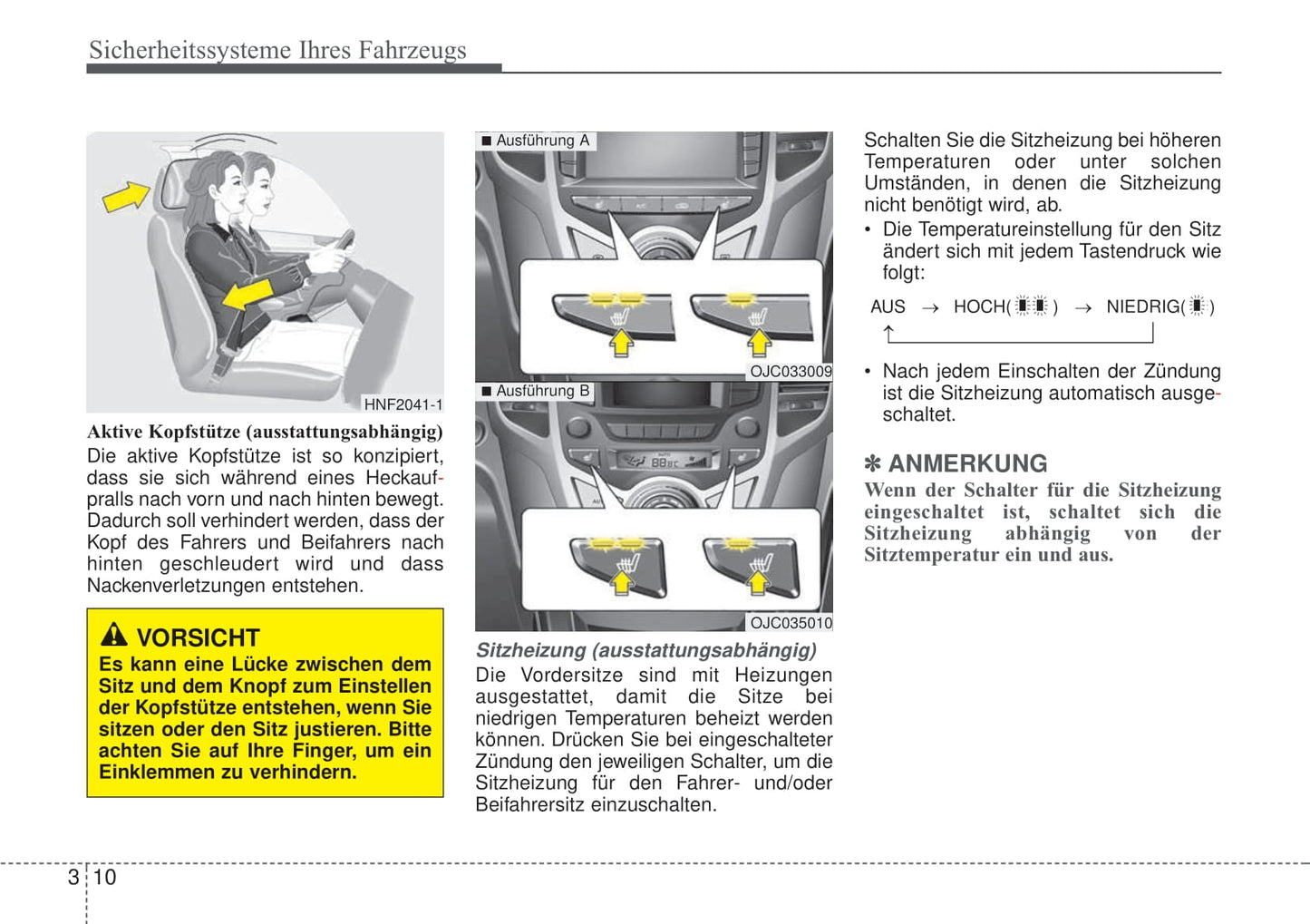 Sicherheitssysteme Ihres Fahrzeugs

HNF2041-1

Aktive Kopfstütze (ausstattungsabhängig)
Die aktive Kopfstütze ist so konzipiert, dass sie sich während eines Heckaufpralls nach vorn und nach hinten bewegt. Dadurch soll verhindert werden, dass der Kopf des Fahrers und Beifahrers nach hinten geschleudert wird und dass Nackenverletzungen entstehen.

VORSICHT
Es kann eine Lücke zwischen dem Sitz und dem Knopf zum Einstellen der Kopfstütze entstehen, wenn Sie sitzen oder den Sitz justieren. Bitte achten Sie auf Ihre Finger, um ein Einklemmen zu verhindern.

■ Ausführung A

OJC033009

■ Ausführung B

OJC035010

Sitzheizung (ausstattungsabhängig)
Die Vordersitze sind mit Heizungen ausgestattet, damit die Sitze bei niedrigen Temperaturen beheizt werden können. Drücken Sie bei eingeschalteter Zündung den jeweiligen Schalter, um die Sitzheizung für den Fahrer- und/oder Beifahrersitz einzuschalten.

Schalten Sie die Sitzheizung bei höheren Temperaturen oder unter solchen Umständen, in denen die Sitzheizung nicht benötigt wird, ab.
• Die Temperatureinstellung für den Sitz ändert sich mit jedem Tastendruck wie folgt:

AUS → HOCH( ) → NIEDRIG( )

• Nach jedem Einschalten der Zündung ist die Sitzheizung automatisch ausgeschaltet.

✽ ANMERKUNG
Wenn der Schalter für die Sitzheizung eingeschaltet ist, schaltet sich die Sitzheizung abhängig von der Sitztemperatur ein und aus.

3 10