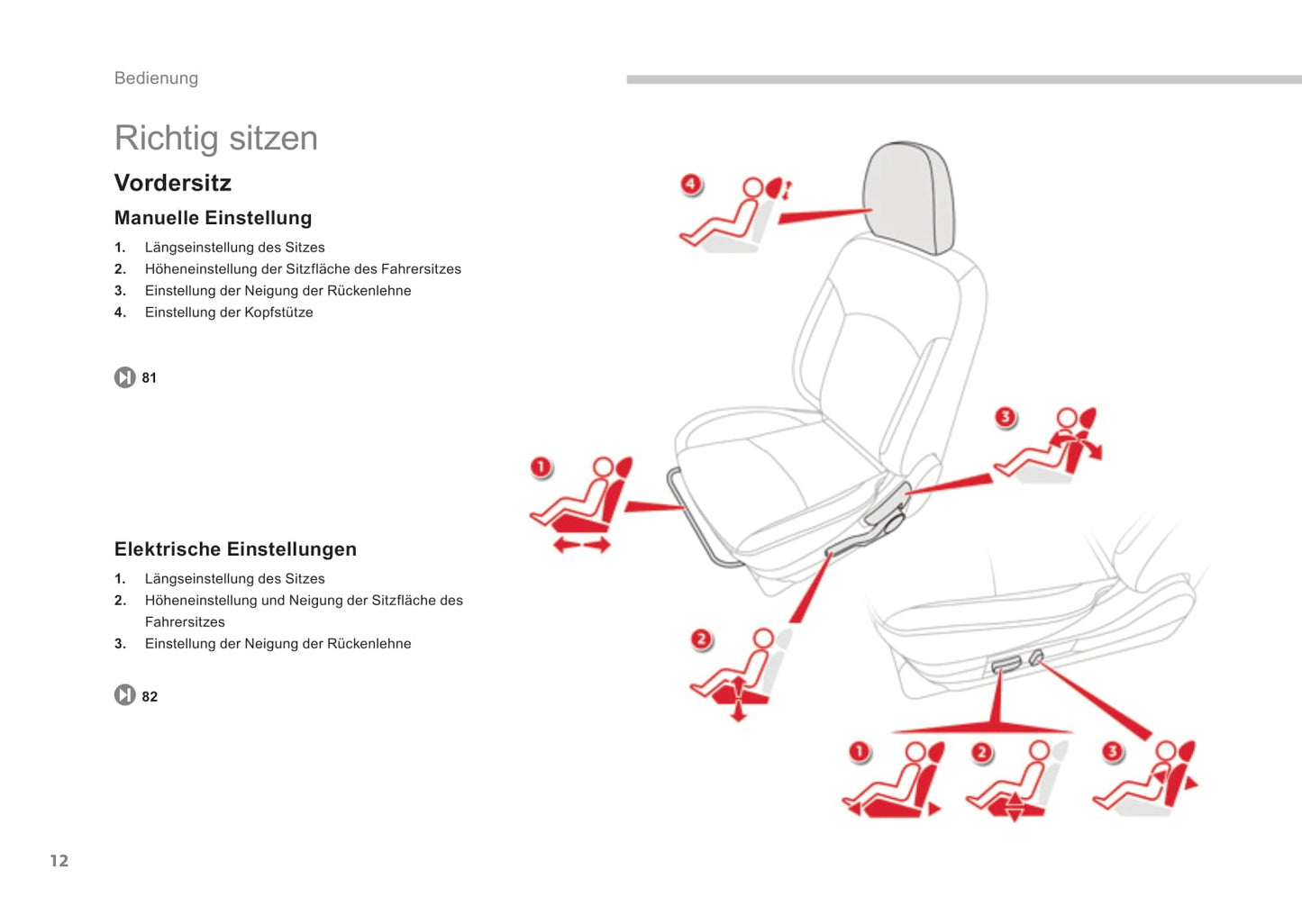 Bedienung

Richtig sitzen

Vordersitz

Manuelle Einstellung

1. Längseinstellung des Sitzes
2. Höheneinstellung der Sitzfläche des Fahrersitzes
3. Einstellung der Neigung der Rückenlehne
4. Einstellung der Kopfstütze

81

Elektrische Einstellungen

1. Längseinstellung des Sitzes
2. Höheneinstellung und Neigung der Sitzfläche des Fahrersitzes
3. Einstellung der Neigung der Rückenlehne

82

4

3

1

2

1

2

3

12