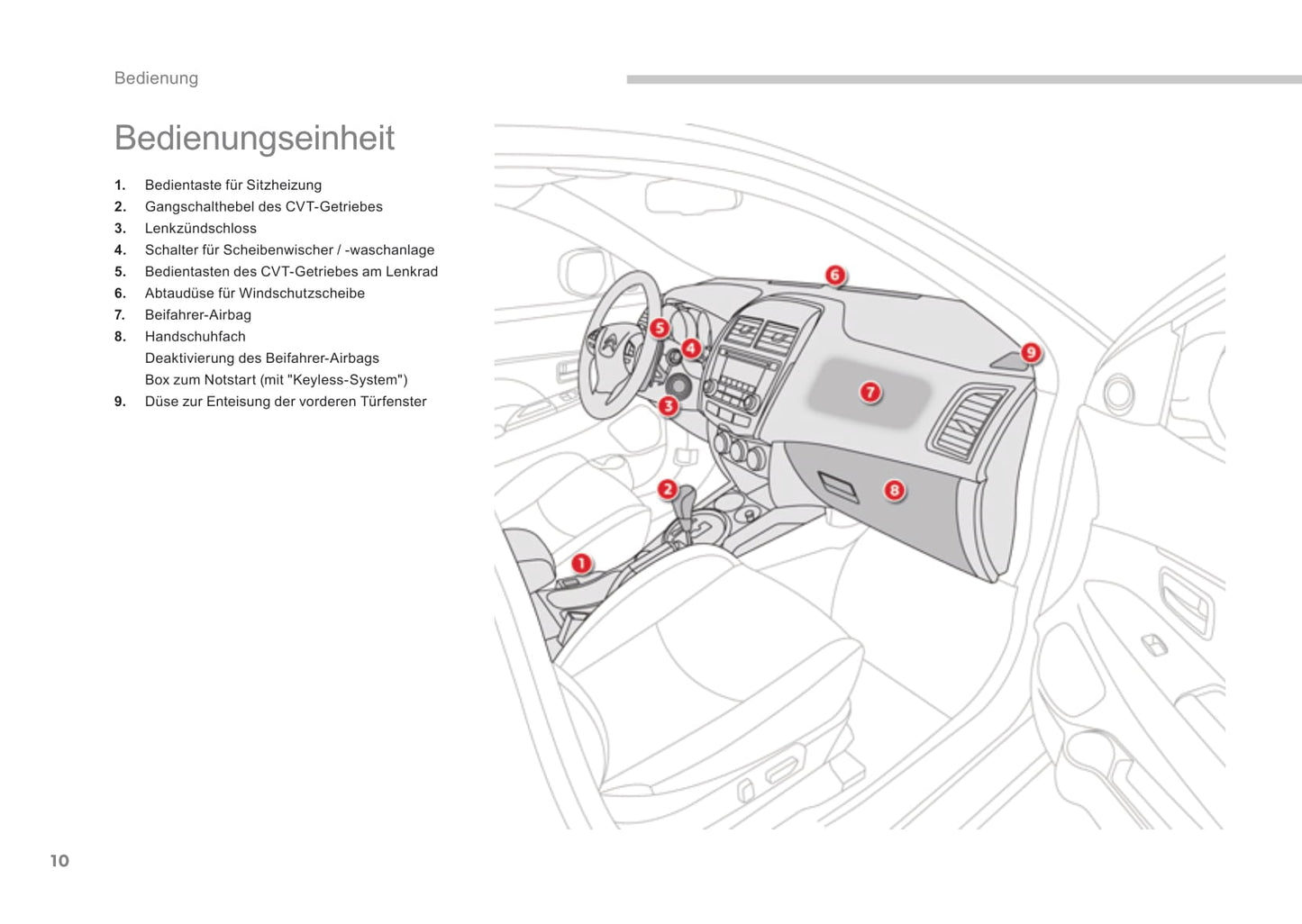 Bedienung

Bedienungseinheit

1. Bedientaste für Sitzheizung
2. Gangschalthebel des CVT-Getriebes
3. Lenkzündschloss
4. Schalter für Scheibenwischer / -waschanlage
5. Bedientasten des CVT-Getriebes am Lenkrad
6. Abtaudüse für Windschutzscheibe
7. Beifahrer-Airbag
8. Handschuhfach
Deaktivierung des Beifahrer-Airbags
Box zum Notstart (mit "Keyless-System")
9. Düse zur Enteisung der vorderen Türfenster

6
5
4
9
7
3
2
8
1

10