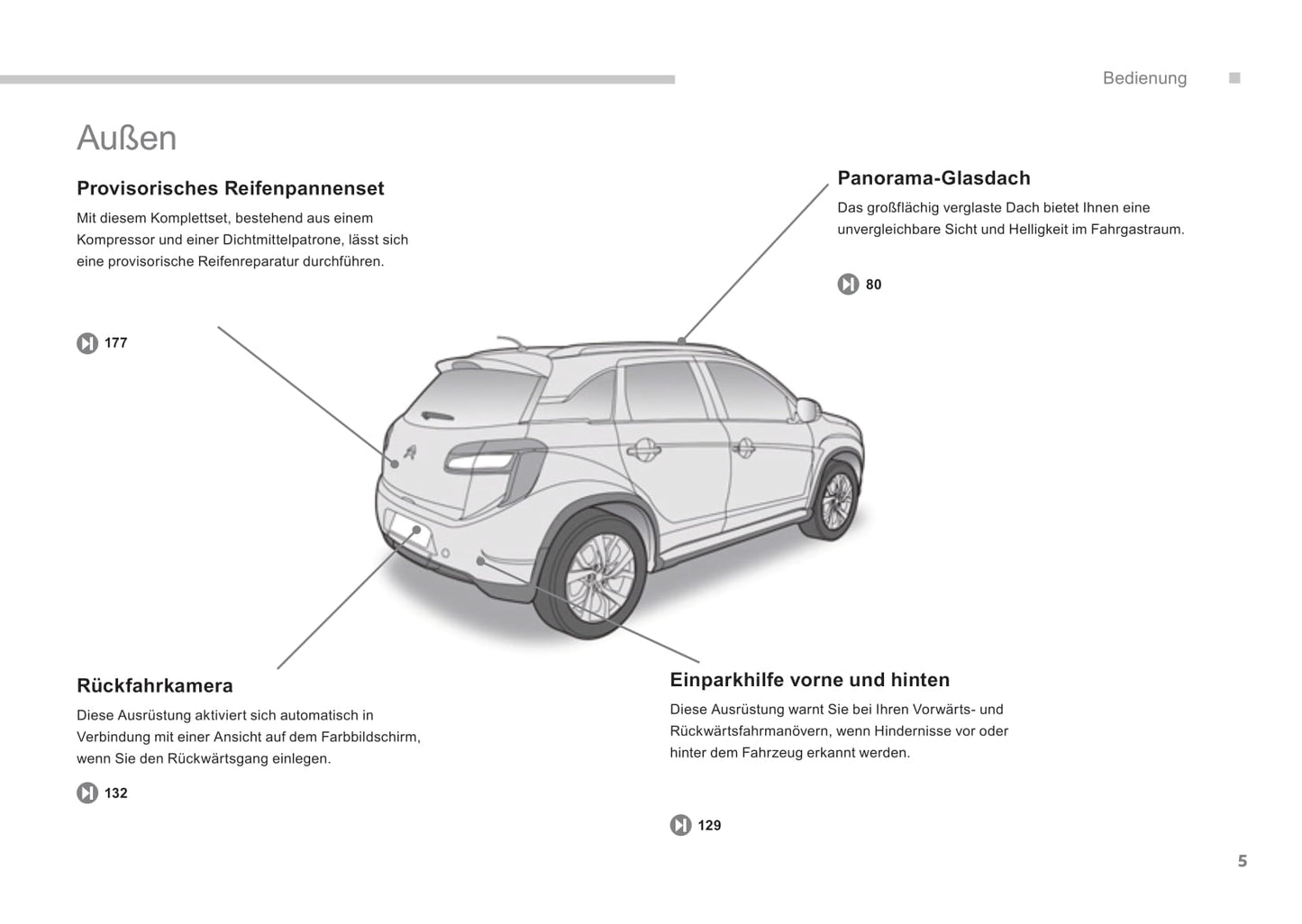 Bedienung

Außen

Provisorisches Reifenpannenset

Mit diesem Komplettset, bestehend aus einem Kompressor und einer Dichtmittelpatrone, lässt sich eine provisorische Reifenreparatur durchführen.

177

Panorama-Glasdach

Das großflächig verglaste Dach bietet Ihnen eine unvergleichbare Sicht und Helligkeit im Fahrgastraum.

80

Rückfahrkamera

Diese Ausrüstung aktiviert sich automatisch in Verbindung mit einer Ansicht auf dem Farbbildschirm, wenn Sie den Rückwärtsgang einlegen.

132

Einparkhilfe vorne und hinten

Diese Ausrüstung warnt Sie bei Ihren Vorwärts- und Rückwärtsfahrmanövern, wenn Hindernisse vor oder hinter dem Fahrzeug erkannt werden.

129

5