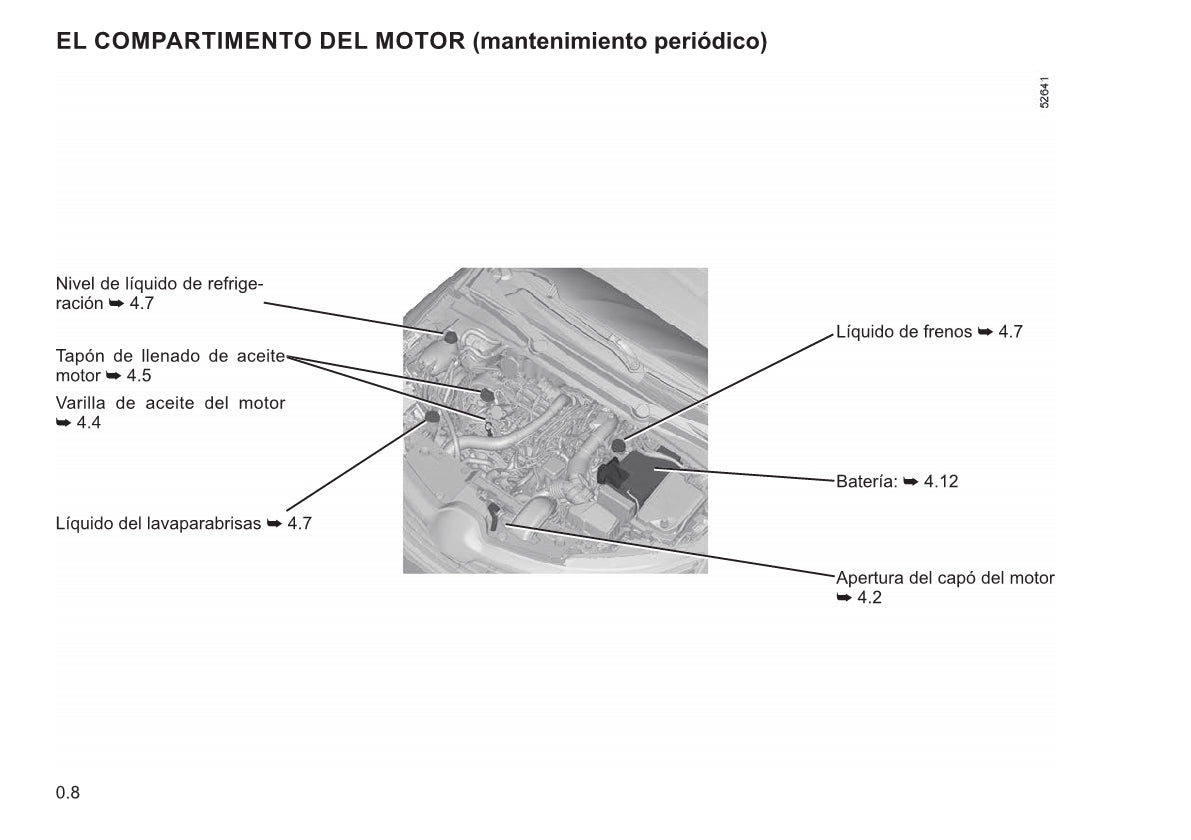 EL COMPARTIMENTO DEL MOTOR (mantenimiento periódico)

52641

Nivel de líquido de refrigeración ➥ 4.7

Tapón de llenado de aceite motor ➥ 4.5

Varilla de aceite del motor ➥ 4.4

Líquido del lavaparabrisas ➥ 4.7

Líquido de frenos ➥ 4.7

Batería: ➥ 4.12

Apertura del capó del motor ➥ 4.2

0.8