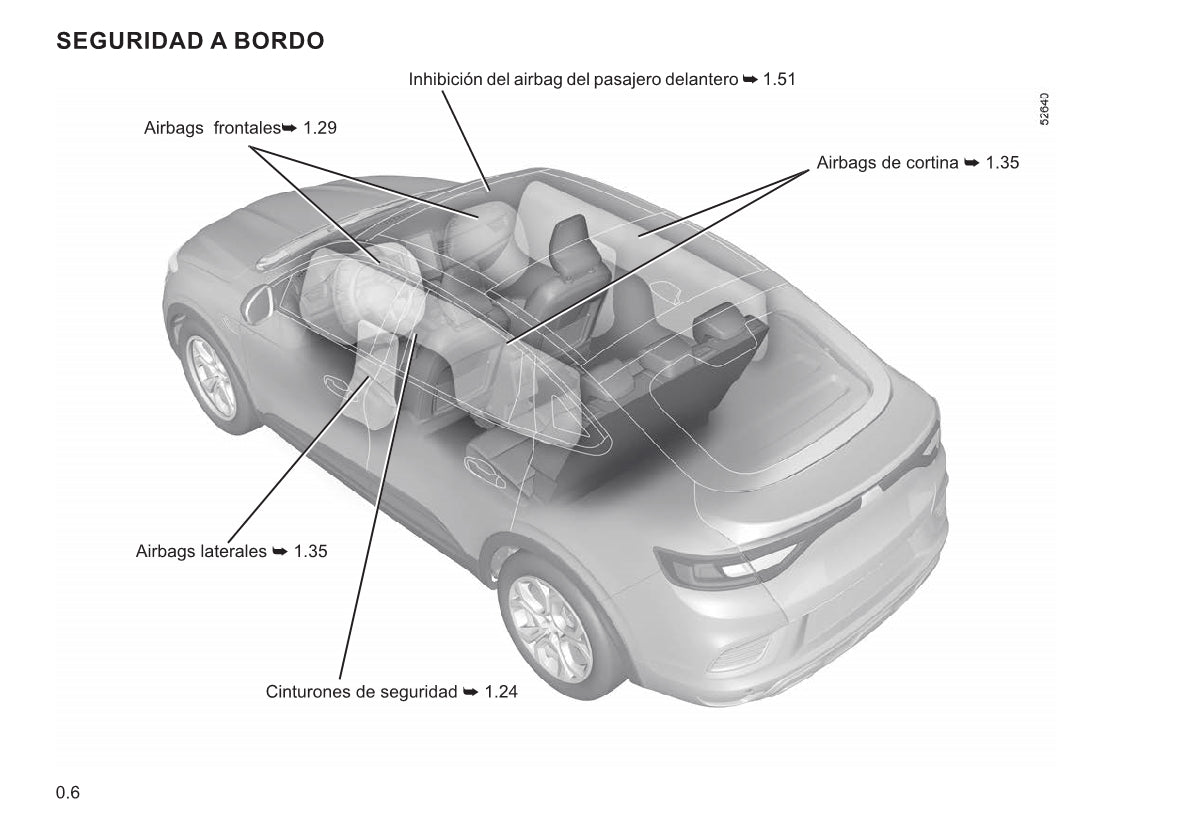 SEGURIDAD A BORDO

Inhibición del airbag del pasajero delantero ➥ 1.51

52640

Airbags frontales➥ 1.29

Airbags de cortina ➥ 1.35

Airbags laterales ➥ 1.35

Cinturones de seguridad ➥ 1.24

0.6