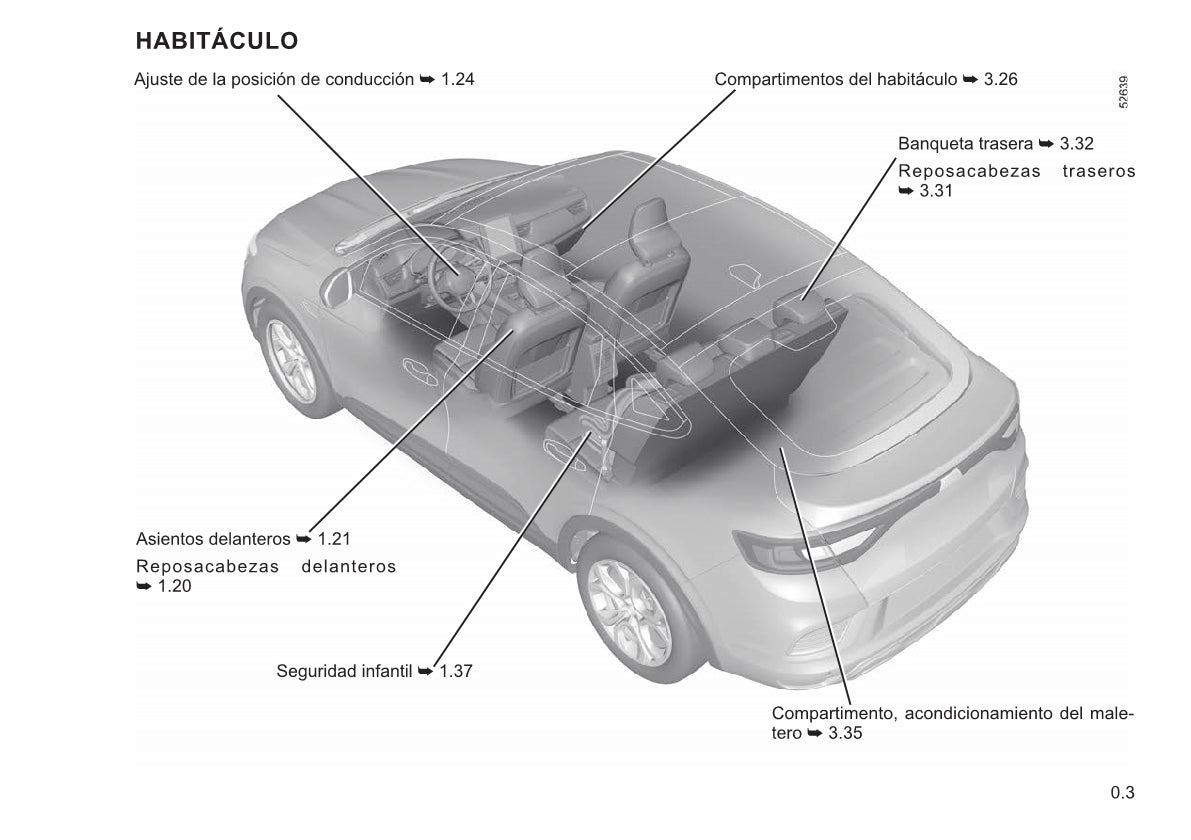 HABITÁCULO

Ajuste de la posición de conducción ➥ 1.24

Compartimentos del habitáculo ➥ 3.26

52639

Banqueta trasera ➥ 3.32
Reposacabezas traseros ➥ 3.31

Asientos delanteros ➥ 1.21
Reposacabezas delanteros ➥ 1.20

Seguridad infantil ➥ 1.37

Compartimento, acondicionamiento del maletero ➥ 3.35

0.3