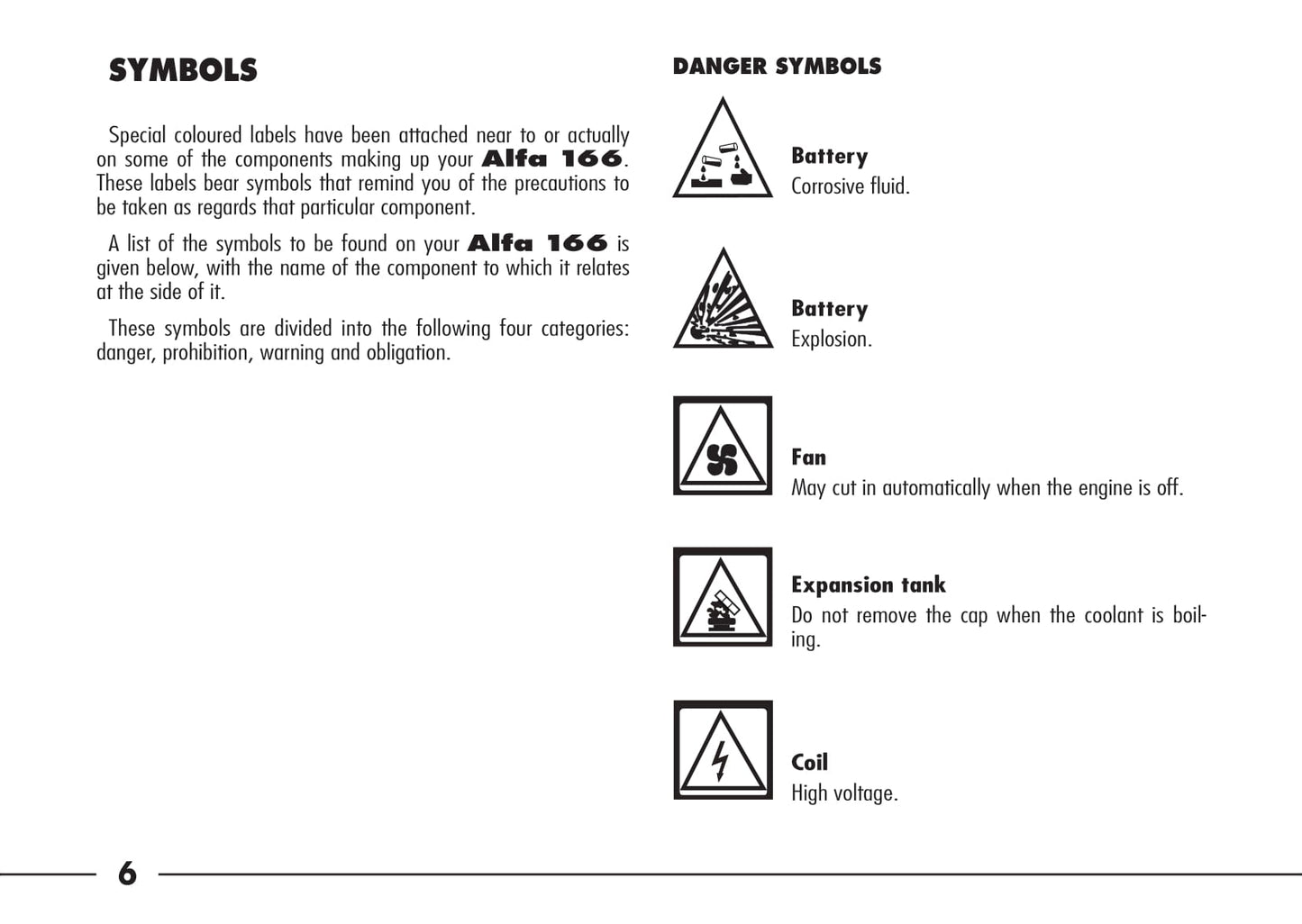 SYMBOLS

Special coloured labels have been attached near to or actually on some of the components making up your Alfa 166. These labels bear symbols that remind you of the precautions to be taken as regards that particular component.

A list of the symbols to be found on your Alfa 166 is given below, with the name of the component to which it relates at the side of it.

These symbols are divided into the following four categories: danger, prohibition, warning and obligation.

DANGER SYMBOLS

Battery
Corrosive fluid.

Battery
Explosion.

Fan
May cut in automatically when the engine is off.

Expansion tank
Do not remove the cap when the coolant is boiling.

Coil
High voltage.

6