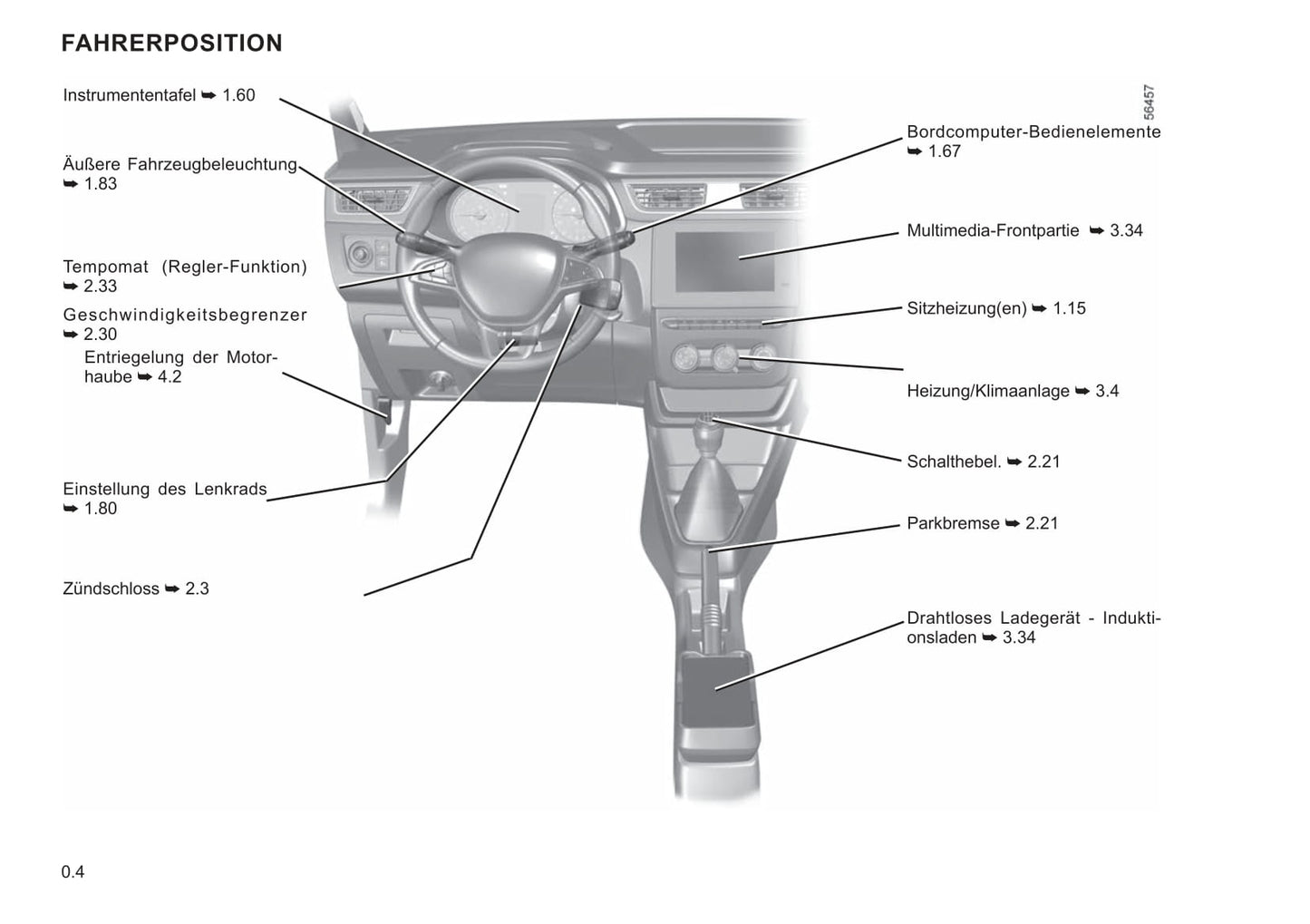 FAHRERPOSITION

Instrumententafel ➥ 1.60

Äußere Fahrzeugbeleuchtung ➥ 1.83

Tempomat (Regler-Funktion) ➥ 2.33

Geschwindigkeitsbegrenzer ➥ 2.30

Entriegelung der Motorhaube ➥ 4.2

Einstellung des Lenkrads ➥ 1.80

Zündschloss ➥ 2.3

56457

Bordcomputer-Bedienelemente ➥ 1.67

Multimedia-Frontpartie ➥ 3.34

Sitzheizung(en) ➥ 1.15

Heizung/Klimaanlage ➥ 3.4

Schalthebel. ➥ 2.21

Parkbremse ➥ 2.21

Drahtloses Ladegerät - Induktionsladen ➥ 3.34

0.4