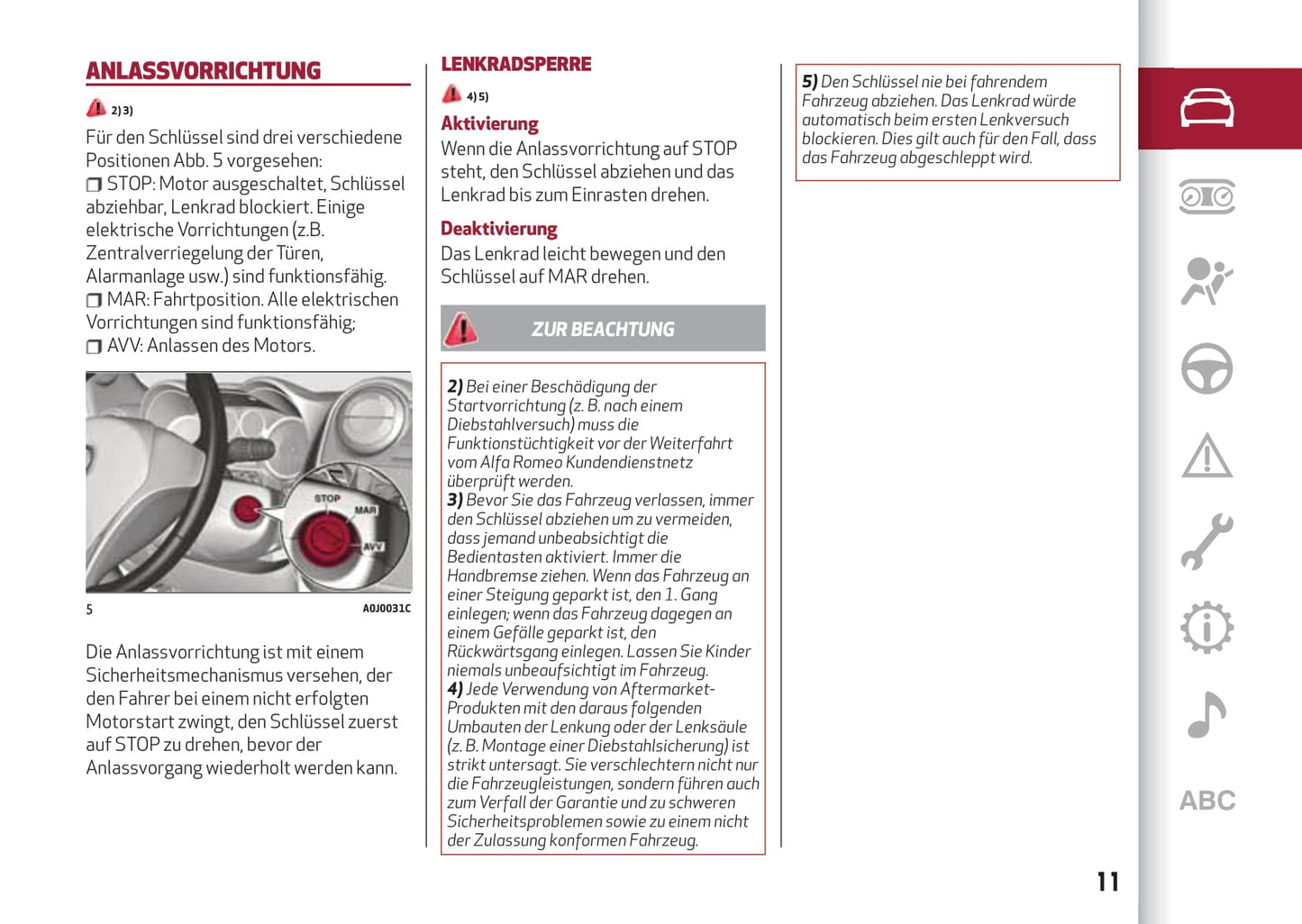 ANLASSVORRICHTUNG

2) 3)

Für den Schlüssel sind drei verschiedene Positionen Abb. 5 vorgesehen:
❒ STOP: Motor ausgeschaltet, Schlüssel abziehbar, Lenkrad blockiert. Einige elektrische Vorrichtungen (z.B. Zentralverriegelung der Türen, Alarmanlage usw.) sind funktionsfähig.
❒ MAR: Fahrtposition. Alle elektrischen Vorrichtungen sind funktionsfähig;
❒ AVV: Anlassen des Motors.

STOP
MAR
AVV

5

A0J0031C

Die Anlassvorrichtung ist mit einem Sicherheitsmechanismus versehen, der den Fahrer bei einem nicht erfolgten Motorstart zwingt, den Schlüssel zuerst auf STOP zu drehen, bevor der Anlassvorgang wiederholt werden kann.

LENKRADSPERRE

4) 5)

Aktivierung

Wenn die Anlassvorrichtung auf STOP steht, den Schlüssel abziehen und das Lenkrad bis zum Einrasten drehen.

Deaktivierung

Das Lenkrad leicht bewegen und den Schlüssel auf MAR drehen.

ZUR BEACHTUNG

2) Bei einer Beschädigung der Startvorrichtung (z. B. nach einem Diebstahlversuch) muss die Funktionstüchtigkeit vor der Weiterfahrt vom Alfa Romeo Kundendienstnetz überprüft werden.
3) Bevor Sie das Fahrzeug verlassen, immer den Schlüssel abziehen um zu vermeiden, dass jemand unbeabsichtigt die Bedientasten aktiviert. Immer die Handbremse ziehen. Wenn das Fahrzeug an einer Steigung geparkt ist, den 1. Gang einlegen; wenn das Fahrzeug dagegen an einem Gefälle geparkt ist, den Rückwärtsgang einlegen. Lassen Sie Kinder niemals unbeaufsichtigt im Fahrzeug.
4) Jede Verwendung von Aftermarket-Produkten mit den daraus folgenden Umbauten der Lenkung oder der Lenksäule (z. B. Montage einer Diebstahlsicherung) ist strikt untersagt. Sie verschlechtern nicht nur die Fahrzeugleistungen, sondern führen auch zum Verfall der Garantie und zu schweren Sicherheitsproblemen sowie zu einem nicht der Zulassung konformen Fahrzeug.

5) Den Schlüssel nie bei fahrendem Fahrzeug abziehen. Das Lenkrad würde automatisch beim ersten Lenkversuch blockieren. Dies gilt auch für den Fall, dass das Fahrzeug abgeschleppt wird.

ABC

11