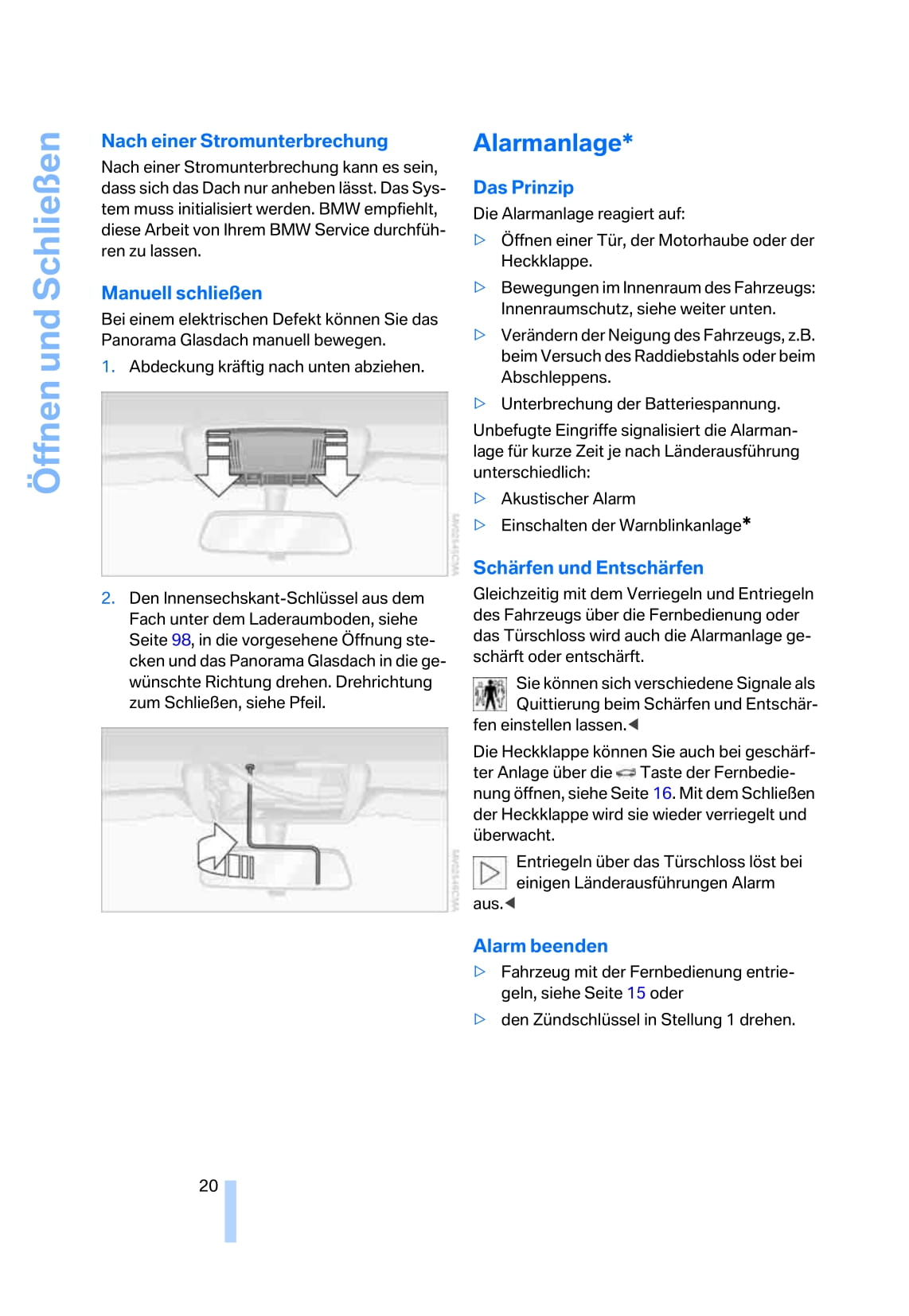 Öffnen und Schließen

Nach einer Stromunterbrechung

Nach einer Stromunterbrechung kann es sein, dass sich das Dach nur anheben lässt. Das System muss initialisiert werden. BMW empfiehlt, diese Arbeit von Ihrem BMW Service durchführen zu lassen.

Manuell schließen

Bei einem elektrischen Defekt können Sie das Panorama Glasdach manuell bewegen.

1. Abdeckung kräftig nach unten abziehen.

2. Den Innensechskant-Schlüssel aus dem Fach unter dem Laderaumboden, siehe Seite 98, in die vorgesehene Öffnung stecken und das Panorama Glasdach in die gewünschte Richtung drehen. Drehrichtung zum Schließen, siehe Pfeil.

Alarmanlage*

Das Prinzip

Die Alarmanlage reagiert auf:

▷ Öffnen einer Tür, der Motorhaube oder der Heckklappe.

▷ Bewegungen im Innenraum des Fahrzeugs: Innenraumschutz, siehe weiter unten.

▷ Verändern der Neigung des Fahrzeugs, z.B. beim Versuch des Raddiebstahls oder beim Abschleppens.

▷ Unterbrechung der Batteriespannung.

Unbefugte Eingriffe signalisiert die Alarmanlage für kurze Zeit je nach Länderausführung unterschiedlich:

▷ Akustischer Alarm

▷ Einschalten der Warnblinkanlage*

Schärfen und Entschärfen

Gleichzeitig mit dem Verriegeln und Entriegeln des Fahrzeugs über die Fernbedienung oder das Türschloss wird auch die Alarmanlage geschärft oder entschärft.

Sie können sich verschiedene Signale als Quittierung beim Schärfen und Entschärfen einstellen lassen.◀

Die Heckklappe können Sie auch bei geschärfter Anlage über die Taste der Fernbedienung öffnen, siehe Seite 16. Mit dem Schließen der Heckklappe wird sie wieder verriegelt und überwacht.

Entriegeln über das Türschloss löst bei einigen Länderausführungen Alarm aus.◀

Alarm beenden

▷ Fahrzeug mit der Fernbedienung entriegeln, siehe Seite 15 oder

▷ den Zündschlüssel in Stellung 1 drehen.

20