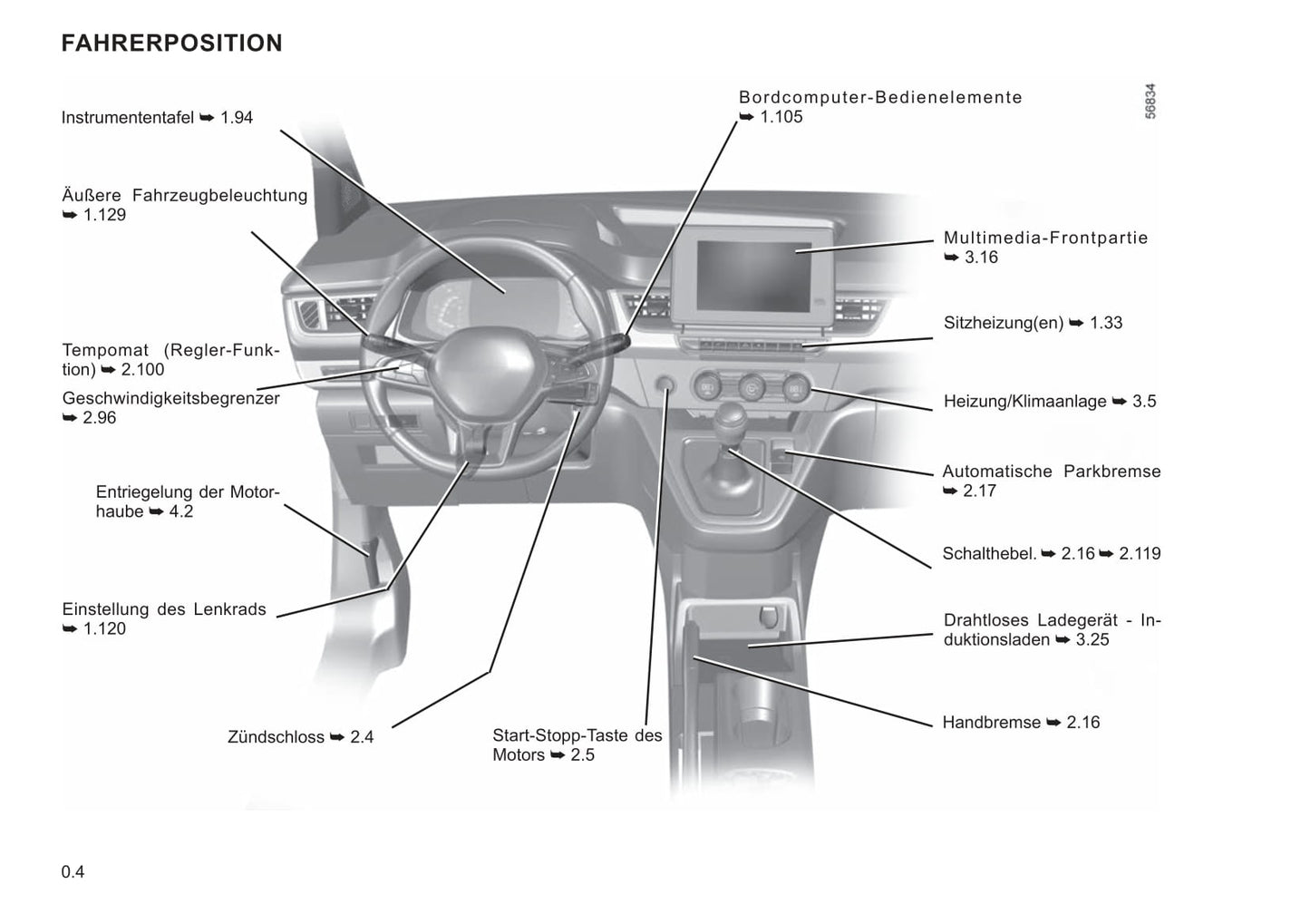 FAHRERPOSITION

Instrumententafel ➥ 1.94

Äußere Fahrzeugbeleuchtung ➥ 1.129

Tempomat (Regler-Funktion) ➥ 2.100
Geschwindigkeitsbegrenzer ➥ 2.96

Entriegelung der Motorhaube ➥ 4.2

Einstellung des Lenkrads ➥ 1.120

Zündschloss ➥ 2.4

Start-Stopp-Taste des Motors ➥ 2.5

Bordcomputer-Bedienelemente ➥ 1.105

56834

Multimedia-Frontpartie ➥ 3.16

Sitzheizung(en) ➥ 1.33

Heizung/Klimaanlage ➥ 3.5

Automatische Parkbremse ➥ 2.17

Schalthebel. ➥ 2.16 ➥ 2.119

Drahtloses Ladegerät - Induktionsladen ➥ 3.25

Handbremse ➥ 2.16

0.4