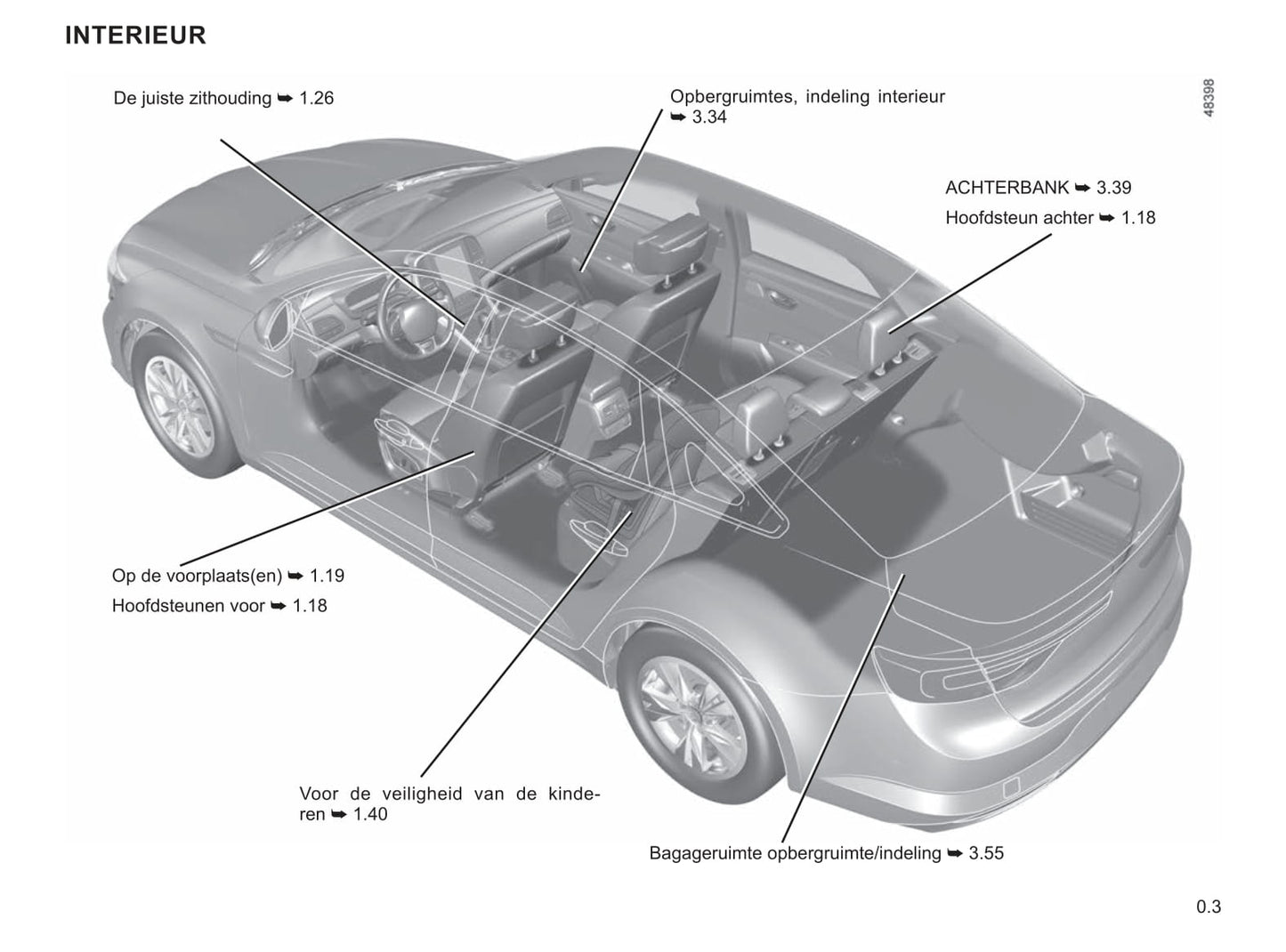 INTERIEUR

De juiste zithouding ➥ 1.26

Opbergruimtes, indeling interieur ➥ 3.34

48398

ACHTERBANK ➥ 3.39

Hoofdsteun achter ➥ 1.18

Op de voorplaats(en) ➥ 1.19

Hoofdsteunen voor ➥ 1.18

Voor de veiligheid van de kinderen ➥ 1.40

Bagageruimte opbergruimte/indeling ➥ 3.55

0.3