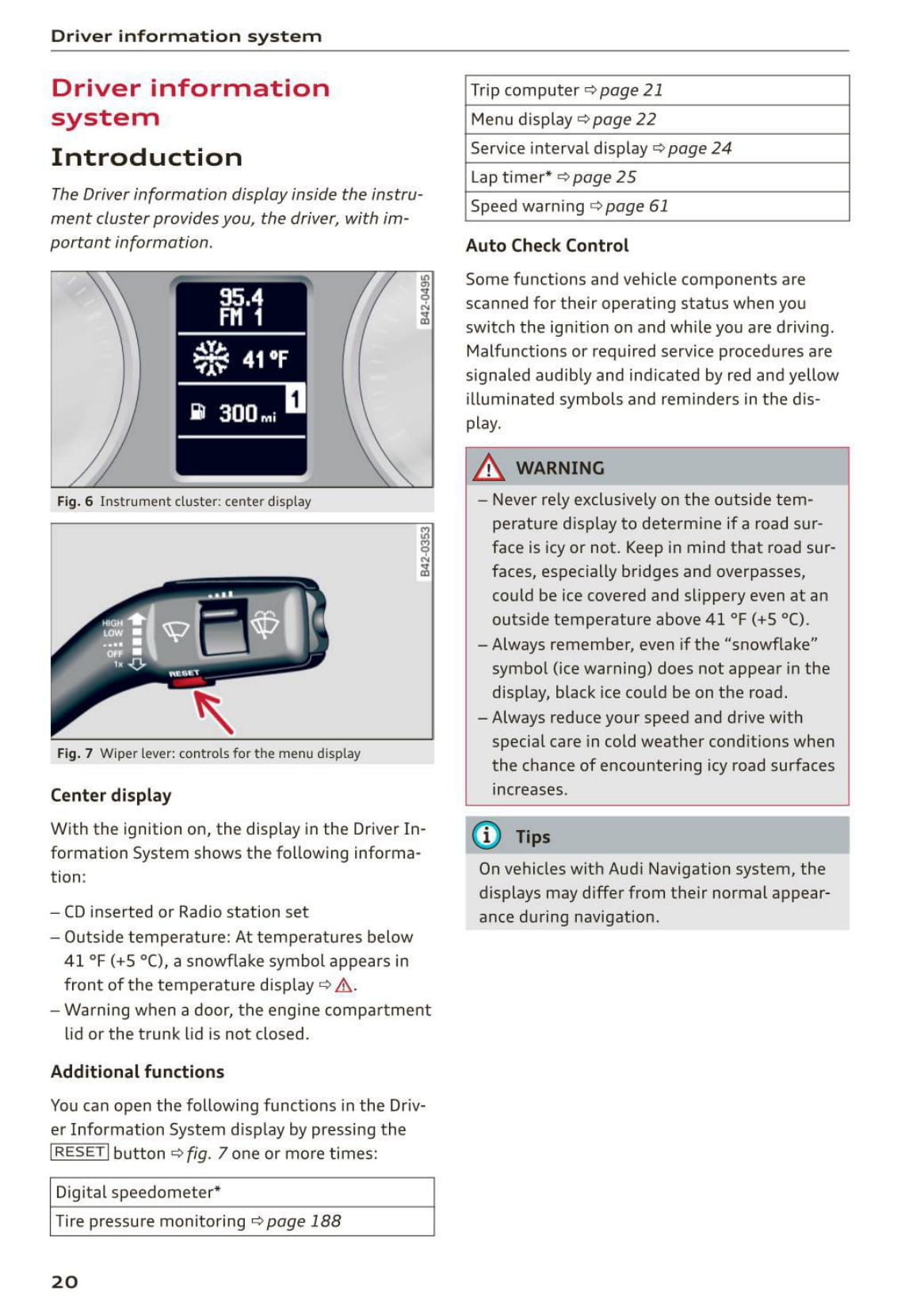 Driver information system

Driver information system

Introduction

The Driver information display inside the instrument cluster provides you, the driver, with important information.

95.4
FM 1
41 °F
300 mi
1

B42-0495

Fig. 6 Instrument cluster: center display

HIGH
LOW
OFF
1x
RESET

B42-0353

Fig. 7 Wiper lever: controls for the menu display

Center display

With the ignition on, the display in the Driver Information System shows the following information:

– CD inserted or Radio station set
– Outside temperature: At temperatures below 41 °F (+5 °C), a snowflake symbol appears in front of the temperature display ⇨ ⚠.
– Warning when a door, the engine compartment lid or the trunk lid is not closed.

Additional functions

You can open the following functions in the Driver Information System display by pressing the RESET button ⇨ fig. 7 one or more times:

| Digital speedometer* |
|---|
| Tire pressure monitoring ⇨ page 188 |

| Trip computer ⇨ page 21 |
|---|
| Menu display ⇨ page 22 |
| Service interval display ⇨ page 24 |
| Lap timer* ⇨ page 25 |
| Speed warning ⇨ page 61 |

Auto Check Control

Some functions and vehicle components are scanned for their operating status when you switch the ignition on and while you are driving. Malfunctions or required service procedures are signaled audibly and indicated by red and yellow illuminated symbols and reminders in the display.

WARNING

– Never rely exclusively on the outside temperature display to determine if a road surface is icy or not. Keep in mind that road surfaces, especially bridges and overpasses, could be ice covered and slippery even at an outside temperature above 41 °F (+5 °C).
– Always remember, even if the “snowflake” symbol (ice warning) does not appear in the display, black ice could be on the road.
– Always reduce your speed and drive with special care in cold weather conditions when the chance of encountering icy road surfaces increases.

Tips

On vehicles with Audi Navigation system, the displays may differ from their normal appearance during navigation.

20