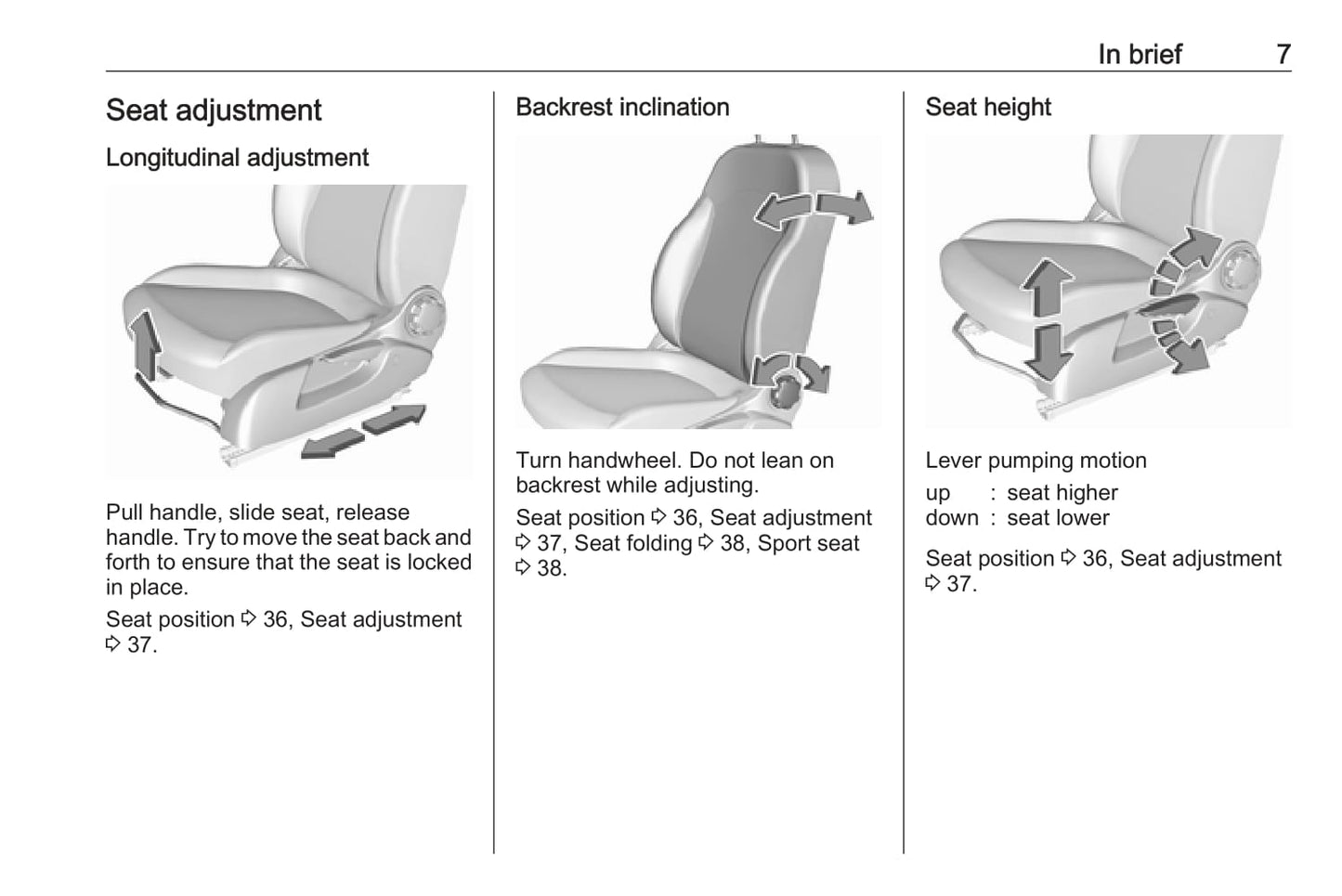 In brief 7

Seat adjustment

Longitudinal adjustment

Pull handle, slide seat, release handle. Try to move the seat back and forth to ensure that the seat is locked in place.

Seat position ⇨ 36, Seat adjustment ⇨ 37.

Backrest inclination

Turn handwheel. Do not lean on backrest while adjusting.

Seat position ⇨ 36, Seat adjustment ⇨ 37, Seat folding ⇨ 38, Sport seat ⇨ 38.

Seat height

Lever pumping motion

up : seat higher
down : seat lower

Seat position ⇨ 36, Seat adjustment ⇨ 37.