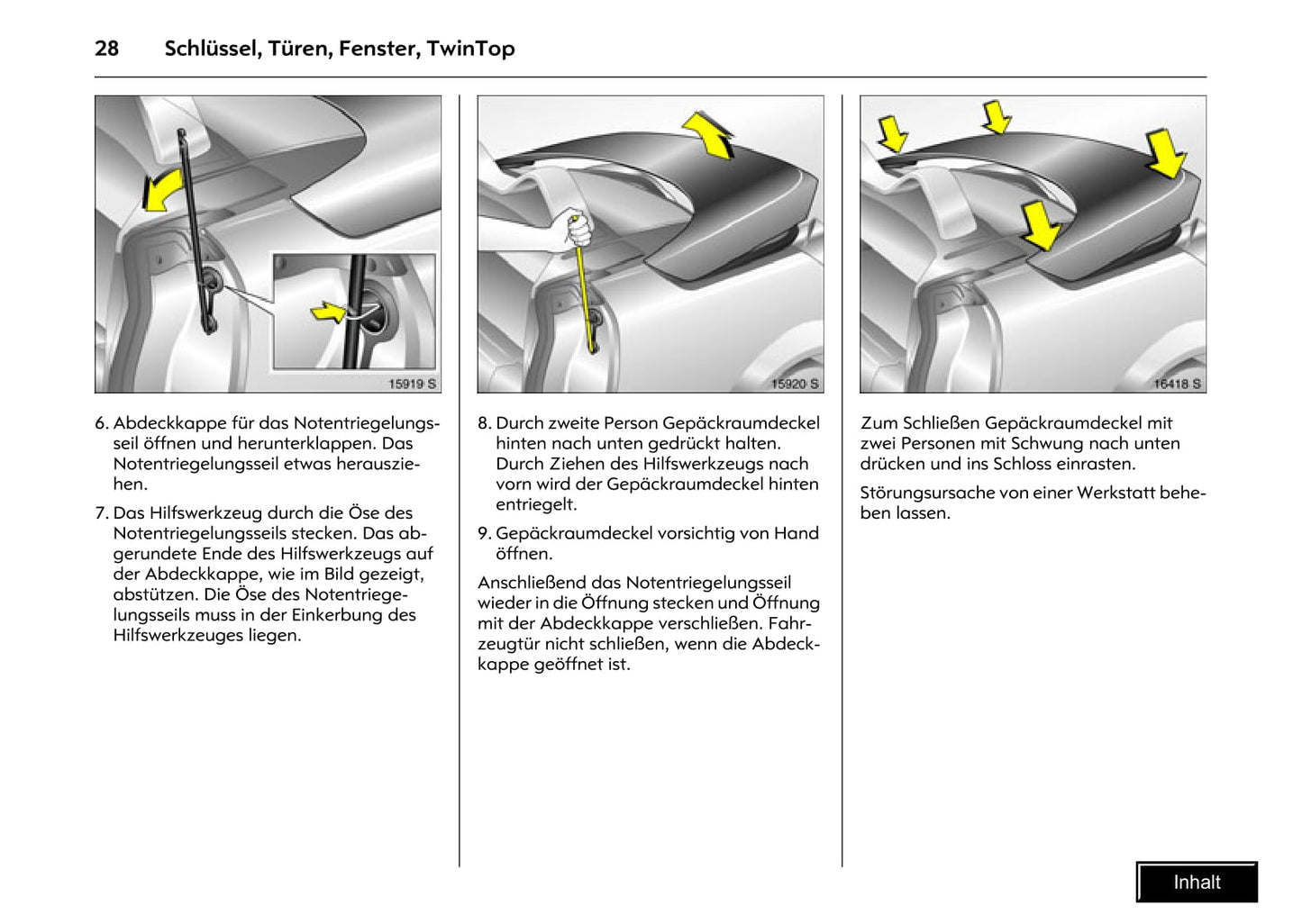 28 Schlüssel, Türen, Fenster, TwinTop

15919 S

6. Abdeckkappe für das Notentriegelungsseil öffnen und herunterklappen. Das Notentriegelungsseil etwas herausziehen.

7. Das Hilfswerkzeug durch die Öse des Notentriegelungsseils stecken. Das abgerundete Ende des Hilfswerkzeugs auf der Abdeckkappe, wie im Bild gezeigt, abstützen. Die Öse des Notentriegelungsseils muss in der Einkerbung des Hilfswerkzeuges liegen.

15920 S

8. Durch zweite Person Gepäckraumdeckel hinten nach unten gedrückt halten. Durch Ziehen des Hilfswerkzeugs nach vorn wird der Gepäckraumdeckel hinten entriegelt.

9. Gepäckraumdeckel vorsichtig von Hand öffnen.

Anschließend das Notentriegelungsseil wieder in die Öffnung stecken und Öffnung mit der Abdeckkappe verschließen. Fahrzeugtür nicht schließen, wenn die Abdeckkappe geöffnet ist.

16418 S

Zum Schließen Gepäckraumdeckel mit zwei Personen mit Schwung nach unten drücken und ins Schloss einrasten.

Störungsursache von einer Werkstatt beheben lassen.

Inhalt