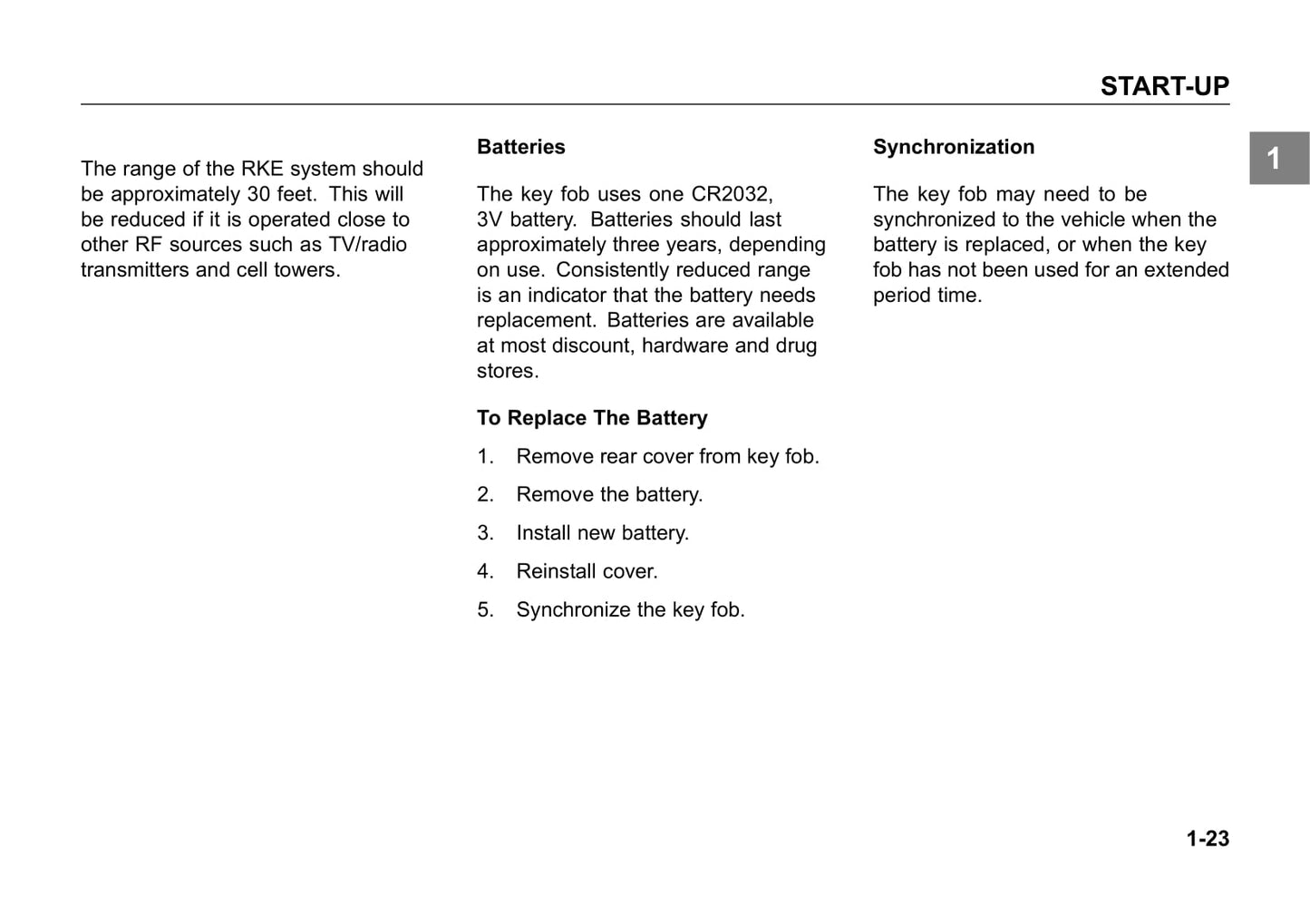 START-UP

1

The range of the RKE system should be approximately 30 feet. This will be reduced if it is operated close to other RF sources such as TV/radio transmitters and cell towers.

Batteries

The key fob uses one CR2032, 3V battery. Batteries should last approximately three years, depending on use. Consistently reduced range is an indicator that the battery needs replacement. Batteries are available at most discount, hardware and drug stores.

To Replace The Battery

1. Remove rear cover from key fob.

2. Remove the battery.

3. Install new battery.

4. Reinstall cover.

5. Synchronize the key fob.

Synchronization

The key fob may need to be synchronized to the vehicle when the battery is replaced, or when the key fob has not been used for an extended period time.

1-23