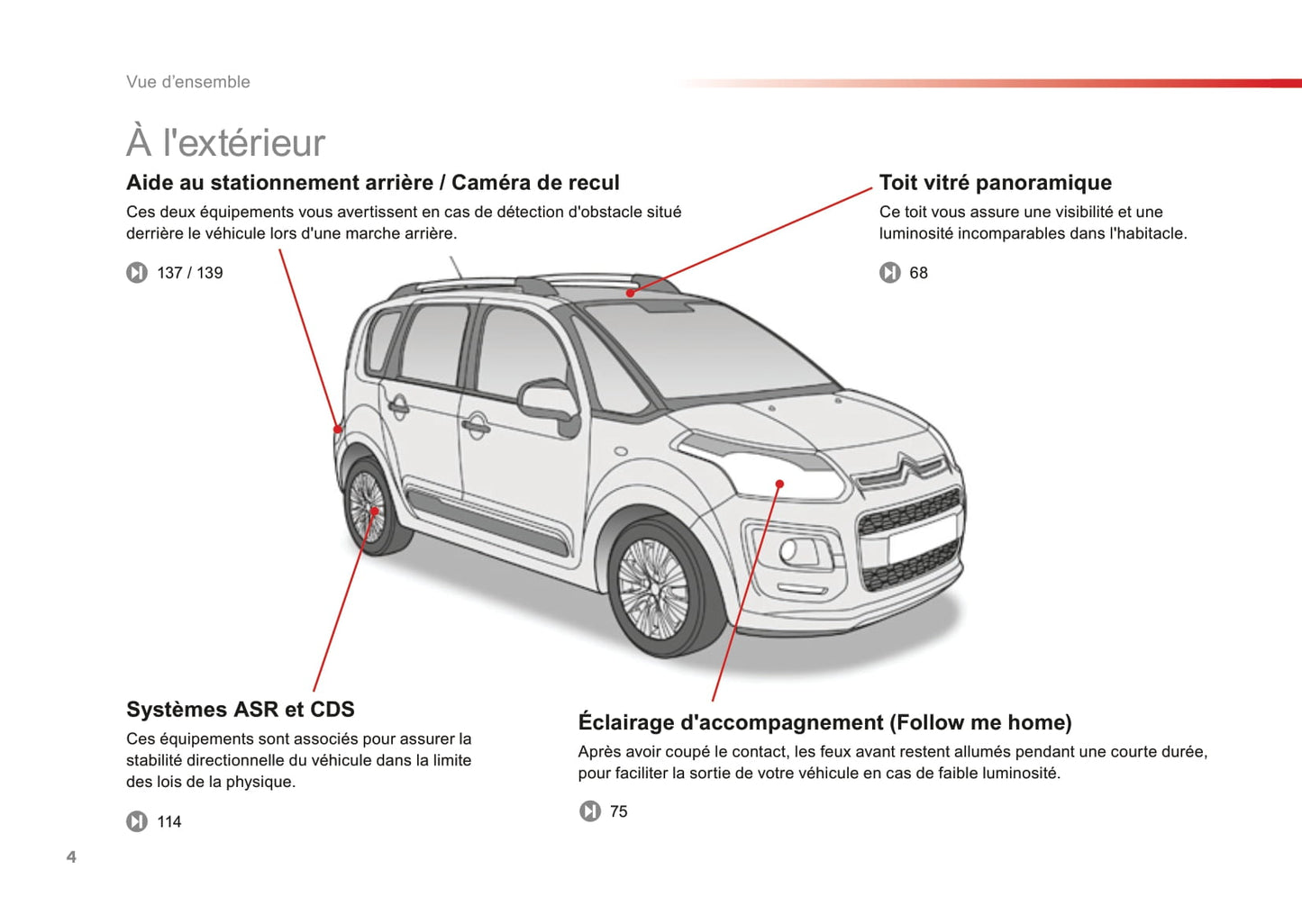 Vue d'ensemble

À l'extérieur

Aide au stationnement arrière / Caméra de recul

Ces deux équipements vous avertissent en cas de détection d'obstacle situé derrière le véhicule lors d'une marche arrière.

137 / 139

Toit vitré panoramique

Ce toit vous assure une visibilité et une luminosité incomparables dans l'habitacle.

68

Systèmes ASR et CDS

Ces équipements sont associés pour assurer la stabilité directionnelle du véhicule dans la limite des lois de la physique.

114

Éclairage d'accompagnement (Follow me home)

Après avoir coupé le contact, les feux avant restent allumés pendant une courte durée, pour faciliter la sortie de votre véhicule en cas de faible luminosité.

75

4