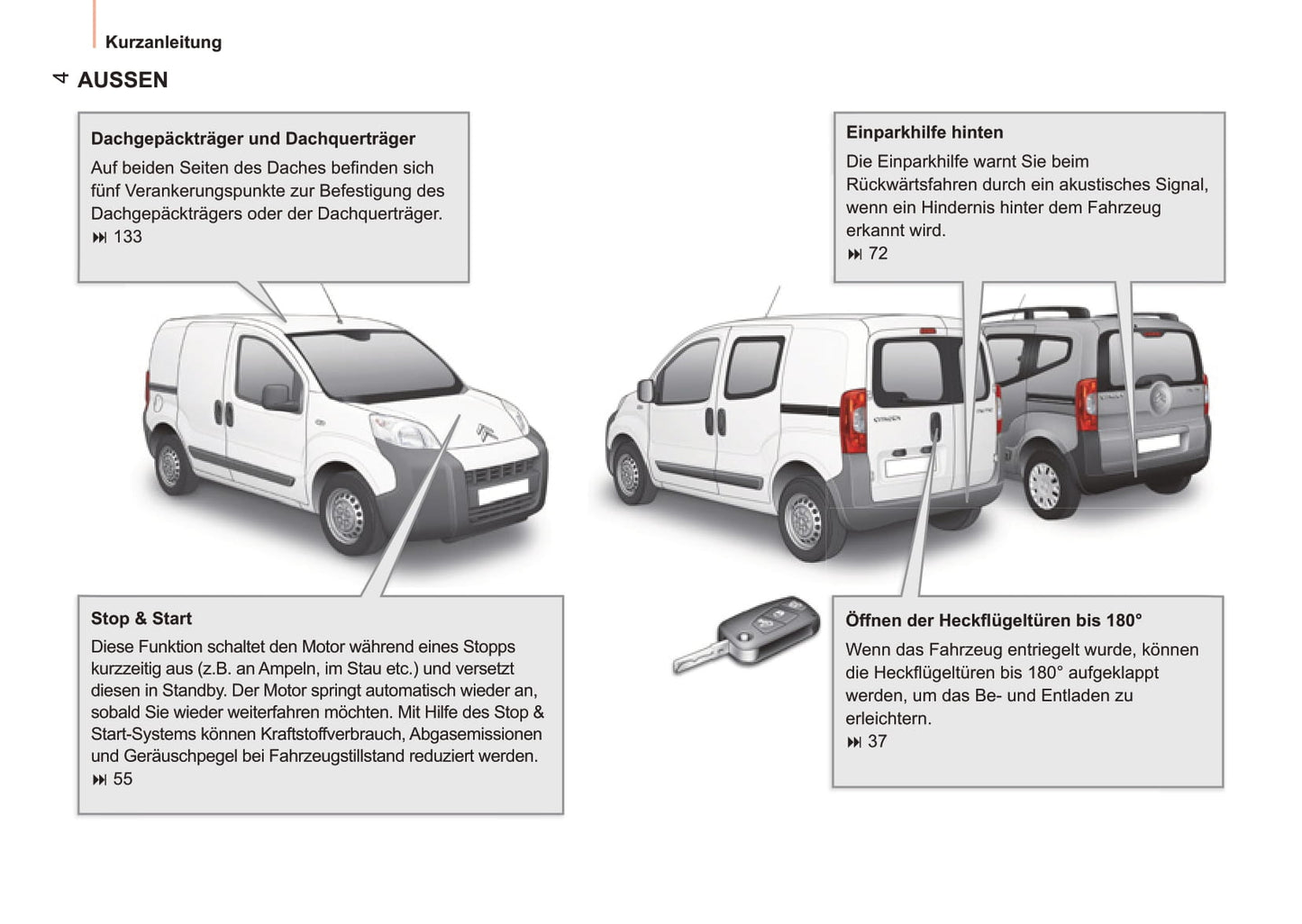 Kurzanleitung

4 AUSSEN

Dachgepäckträger und Dachquerträger
Auf beiden Seiten des Daches befinden sich fünf Verankerungspunkte zur Befestigung des Dachgepäckträgers oder der Dachquerträger.
⏭ 133

Einparkhilfe hinten
Die Einparkhilfe warnt Sie beim Rückwärtsfahren durch ein akustisches Signal, wenn ein Hindernis hinter dem Fahrzeug erkannt wird.
⏭ 72

Stop & Start
Diese Funktion schaltet den Motor während eines Stopps kurzzeitig aus (z.B. an Ampeln, im Stau etc.) und versetzt diesen in Standby. Der Motor springt automatisch wieder an, sobald Sie wieder weiterfahren möchten. Mit Hilfe des Stop & Start-Systems können Kraftstoffverbrauch, Abgasemissionen und Geräuschpegel bei Fahrzeugstillstand reduziert werden.
⏭ 55

Öffnen der Heckflügeltüren bis 180°
Wenn das Fahrzeug entriegelt wurde, können die Heckflügeltüren bis 180° aufgeklappt werden, um das Be- und Entladen zu erleichtern.
⏭ 37