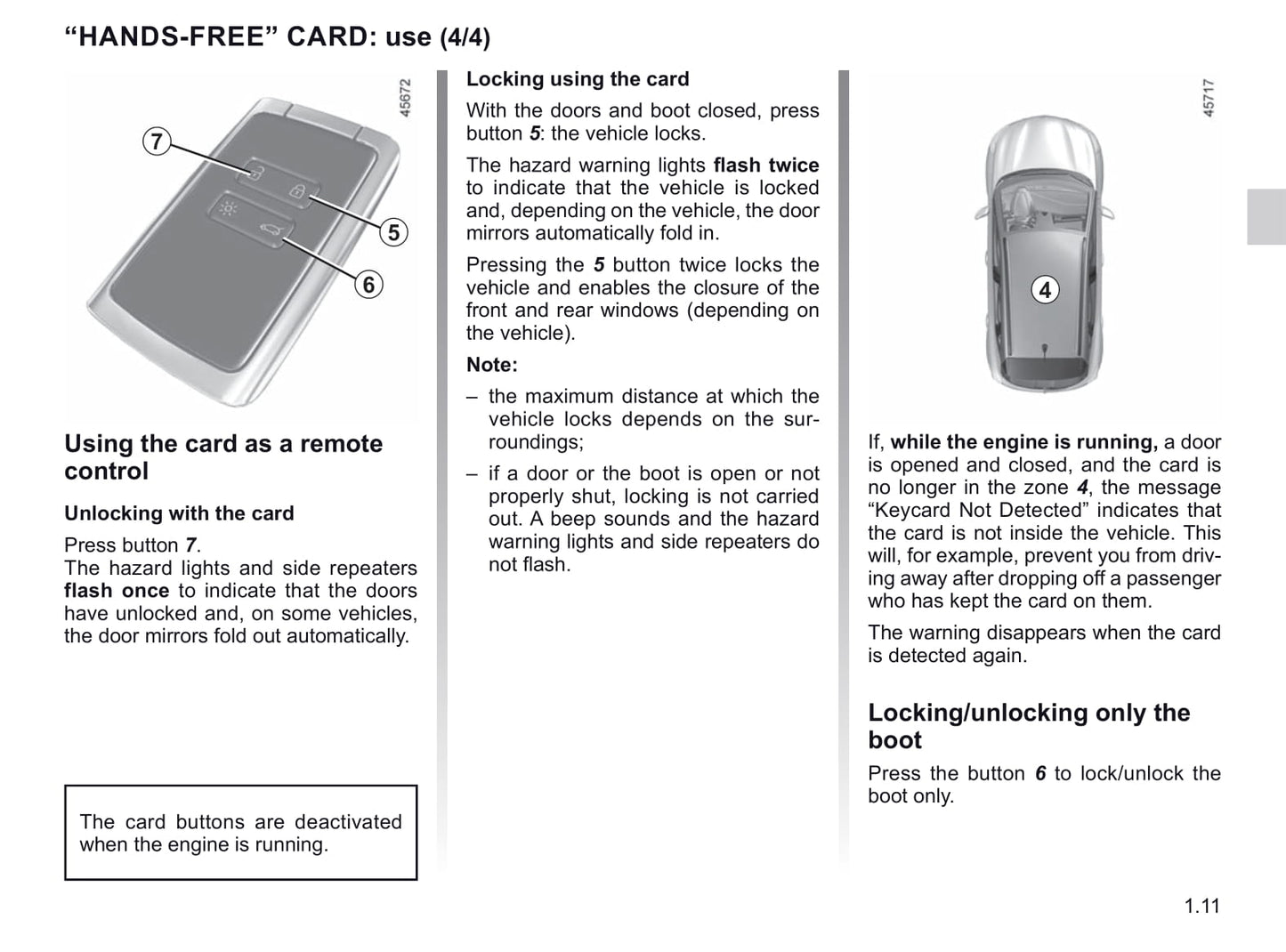 “HANDS-FREE” CARD: use (4/4)

45672

7

5

6

Using the card as a remote control

Unlocking with the card

Press button 7.
The hazard lights and side repeaters flash once to indicate that the doors have unlocked and, on some vehicles, the door mirrors fold out automatically.

The card buttons are deactivated when the engine is running.

Locking using the card

With the doors and boot closed, press button 5: the vehicle locks.

The hazard warning lights flash twice to indicate that the vehicle is locked and, depending on the vehicle, the door mirrors automatically fold in.

Pressing the 5 button twice locks the vehicle and enables the closure of the front and rear windows (depending on the vehicle).

Note:

– the maximum distance at which the vehicle locks depends on the surroundings;

– if a door or the boot is open or not properly shut, locking is not carried out. A beep sounds and the hazard warning lights and side repeaters do not flash.

45717

4

If, while the engine is running, a door is opened and closed, and the card is no longer in the zone 4, the message “Keycard Not Detected” indicates that the card is not inside the vehicle. This will, for example, prevent you from driving away after dropping off a passenger who has kept the card on them.

The warning disappears when the card is detected again.

Locking/unlocking only the boot

Press the button 6 to lock/unlock the boot only.

1.11