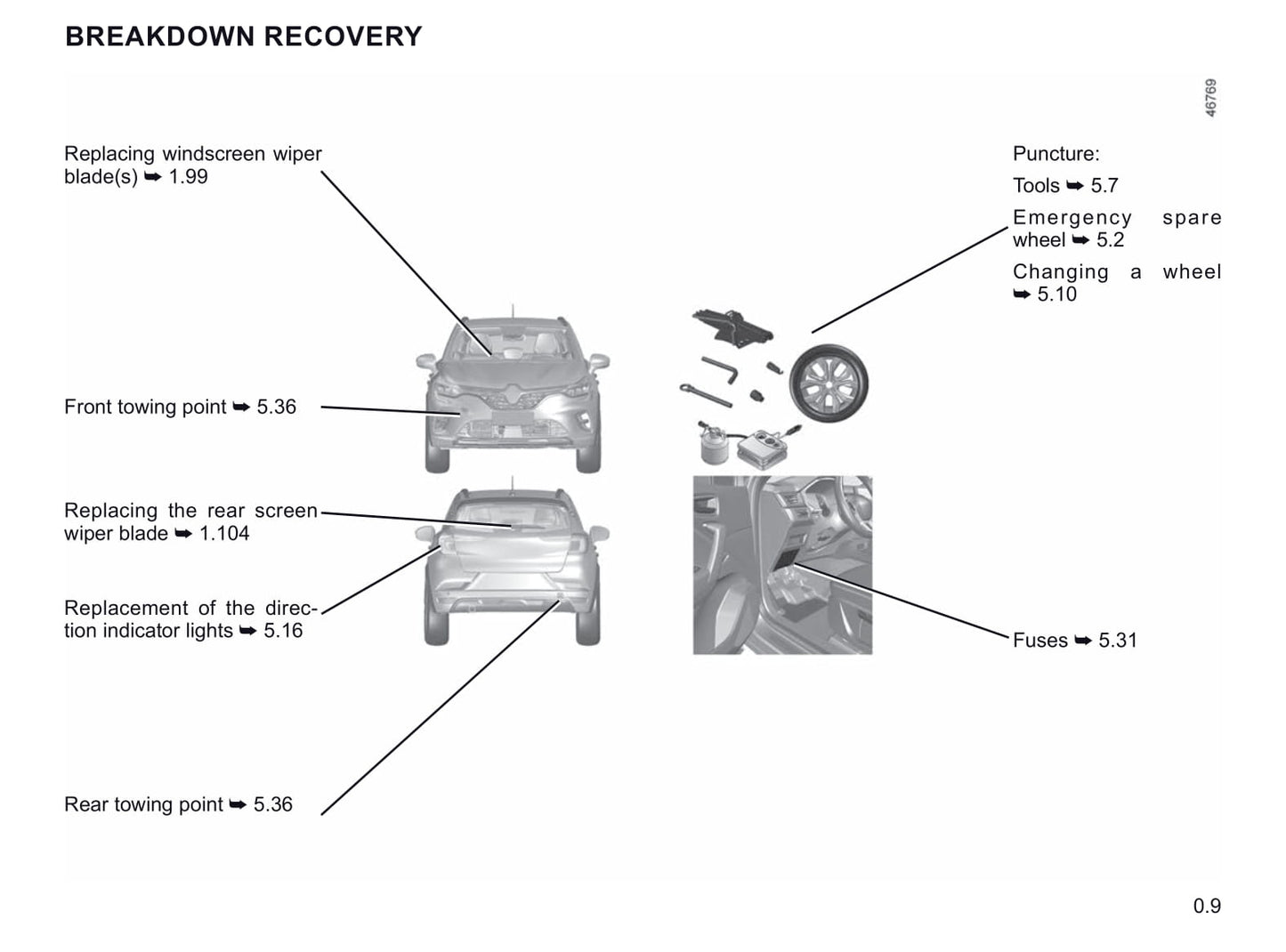 BREAKDOWN RECOVERY

46769

Replacing windscreen wiper blade(s) ➥ 1.99

Front towing point ➥ 5.36

Replacing the rear screen wiper blade ➥ 1.104

Replacement of the direction indicator lights ➥ 5.16

Rear towing point ➥ 5.36

Puncture:

Tools ➥ 5.7

Emergency spare wheel ➥ 5.2

Changing a wheel ➥ 5.10

Fuses ➥ 5.31

0.9