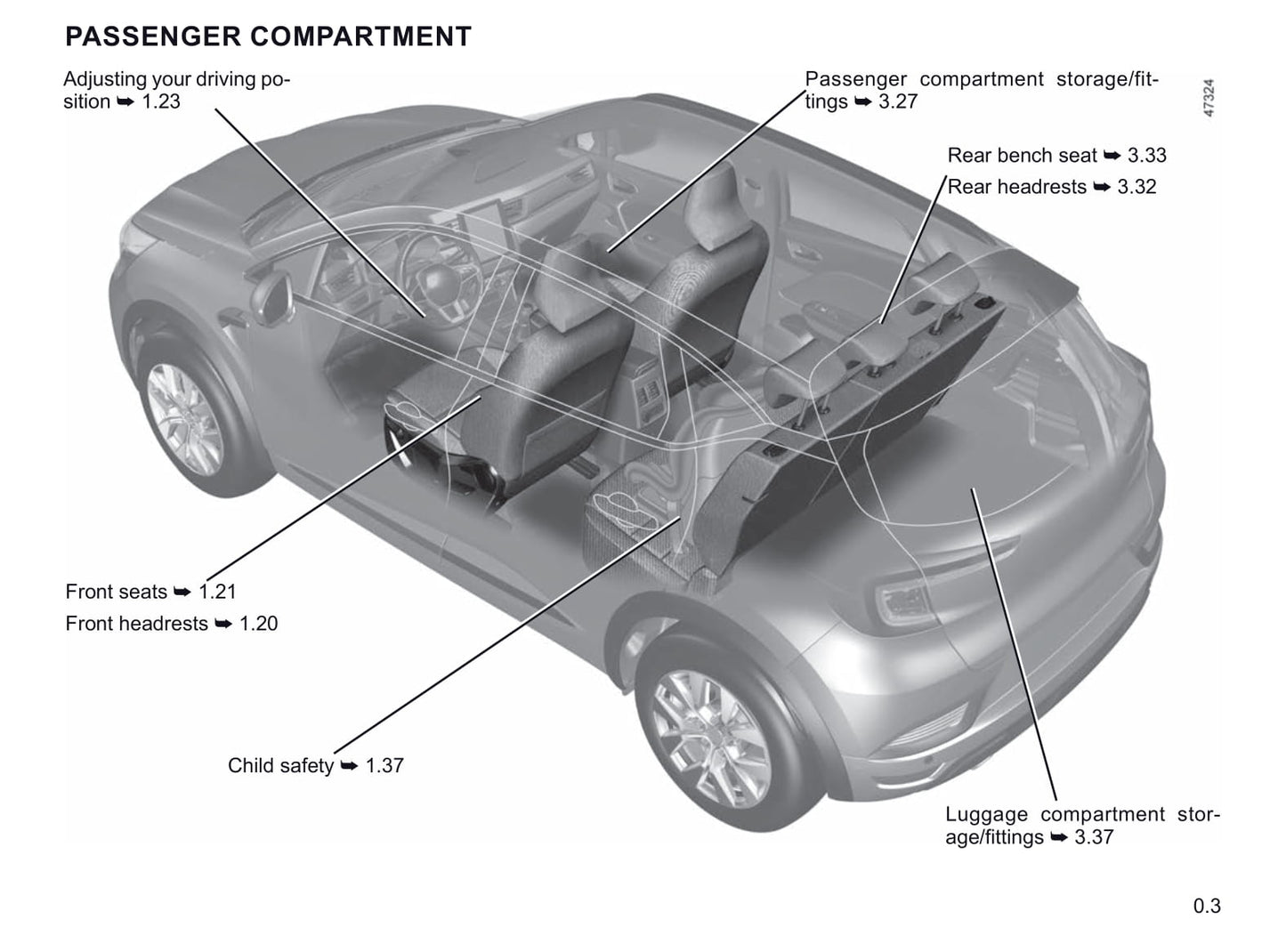 PASSENGER COMPARTMENT

Adjusting your driving position ➥ 1.23

Passenger compartment storage/fittings ➥ 3.27

47324

Rear bench seat ➥ 3.33

Rear headrests ➥ 3.32

Front seats ➥ 1.21

Front headrests ➥ 1.20

Child safety ➥ 1.37

Luggage compartment storage/fittings ➥ 3.37

0.3