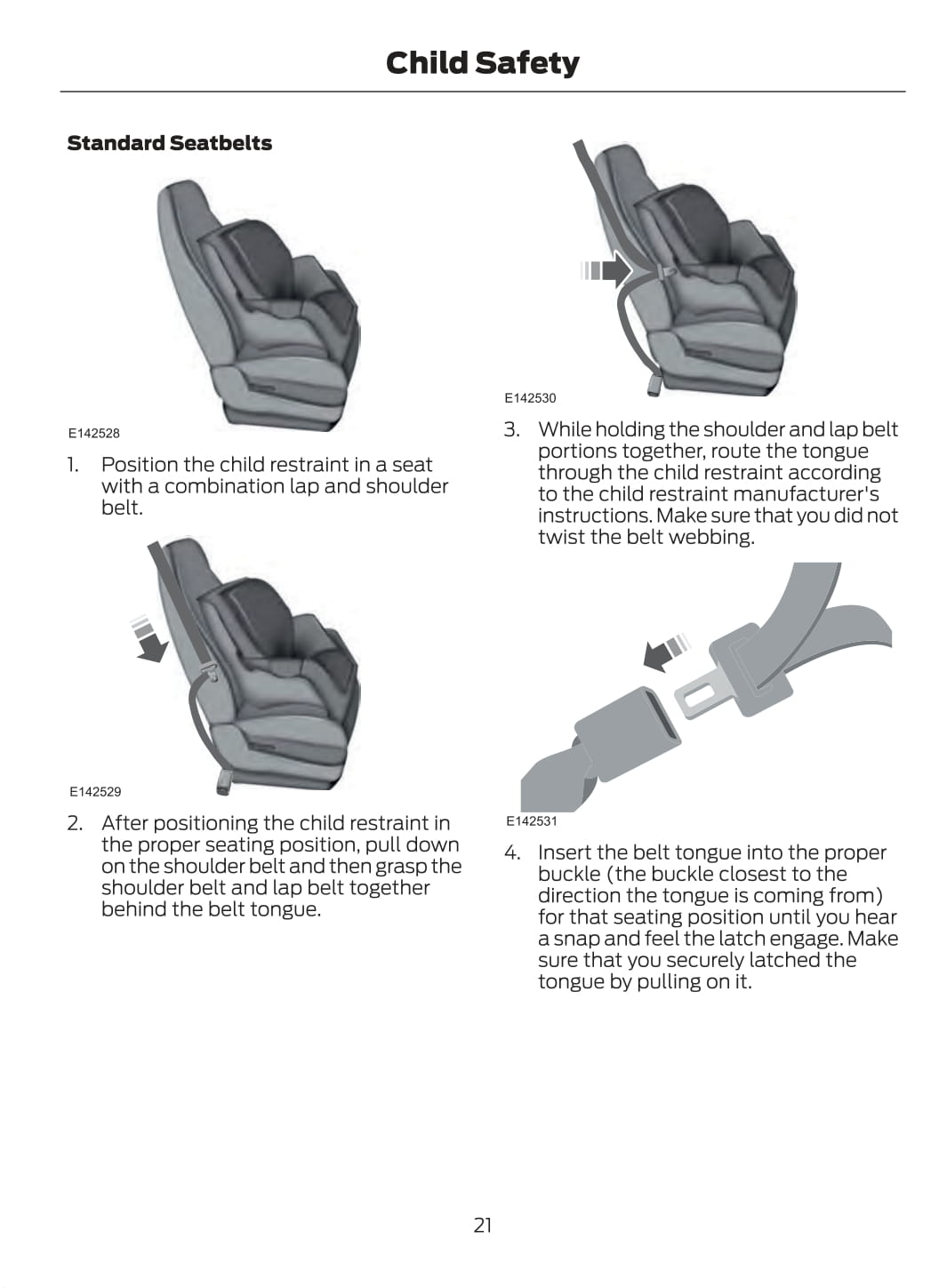 Child Safety

Standard Seatbelts

E142528

1. Position the child restraint in a seat with a combination lap and shoulder belt.

E142529

2. After positioning the child restraint in the proper seating position, pull down on the shoulder belt and then grasp the shoulder belt and lap belt together behind the belt tongue.

E142530

3. While holding the shoulder and lap belt portions together, route the tongue through the child restraint according to the child restraint manufacturer's instructions. Make sure that you did not twist the belt webbing.

E142531

4. Insert the belt tongue into the proper buckle (the buckle closest to the direction the tongue is coming from) for that seating position until you hear a snap and feel the latch engage. Make sure that you securely latched the tongue by pulling on it.

21