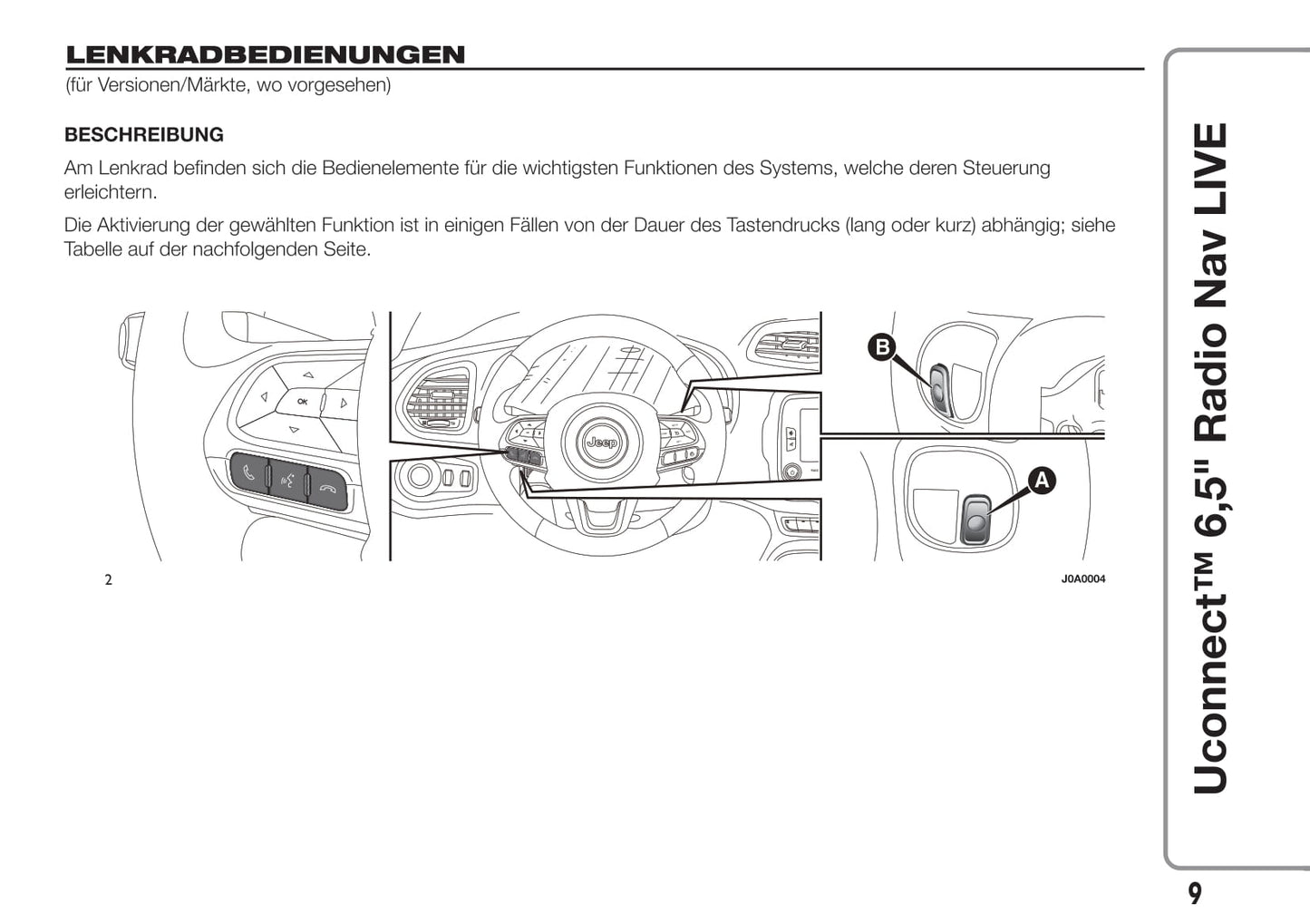 LENKRADBEDIENUNGEN
(für Versionen/Märkte, wo vorgesehen)

BESCHREIBUNG
Am Lenkrad befinden sich die Bedienelemente für die wichtigsten Funktionen des Systems, welche deren Steuerung erleichtern.

Die Aktivierung der gewählten Funktion ist in einigen Fällen von der Dauer des Tastendrucks (lang oder kurz) abhängig; siehe Tabelle auf der nachfolgenden Seite.

OK
Jeep
B
A
2
J0A0004

Uconnect™ 6,5" Radio Nav LIVE

9