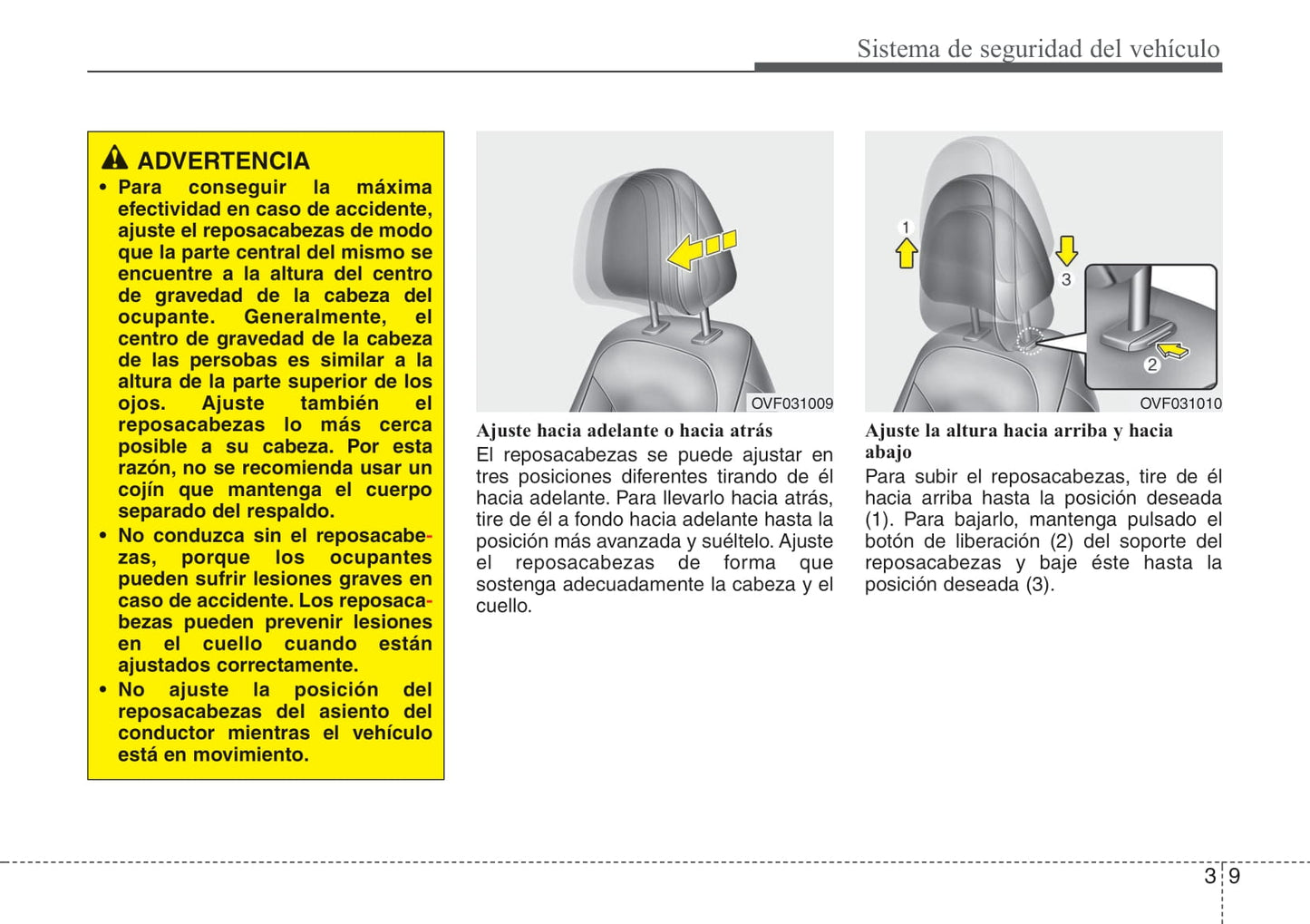 Sistema de seguridad del vehículo

ADVERTENCIA

• Para conseguir la máxima efectividad en caso de accidente, ajuste el reposacabezas de modo que la parte central del mismo se encuentre a la altura del centro de gravedad de la cabeza del ocupante. Generalmente, el centro de gravedad de la cabeza de las persobas es similar a la altura de la parte superior de los ojos. Ajuste también el reposacabezas lo más cerca posible a su cabeza. Por esta razón, no se recomienda usar un cojín que mantenga el cuerpo separado del respaldo.

• No conduzca sin el reposacabezas, porque los ocupantes pueden sufrir lesiones graves en caso de accidente. Los reposacabezas pueden prevenir lesiones en el cuello cuando están ajustados correctamente.

• No ajuste la posición del reposacabezas del asiento del conductor mientras el vehículo está en movimiento.

OVF031009

Ajuste hacia adelante o hacia atrás

El reposacabezas se puede ajustar en tres posiciones diferentes tirando de él hacia adelante. Para llevarlo hacia atrás, tire de él a fondo hacia adelante hasta la posición más avanzada y suéltelo. Ajuste el reposacabezas de forma que sostenga adecuadamente la cabeza y el cuello.

1
3
2
OVF031010

Ajuste la altura hacia arriba y hacia abajo

Para subir el reposacabezas, tire de él hacia arriba hasta la posición deseada (1). Para bajarlo, mantenga pulsado el botón de liberación (2) del soporte del reposacabezas y baje éste hasta la posición deseada (3).

3 9