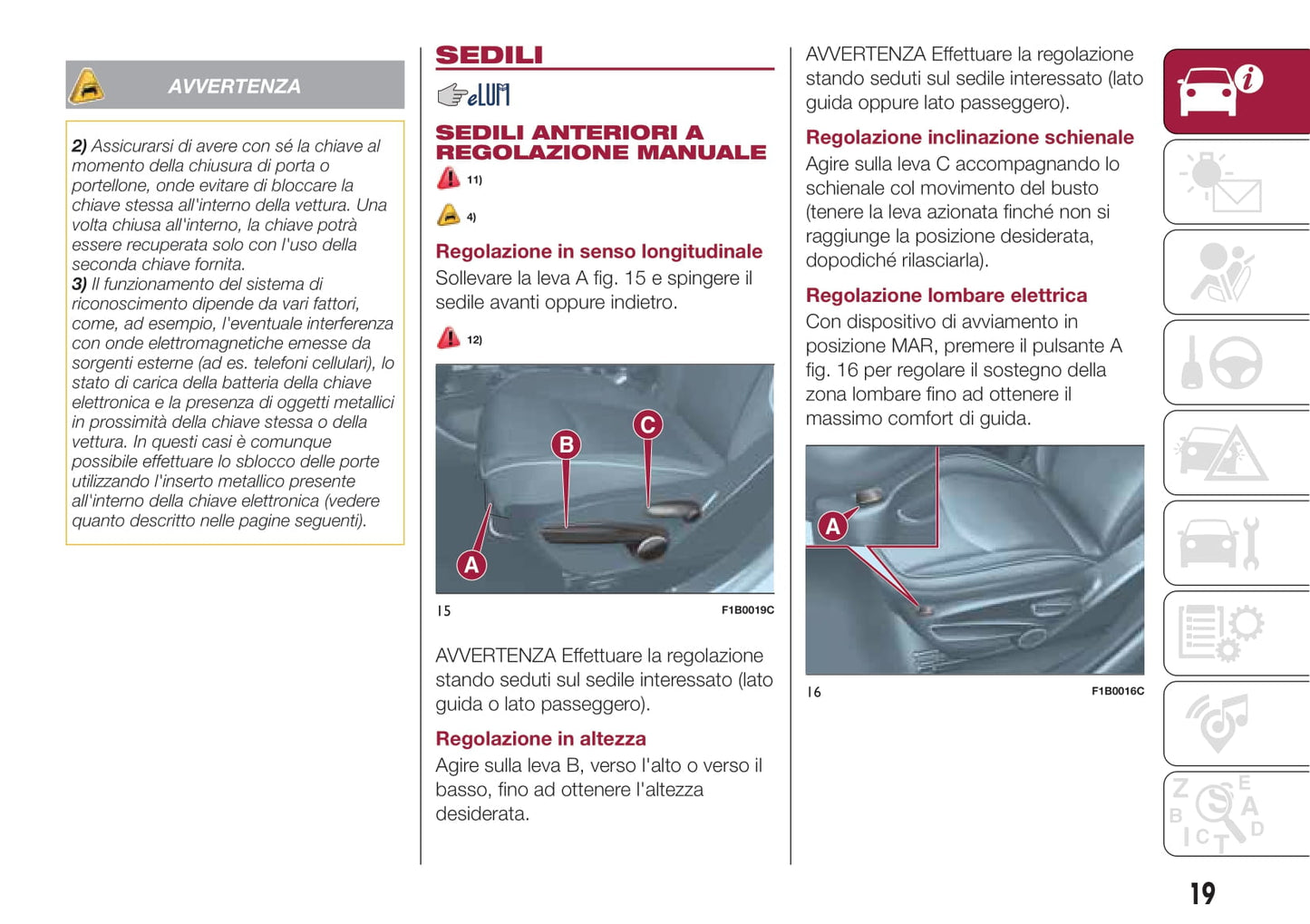 AVVERTENZA

2) Assicurarsi di avere con sé la chiave al momento della chiusura di porta o portellone, onde evitare di bloccare la chiave stessa all'interno della vettura. Una volta chiusa all'interno, la chiave potrà essere recuperata solo con l'uso della seconda chiave fornita.
3) Il funzionamento del sistema di riconoscimento dipende da vari fattori, come, ad esempio, l'eventuale interferenza con onde elettromagnetiche emesse da sorgenti esterne (ad es. telefoni cellulari), lo stato di carica della batteria della chiave elettronica e la presenza di oggetti metallici in prossimità della chiave stessa o della vettura. In questi casi è comunque possibile effettuare lo sblocco delle porte utilizzando l'inserto metallico presente all'interno della chiave elettronica (vedere quanto descritto nelle pagine seguenti).

SEDILI

eLUM

SEDILI ANTERIORI A REGOLAZIONE MANUALE

11)

4)

Regolazione in senso longitudinale
Sollevare la leva A fig. 15 e spingere il sedile avanti oppure indietro.

12)

B
C
A

15
F1B0019C

AVVERTENZA Effettuare la regolazione stando seduti sul sedile interessato (lato guida o lato passeggero).

Regolazione in altezza
Agire sulla leva B, verso l'alto o verso il basso, fino ad ottenere l'altezza desiderata.

AVVERTENZA Effettuare la regolazione stando seduti sul sedile interessato (lato guida oppure lato passeggero).

Regolazione inclinazione schienale
Agire sulla leva C accompagnando lo schienale col movimento del busto (tenere la leva azionata finché non si raggiunge la posizione desiderata, dopodiché rilasciarla).

Regolazione lombare elettrica
Con dispositivo di avviamento in posizione MAR, premere il pulsante A fig. 16 per regolare il sostegno della zona lombare fino ad ottenere il massimo comfort di guida.

A

16
F1B0016C

Z E
B A
I C T D

19