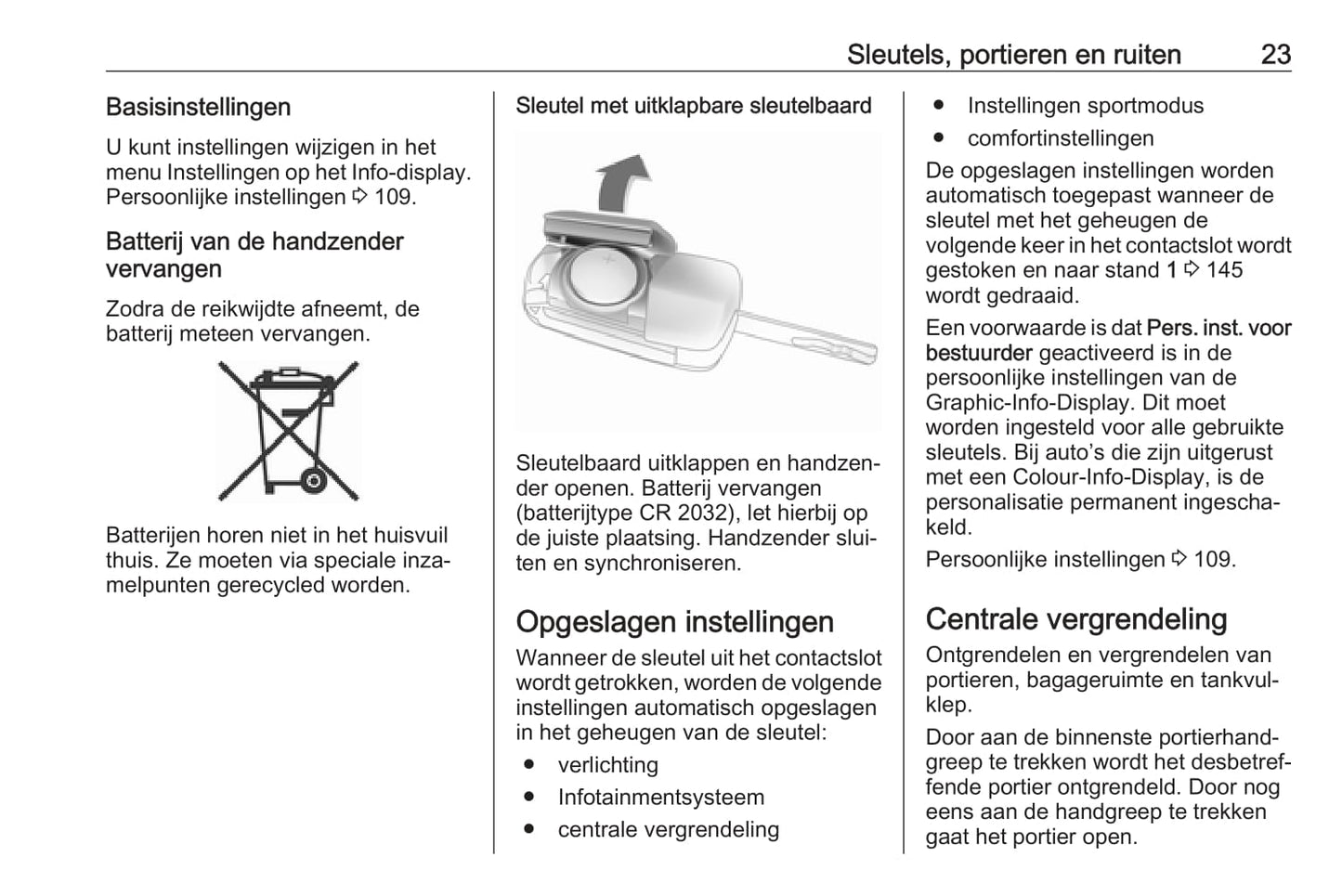 Sleutels, portieren en ruiten 23

Basisinstellingen

U kunt instellingen wijzigen in het menu Instellingen op het Info-display. Persoonlijke instellingen ⇨ 109.

Batterij van de handzender vervangen

Zodra de reikwijdte afneemt, de batterij meteen vervangen.

Batterijen horen niet in het huisvuil thuis. Ze moeten via speciale inzamelpunten gerecycled worden.

Sleutel met uitklapbare sleutelbaard

Sleutelbaard uitklappen en handzender openen. Batterij vervangen (batterijtype CR 2032), let hierbij op de juiste plaatsing. Handzender sluiten en synchroniseren.

Opgeslagen instellingen

Wanneer de sleutel uit het contactslot wordt getrokken, worden de volgende instellingen automatisch opgeslagen in het geheugen van de sleutel:

● verlichting
● Infotainmentsysteem
● centrale vergrendeling
● Instellingen sportmodus
● comfortinstellingen

De opgeslagen instellingen worden automatisch toegepast wanneer de sleutel met het geheugen de volgende keer in het contactslot wordt gestoken en naar stand 1 ⇨ 145 wordt gedraaid.

Een voorwaarde is dat Pers. inst. voor bestuurder geactiveerd is in de persoonlijke instellingen van de Graphic-Info-Display. Dit moet worden ingesteld voor alle gebruikte sleutels. Bij auto's die zijn uitgerust met een Colour-Info-Display, is de personalisatie permanent ingeschakeld.

Persoonlijke instellingen ⇨ 109.

Centrale vergrendeling

Ontgrendelen en vergrendelen van portieren, bagageruimte en tankvulklep.

Door aan de binnenste portierhandgreep te trekken wordt het desbetreffende portier ontgrendeld. Door nog eens aan de handgreep te trekken gaat het portier open.