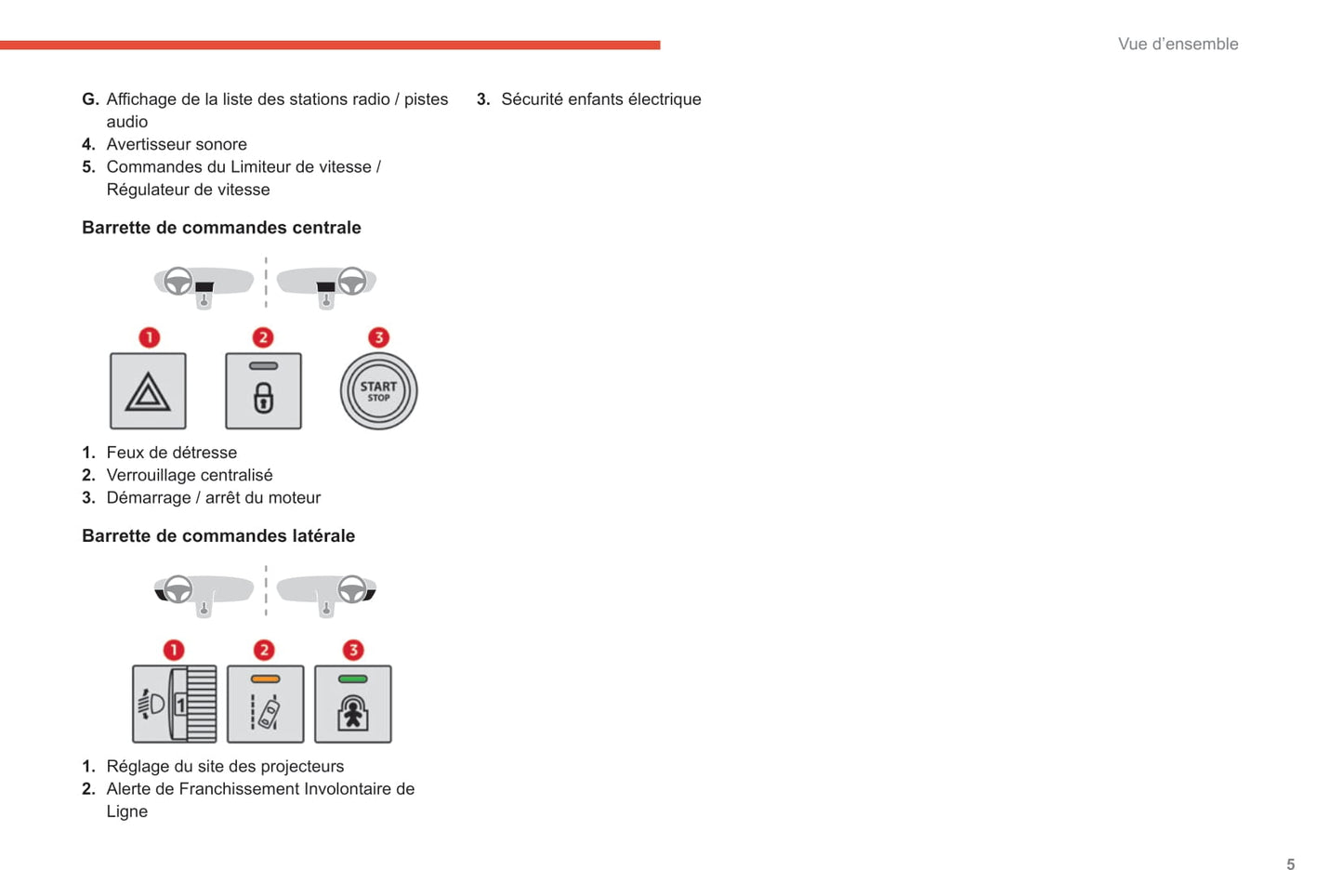 Vue d'ensemble

G. Affichage de la liste des stations radio / pistes audio
4. Avertisseur sonore
5. Commandes du Limiteur de vitesse / Régulateur de vitesse

Barrette de commandes centrale

1 2 3

START STOP

1. Feux de détresse
2. Verrouillage centralisé
3. Démarrage / arrêt du moteur

Barrette de commandes latérale

1 2 3

1

1. Réglage du site des projecteurs
2. Alerte de Franchissement Involontaire de Ligne

3. Sécurité enfants électrique

5