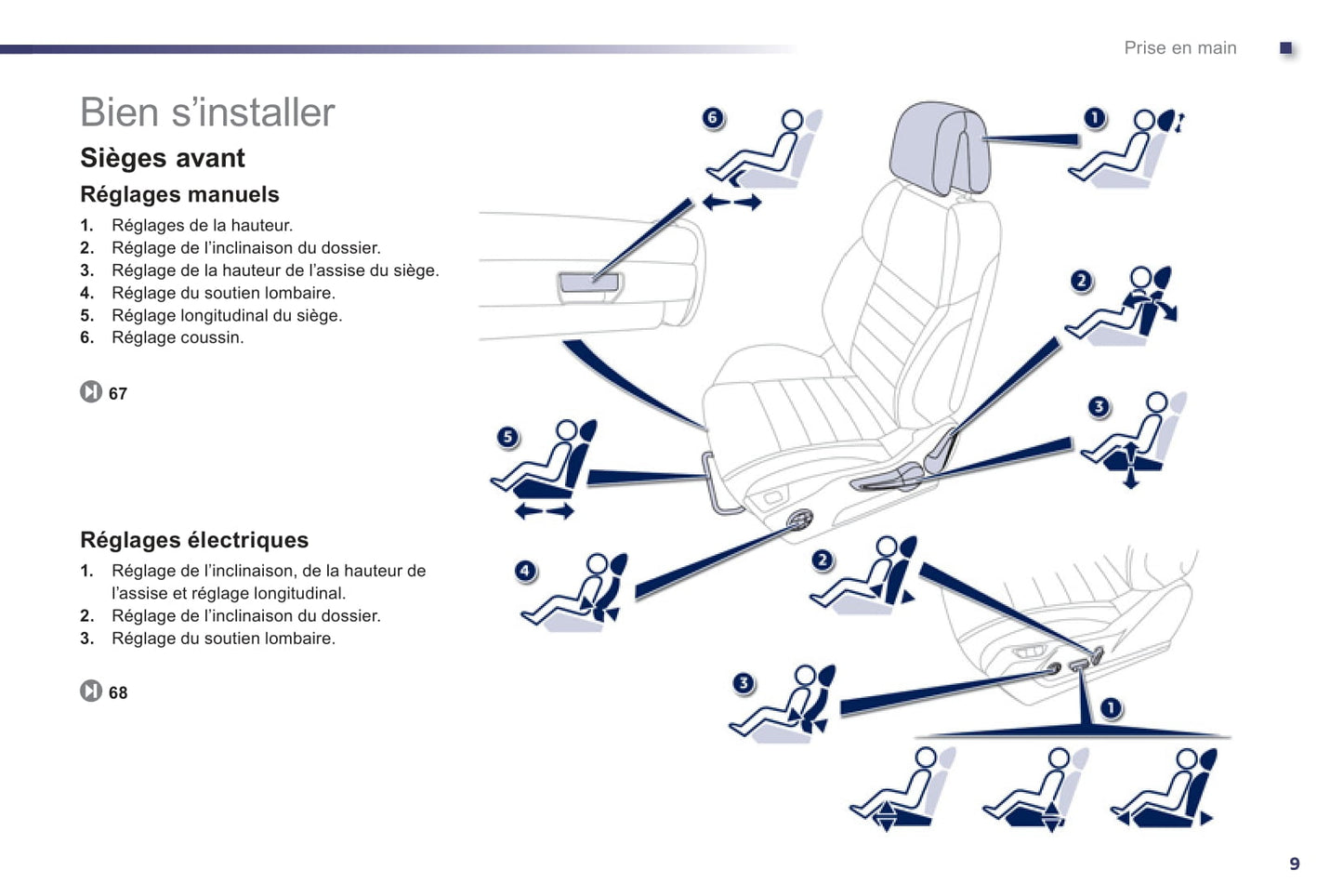 Prise en main

Bien s'installer

Sièges avant

Réglages manuels

1. Réglages de la hauteur.
2. Réglage de l'inclinaison du dossier.
3. Réglage de la hauteur de l'assise du siège.
4. Réglage du soutien lombaire.
5. Réglage longitudinal du siège.
6. Réglage coussin.

67

Réglages électriques

1. Réglage de l'inclinaison, de la hauteur de l'assise et réglage longitudinal.
2. Réglage de l'inclinaison du dossier.
3. Réglage du soutien lombaire.

68

6
1
2
3
5
4
2
3
1

9