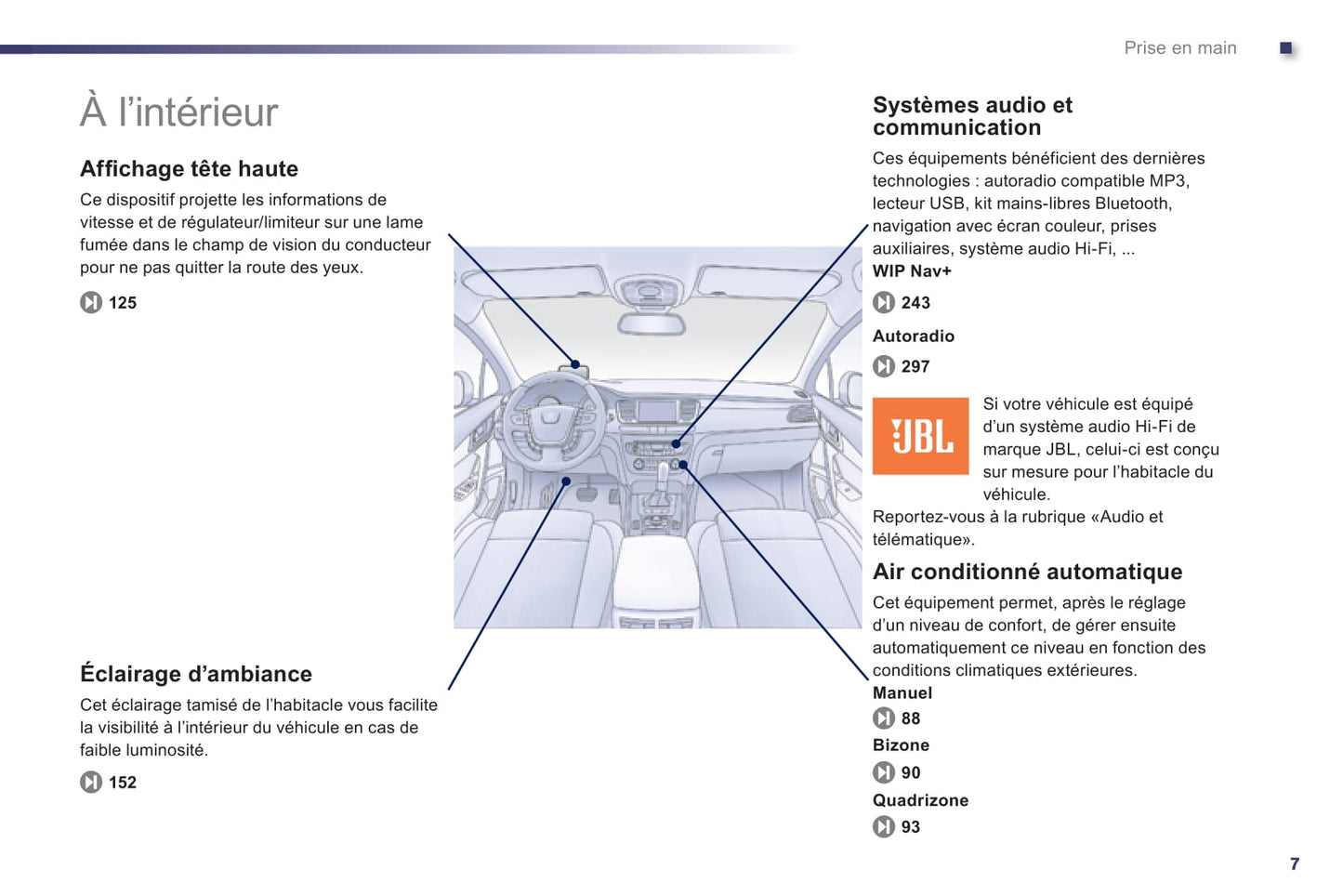 Prise en main

À l'intérieur

Affichage tête haute

Ce dispositif projette les informations de vitesse et de régulateur/limiteur sur une lame fumée dans le champ de vision du conducteur pour ne pas quitter la route des yeux.

125

Éclairage d'ambiance

Cet éclairage tamisé de l'habitacle vous facilite la visibilité à l'intérieur du véhicule en cas de faible luminosité.

152

Systèmes audio et communication

Ces équipements bénéficient des dernières technologies : autoradio compatible MP3, lecteur USB, kit mains-libres Bluetooth, navigation avec écran couleur, prises auxiliaires, système audio Hi-Fi, ...

WIP Nav+

243

Autoradio

297

JBL

Si votre véhicule est équipé d'un système audio Hi-Fi de marque JBL, celui-ci est conçu sur mesure pour l'habitacle du véhicule.

Reportez-vous à la rubrique «Audio et télématique».

Air conditionné automatique

Cet équipement permet, après le réglage d'un niveau de confort, de gérer ensuite automatiquement ce niveau en fonction des conditions climatiques extérieures.

Manuel

88

Bizone

90

Quadrizone

93

7