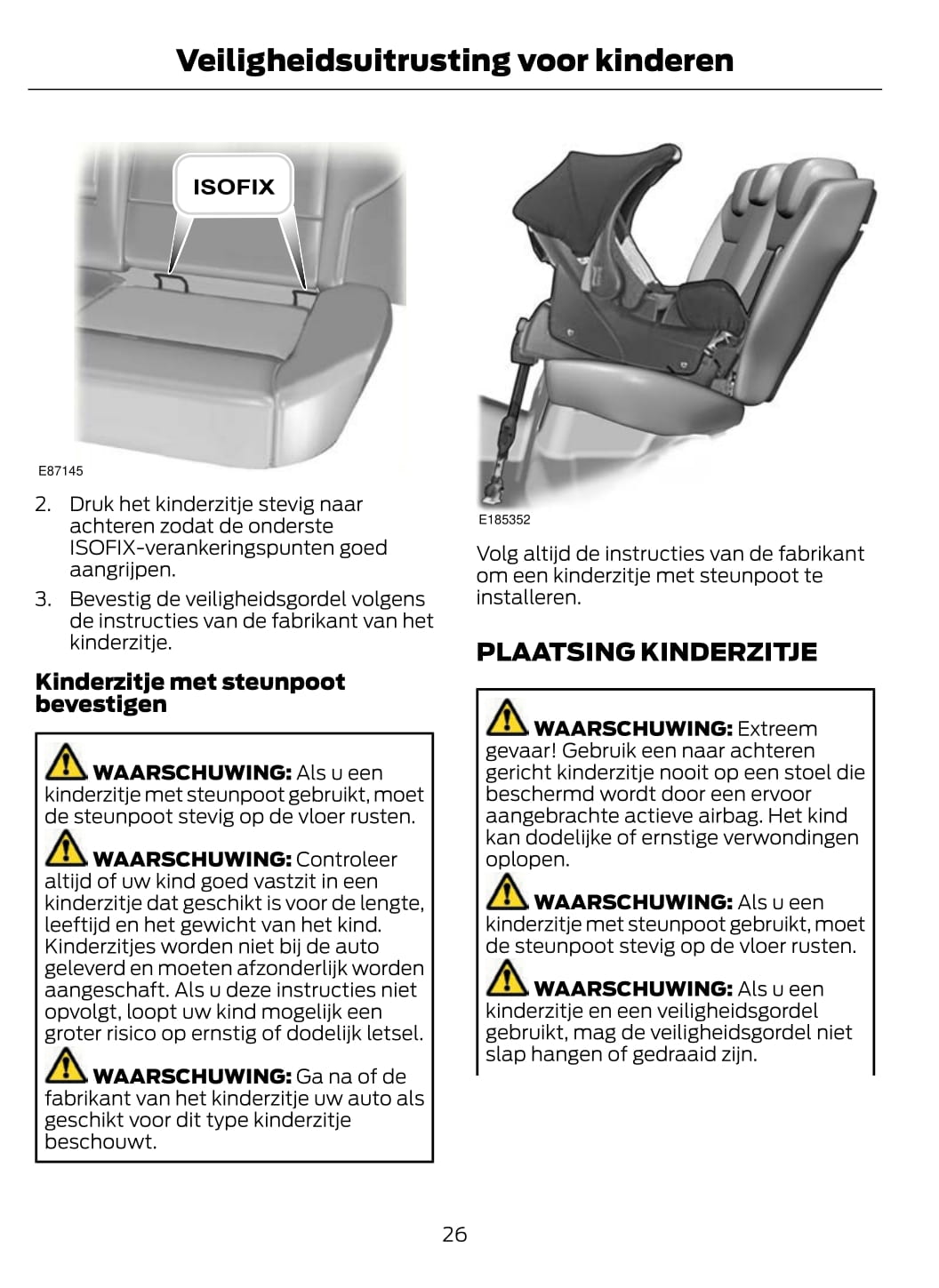 Veiligheidsuitrusting voor kinderen

ISOFIX

E87145

2. Druk het kinderzitje stevig naar achteren zodat de onderste ISOFIX-verankeringspunten goed aangrijpen.

3. Bevestig de veiligheidsgordel volgens de instructies van de fabrikant van het kinderzitje.

Kinderzitje met steunpoot bevestigen

WAARSCHUWING: Als u een kinderzitje met steunpoot gebruikt, moet de steunpoot stevig op de vloer rusten.

WAARSCHUWING: Controleer altijd of uw kind goed vastzit in een kinderzitje dat geschikt is voor de lengte, leeftijd en het gewicht van het kind. Kinderzitjes worden niet bij de auto geleverd en moeten afzonderlijk worden aangeschaft. Als u deze instructies niet opvolgt, loopt uw kind mogelijk een groter risico op ernstig of dodelijk letsel.

WAARSCHUWING: Ga na of de fabrikant van het kinderzitje uw auto als geschikt voor dit type kinderzitje beschouwt.

E185352

Volg altijd de instructies van de fabrikant om een kinderzitje met steunpoot te installeren.

PLAATSING KINDERZITJE

WAARSCHUWING: Extreem gevaar! Gebruik een naar achteren gericht kinderzitje nooit op een stoel die beschermd wordt door een ervoor aangebrachte actieve airbag. Het kind kan dodelijke of ernstige verwondingen oplopen.

WAARSCHUWING: Als u een kinderzitje met steunpoot gebruikt, moet de steunpoot stevig op de vloer rusten.

WAARSCHUWING: Als u een kinderzitje en een veiligheidsgordel gebruikt, mag de veiligheidsgordel niet slap hangen of gedraaid zijn.

26