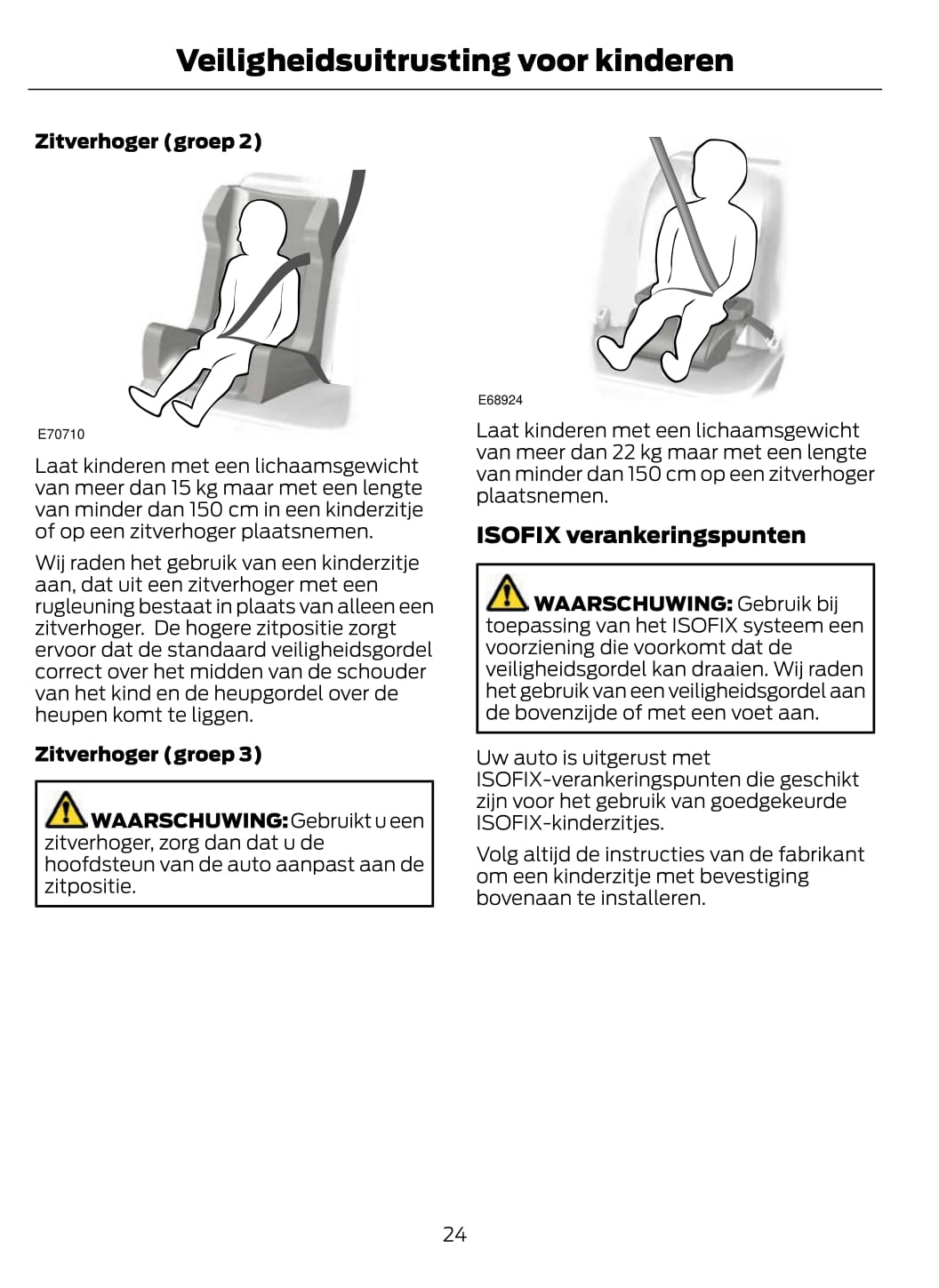 Veiligheidsuitrusting voor kinderen

Zitverhoger (groep 2)

E70710

Laat kinderen met een lichaamsgewicht van meer dan 15 kg maar met een lengte van minder dan 150 cm in een kinderzitje of op een zitverhoger plaatsnemen.

Wij raden het gebruik van een kinderzitje aan, dat uit een zitverhoger met een rugleuning bestaat in plaats van alleen een zitverhoger. De hogere zitpositie zorgt ervoor dat de standaard veiligheidsgordel correct over het midden van de schouder van het kind en de heupgordel over de heupen komt te liggen.

Zitverhoger (groep 3)

WAARSCHUWING: Gebruikt u een zitverhoger, zorg dan dat u de hoofdsteun van de auto aanpast aan de zitpositie.

E68924

Laat kinderen met een lichaamsgewicht van meer dan 22 kg maar met een lengte van minder dan 150 cm op een zitverhoger plaatsnemen.

ISOFIX verankeringspunten

WAARSCHUWING: Gebruik bij toepassing van het ISOFIX systeem een voorziening die voorkomt dat de veiligheidsgordel kan draaien. Wij raden het gebruik van een veiligheidsgordel aan de bovenzijde of met een voet aan.

Uw auto is uitgerust met ISOFIX-verankeringspunten die geschikt zijn voor het gebruik van goedgekeurde ISOFIX-kinderzitjes.

Volg altijd de instructies van de fabrikant om een kinderzitje met bevestiging bovenaan te installeren.

24