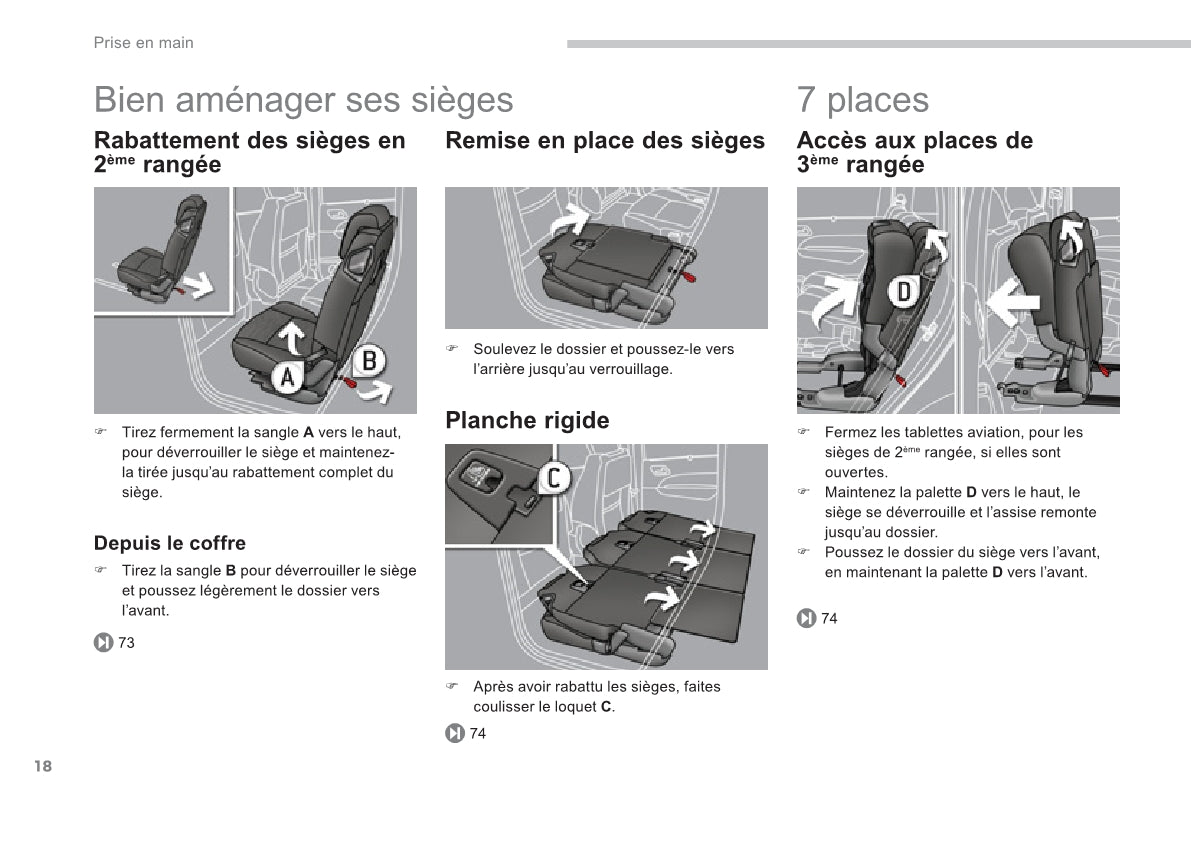 Prise en main

Bien aménager ses sièges

Rabattement des sièges en 2ème rangée

A

B

☞ Tirez fermement la sangle A vers le haut, pour déverrouiller le siège et maintenez-la tirée jusqu'au rabattement complet du siège.

Depuis le coffre

☞ Tirez la sangle B pour déverrouiller le siège et poussez légèrement le dossier vers l'avant.

73

Remise en place des sièges

☞ Soulevez le dossier et poussez-le vers l'arrière jusqu'au verrouillage.

Planche rigide

C

☞ Après avoir rabattu les sièges, faites coulisser le loquet C.

74

7 places

Accès aux places de 3ème rangée

D

☞ Fermez les tablettes aviation, pour les sièges de 2ème rangée, si elles sont ouvertes.

☞ Maintenez la palette D vers le haut, le siège se déverrouille et l'assise remonte jusqu'au dossier.

☞ Poussez le dossier du siège vers l'avant, en maintenant la palette D vers l'avant.

74

18