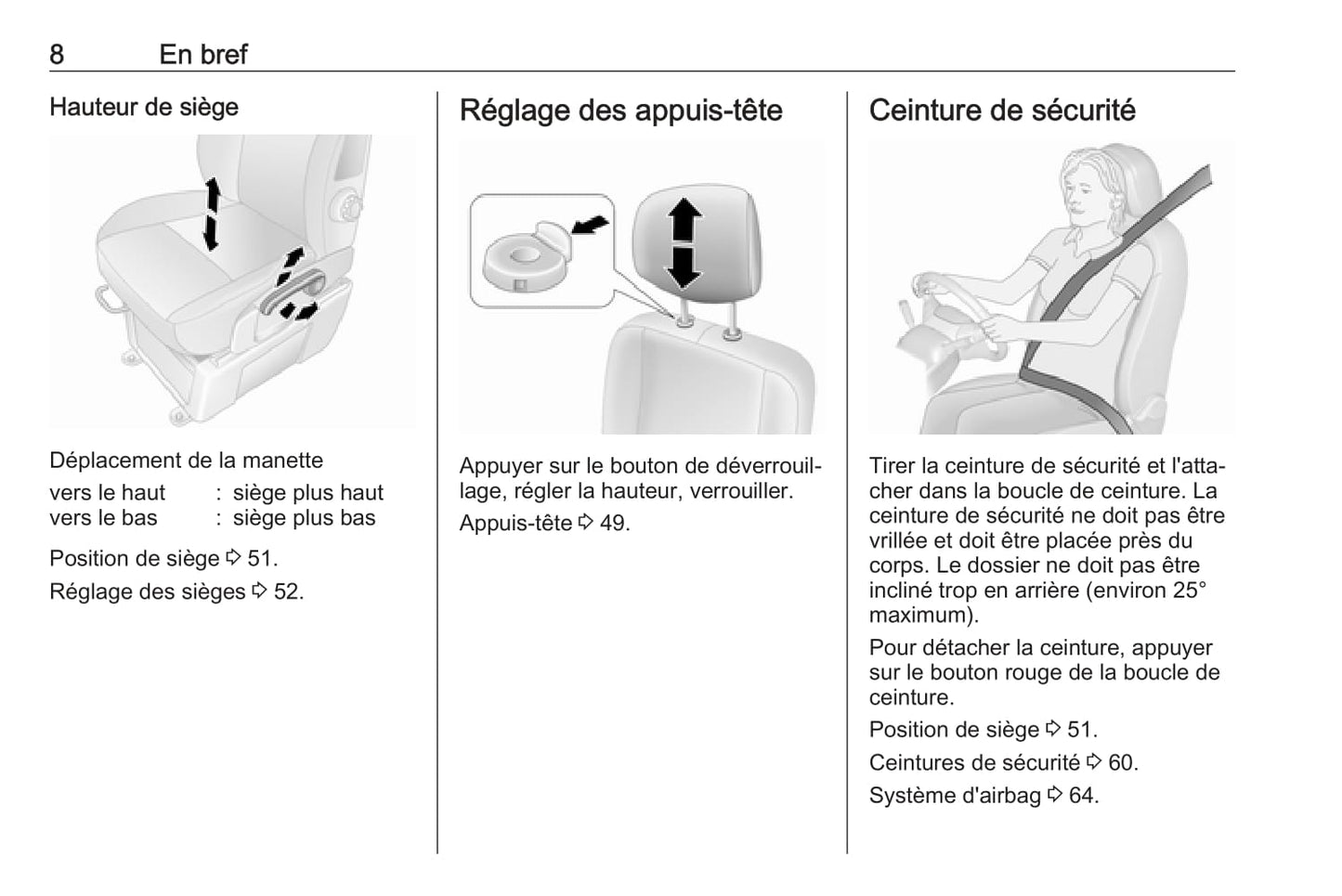 8 En bref

Hauteur de siège

Déplacement de la manette
vers le haut : siège plus haut
vers le bas : siège plus bas

Position de siège ⇨ 51.

Réglage des sièges ⇨ 52.

Réglage des appuis-tête

Appuyer sur le bouton de déverrouillage, régler la hauteur, verrouiller.

Appuis-tête ⇨ 49.

Ceinture de sécurité

Tirer la ceinture de sécurité et l'attacher dans la boucle de ceinture. La ceinture de sécurité ne doit pas être vrillée et doit être placée près du corps. Le dossier ne doit pas être incliné trop en arrière (environ 25° maximum).

Pour détacher la ceinture, appuyer sur le bouton rouge de la boucle de ceinture.

Position de siège ⇨ 51.

Ceintures de sécurité ⇨ 60.

Système d'airbag ⇨ 64.