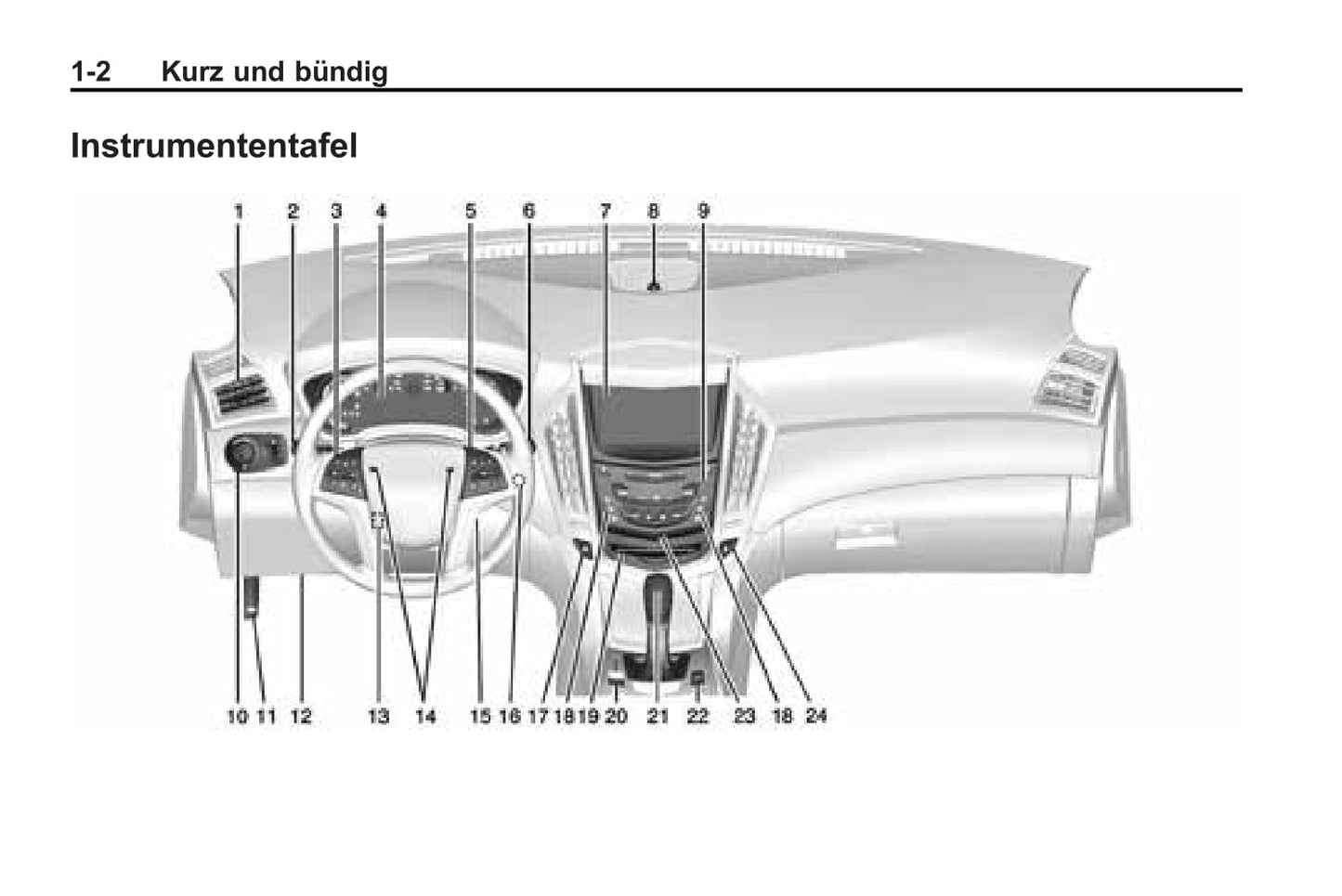 1-2 Kurz und bündig

Instrumententafel

1 2 3 4 5 6 7 8 9

10 11 12 13 14 15 16 17 18 19 20 21 22 23 18 24