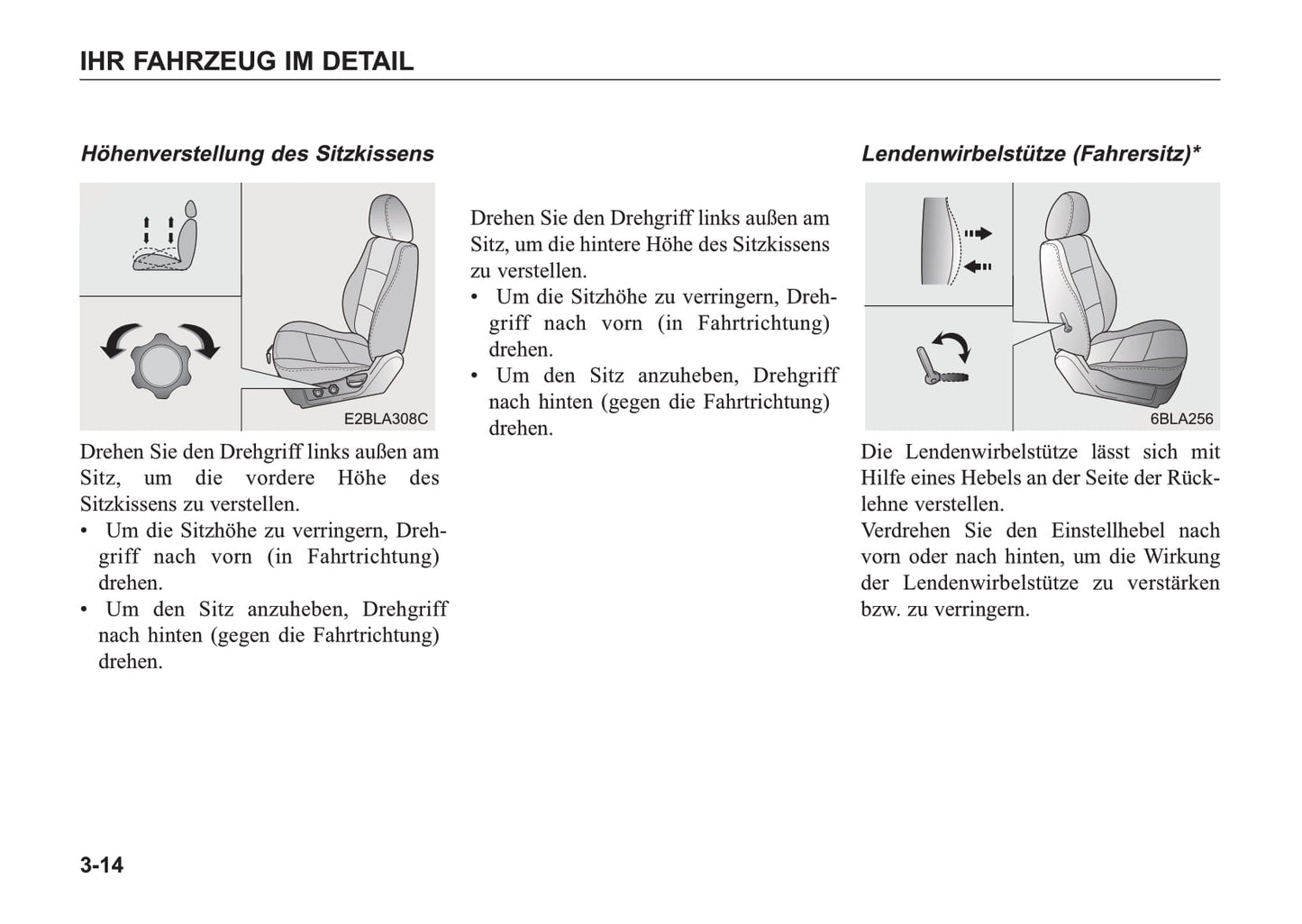 IHR FAHRZEUG IM DETAIL

Höhenverstellung des Sitzkissens

E2BLA308C

Drehen Sie den Drehgriff links außen am Sitz, um die vordere Höhe des Sitzkissens zu verstellen.
• Um die Sitzhöhe zu verringern, Drehgriff nach vorn (in Fahrtrichtung) drehen.
• Um den Sitz anzuheben, Drehgriff nach hinten (gegen die Fahrtrichtung) drehen.

Drehen Sie den Drehgriff links außen am Sitz, um die hintere Höhe des Sitzkissens zu verstellen.
• Um die Sitzhöhe zu verringern, Drehgriff nach vorn (in Fahrtrichtung) drehen.
• Um den Sitz anzuheben, Drehgriff nach hinten (gegen die Fahrtrichtung) drehen.

Lendenwirbelstütze (Fahrersitz)*

6BLA256

Die Lendenwirbelstütze lässt sich mit Hilfe eines Hebels an der Seite der Rücklehne verstellen.
Verdrehen Sie den Einstellhebel nach vorn oder nach hinten, um die Wirkung der Lendenwirbelstütze zu verstärken bzw. zu verringern.

3-14