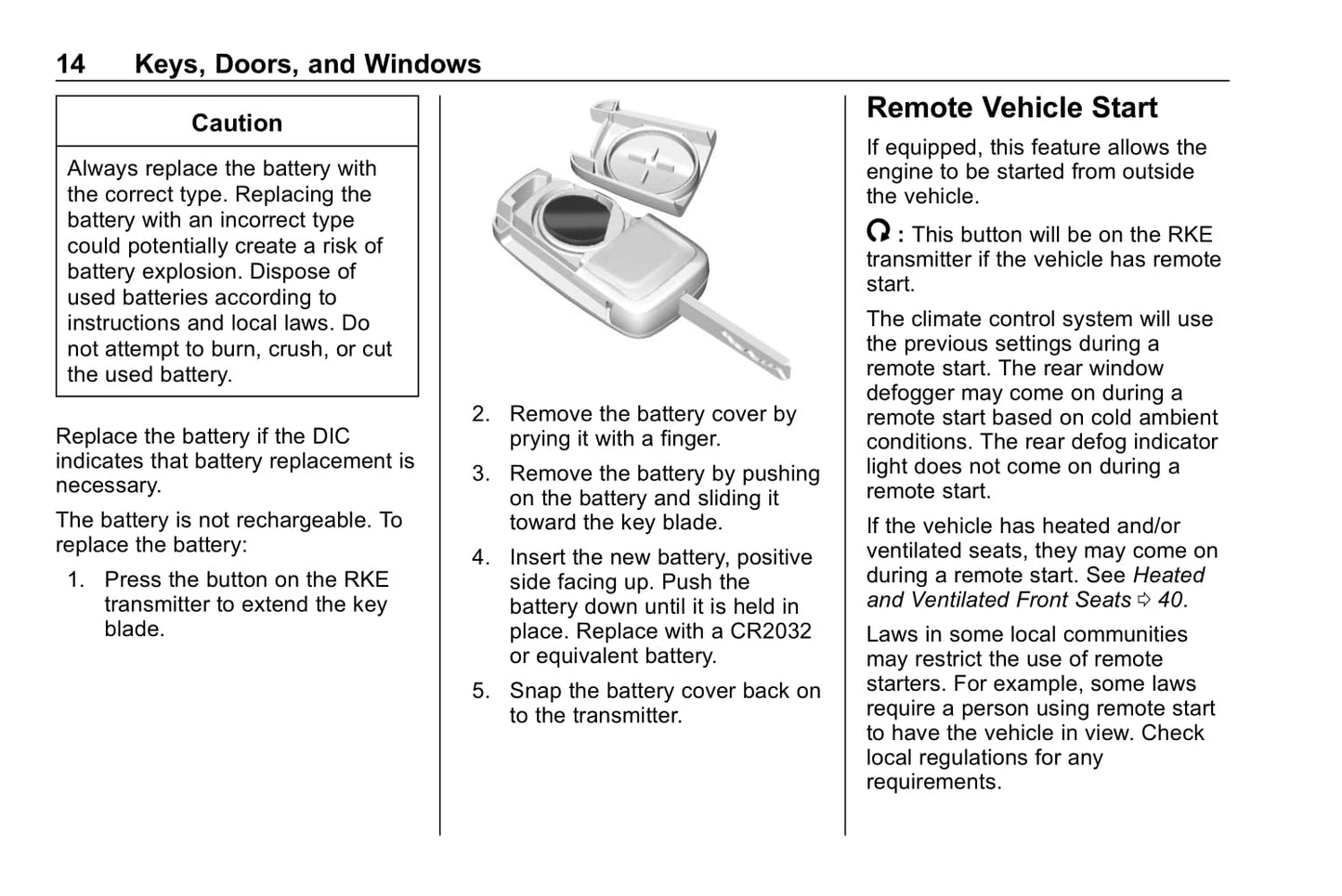 14 Keys, Doors, and Windows

Caution

Always replace the battery with the correct type. Replacing the battery with an incorrect type could potentially create a risk of battery explosion. Dispose of used batteries according to instructions and local laws. Do not attempt to burn, crush, or cut the used battery.

Replace the battery if the DIC indicates that battery replacement is necessary.

The battery is not rechargeable. To replace the battery:

1. Press the button on the RKE transmitter to extend the key blade.

2. Remove the battery cover by prying it with a finger.

3. Remove the battery by pushing on the battery and sliding it toward the key blade.

4. Insert the new battery, positive side facing up. Push the battery down until it is held in place. Replace with a CR2032 or equivalent battery.

5. Snap the battery cover back on to the transmitter.

Remote Vehicle Start

If equipped, this feature allows the engine to be started from outside the vehicle.

: This button will be on the RKE transmitter if the vehicle has remote start.

The climate control system will use the previous settings during a remote start. The rear window defogger may come on during a remote start based on cold ambient conditions. The rear defog indicator light does not come on during a remote start.

If the vehicle has heated and/or ventilated seats, they may come on during a remote start. See Heated and Ventilated Front Seats ⇨ 40.

Laws in some local communities may restrict the use of remote starters. For example, some laws require a person using remote start to have the vehicle in view. Check local regulations for any requirements.