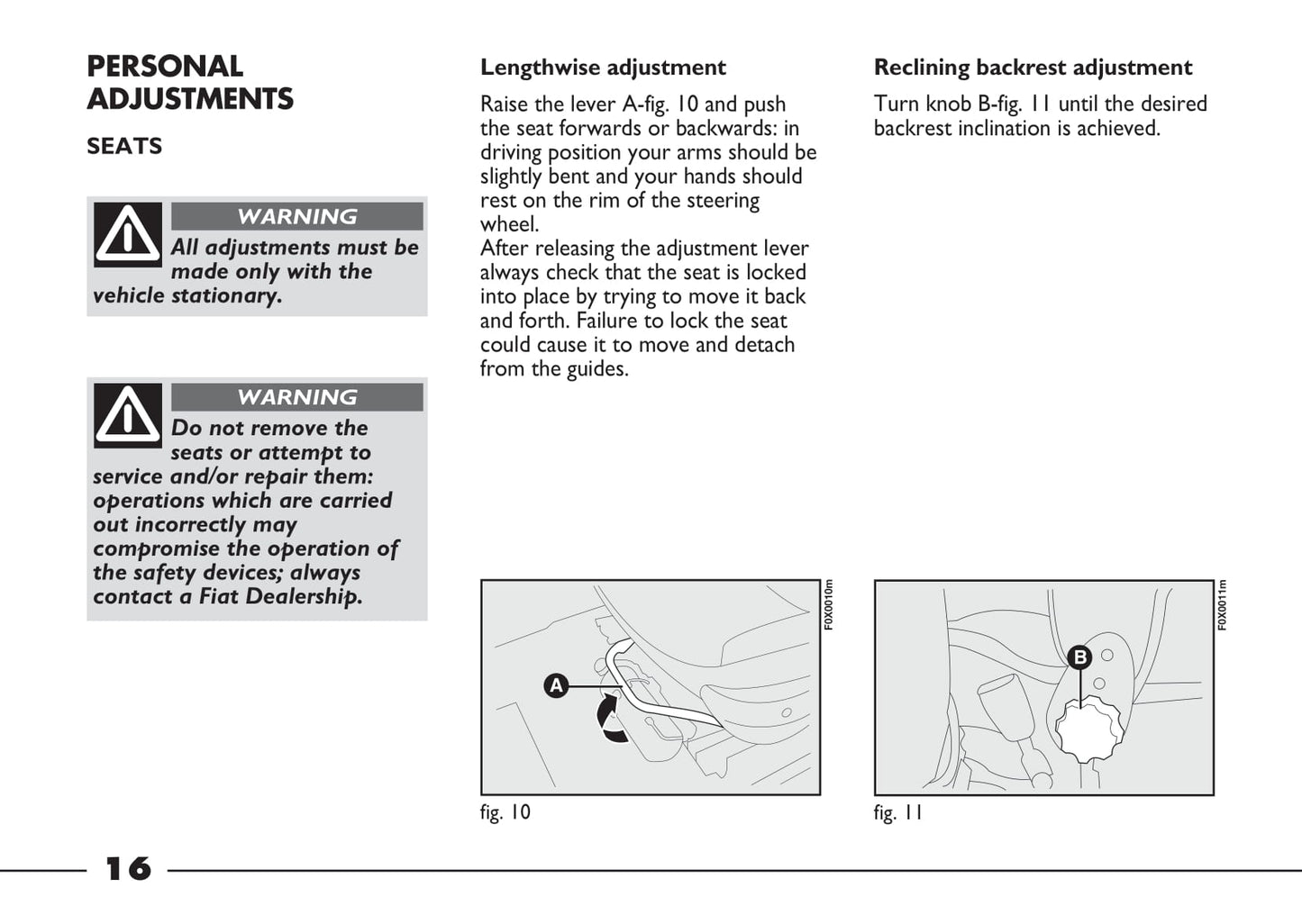 PERSONAL ADJUSTMENTS

SEATS

WARNING
All adjustments must be made only with the vehicle stationary.

WARNING
Do not remove the seats or attempt to service and/or repair them: operations which are carried out incorrectly may compromise the operation of the safety devices; always contact a Fiat Dealership.

Lengthwise adjustment

Raise the lever A-fig. 10 and push the seat forwards or backwards: in driving position your arms should be slightly bent and your hands should rest on the rim of the steering wheel.
After releasing the adjustment lever always check that the seat is locked into place by trying to move it back and forth. Failure to lock the seat could cause it to move and detach from the guides.

A

F0X0010m

fig. 10

Reclining backrest adjustment

Turn knob B-fig. 11 until the desired backrest inclination is achieved.

B

F0X0011m

fig. 11

16