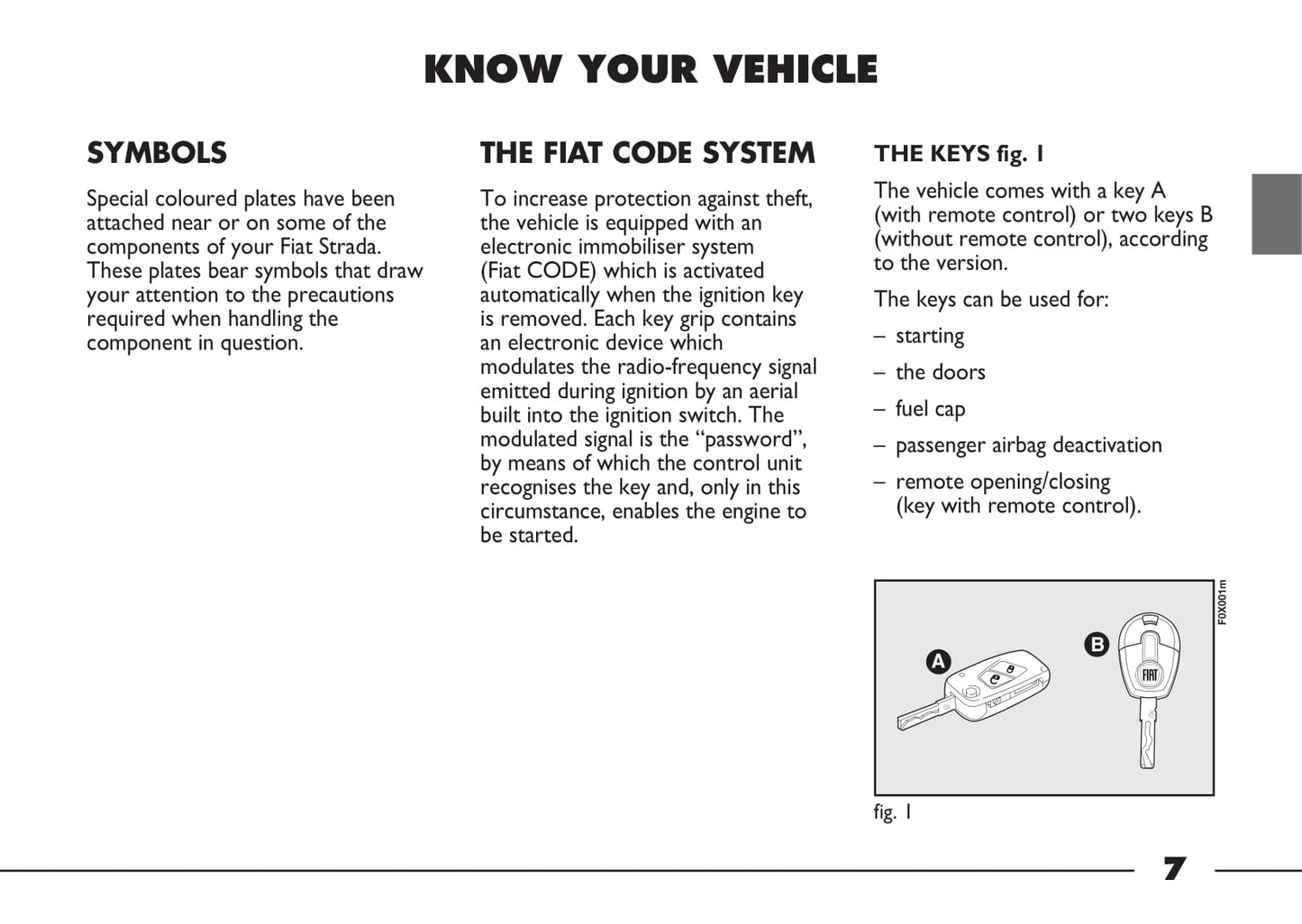 KNOW YOUR VEHICLE

SYMBOLS

Special coloured plates have been attached near or on some of the components of your Fiat Strada. These plates bear symbols that draw your attention to the precautions required when handling the component in question.

THE FIAT CODE SYSTEM

To increase protection against theft, the vehicle is equipped with an electronic immobiliser system (Fiat CODE) which is activated automatically when the ignition key is removed. Each key grip contains an electronic device which modulates the radio-frequency signal emitted during ignition by an aerial built into the ignition switch. The modulated signal is the “password”, by means of which the control unit recognises the key and, only in this circumstance, enables the engine to be started.

THE KEYS fig. 1

The vehicle comes with a key A (with remote control) or two keys B (without remote control), according to the version.

The keys can be used for:

– starting

– the doors

– fuel cap

– passenger airbag deactivation

– remote opening/closing (key with remote control).

F0X001m

A

B

FIAT

fig. 1

7