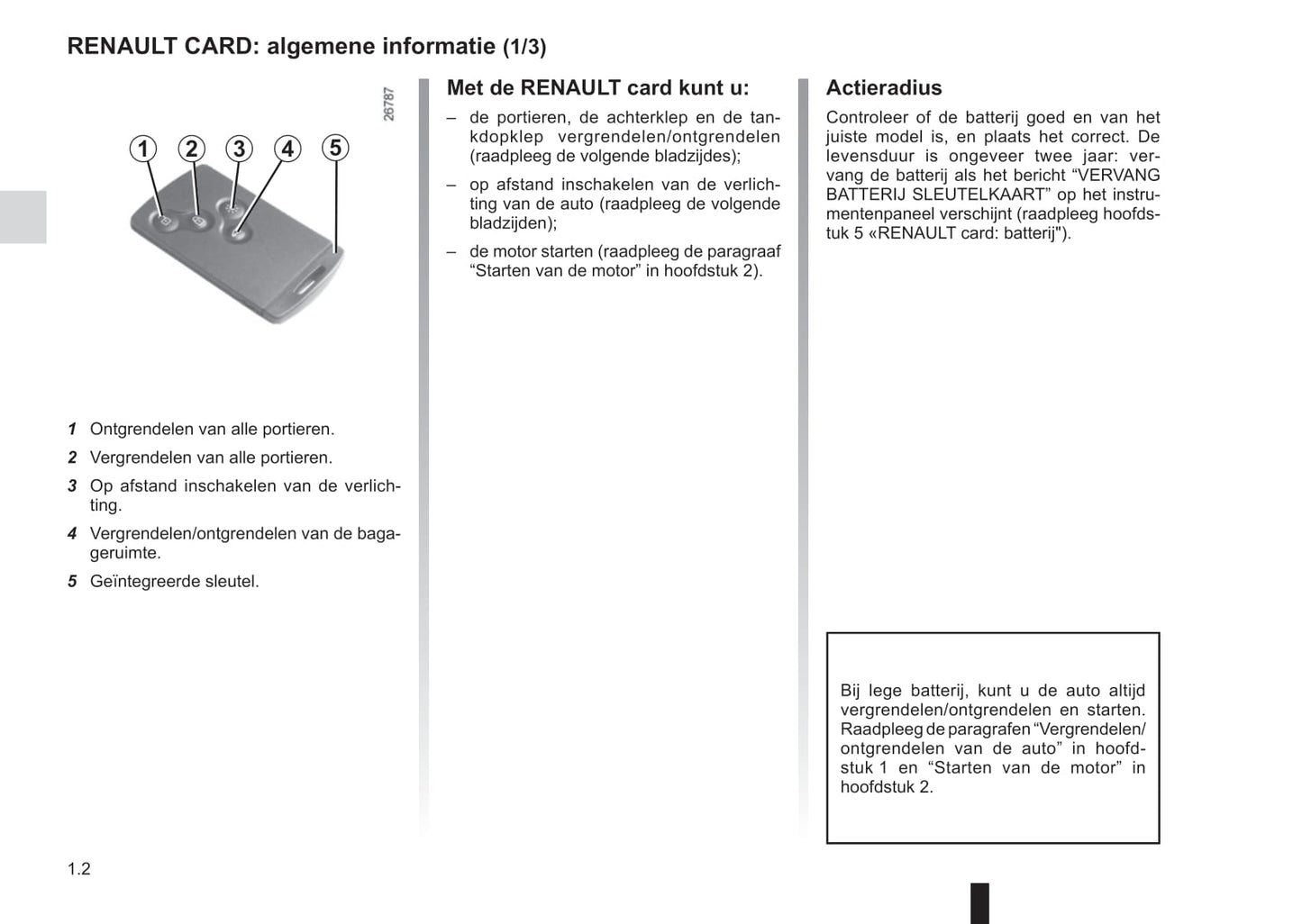 RENAULT CARD: algemene informatie (1/3)

26787

1 2 3 4 5

1 Ontgrendelen van alle portieren.

2 Vergrendelen van alle portieren.

3 Op afstand inschakelen van de verlichting.

4 Vergrendelen/ontgrendelen van de bagageruimte.

5 Geïntegreerde sleutel.

Met de RENAULT card kunt u:

– de portieren, de achterklep en de tankdopklep vergrendelen/ontgrendelen (raadpleeg de volgende bladzijdes);

– op afstand inschakelen van de verlichting van de auto (raadpleeg de volgende bladzijden);

– de motor starten (raadpleeg de paragraaf “Starten van de motor” in hoofdstuk 2).

Actieradius

Controleer of de batterij goed en van het juiste model is, en plaats het correct. De levensduur is ongeveer twee jaar: vervang de batterij als het bericht “VERVANG BATTERIJ SLEUTELKAART” op het instrumentenpaneel verschijnt (raadpleeg hoofdstuk 5 «RENAULT card: batterij").

Bij lege batterij, kunt u de auto altijd vergrendelen/ontgrendelen en starten. Raadpleeg de paragrafen “Vergrendelen/ontgrendelen van de auto” in hoofdstuk 1 en “Starten van de motor” in hoofdstuk 2.

1.2