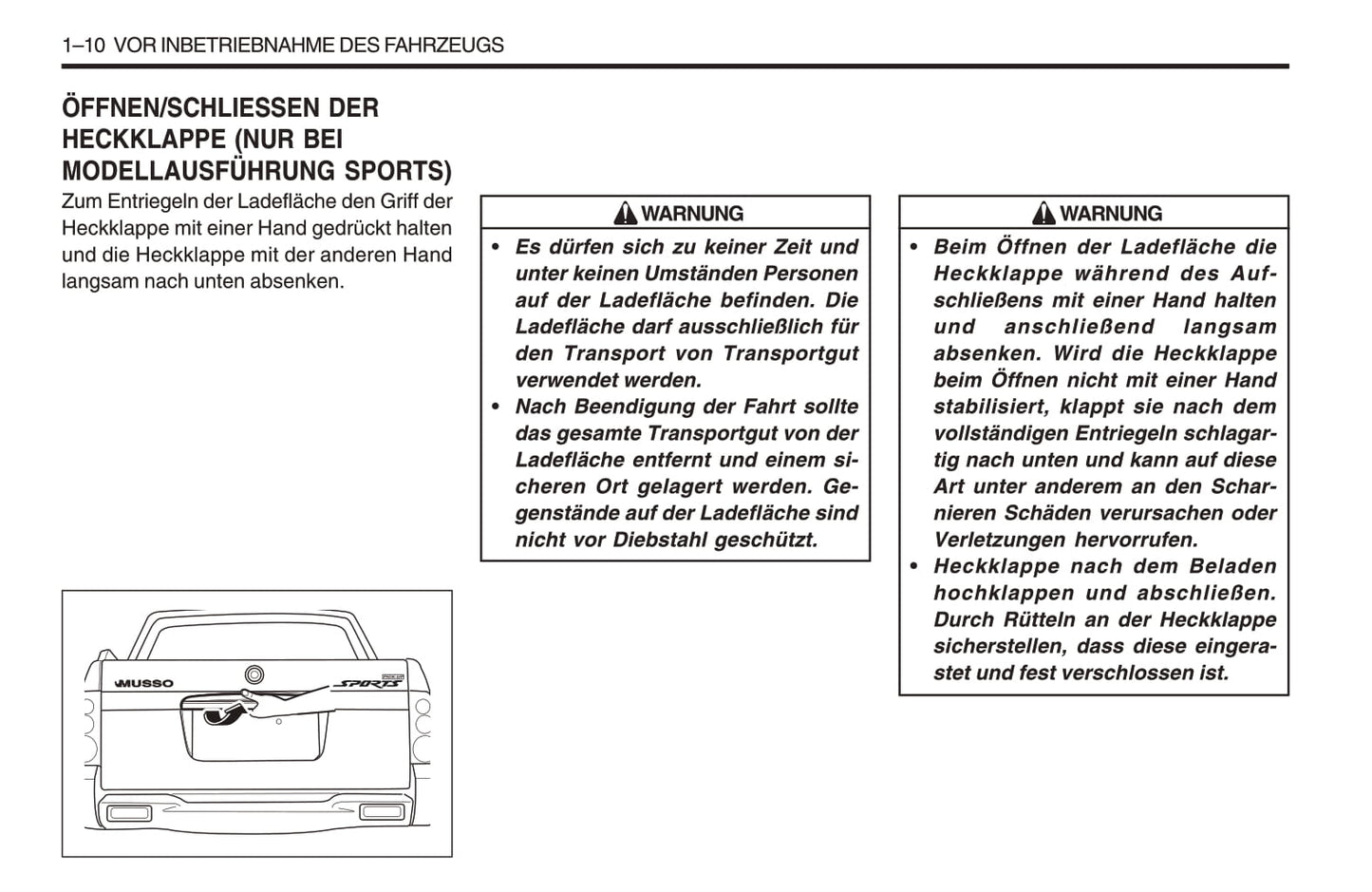 1–10 VOR INBETRIEBNAHME DES FAHRZEUGS

ÖFFNEN/SCHLIESSEN DER HECKKLAPPE (NUR BEI MODELLAUSFÜHRUNG SPORTS)

Zum Entriegeln der Ladefläche den Griff der Heckklappe mit einer Hand gedrückt halten und die Heckklappe mit der anderen Hand langsam nach unten absenken.

MUSSO

SPORTS

WARNUNG

• Es dürfen sich zu keiner Zeit und unter keinen Umständen Personen auf der Ladefläche befinden. Die Ladefläche darf ausschließlich für den Transport von Transportgut verwendet werden.

• Nach Beendigung der Fahrt sollte das gesamte Transportgut von der Ladefläche entfernt und einem sicheren Ort gelagert werden. Gegenstände auf der Ladefläche sind nicht vor Diebstahl geschützt.

WARNUNG

• Beim Öffnen der Ladefläche die Heckklappe während des Aufschließens mit einer Hand halten und anschließend langsam absenken. Wird die Heckklappe beim Öffnen nicht mit einer Hand stabilisiert, klappt sie nach dem vollständigen Entriegeln schlagartig nach unten und kann auf diese Art unter anderem an den Scharnieren Schäden verursachen oder Verletzungen hervorrufen.

• Heckklappe nach dem Beladen hochklappen und abschließen. Durch Rütteln an der Heckklappe sicherstellen, dass diese eingerastet und fest verschlossen ist.