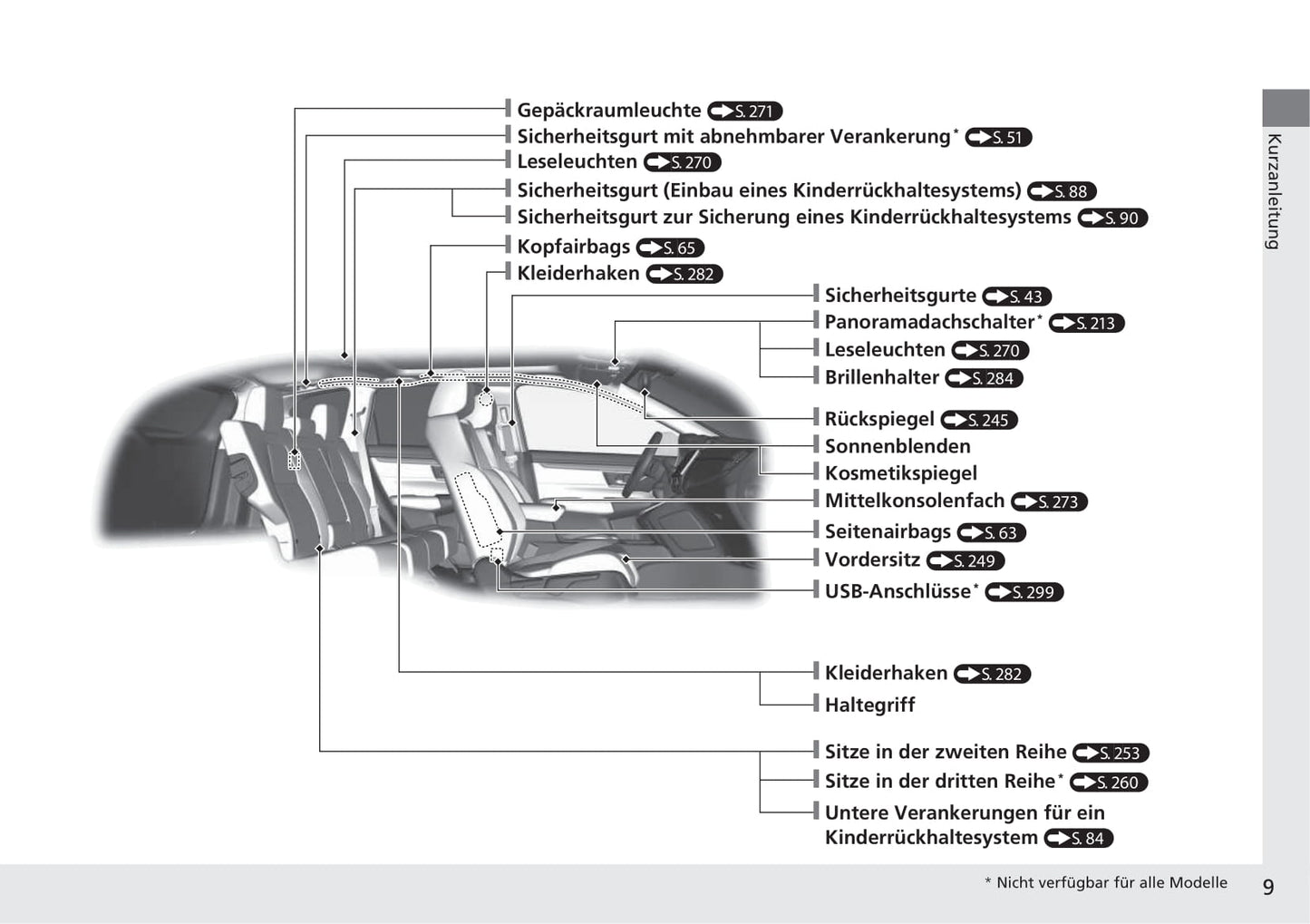 Kurzanleitung

Gepäckraumleuchte S. 271
Sicherheitsgurt mit abnehmbarer Verankerung* S. 51
Leseleuchten S. 270
Sicherheitsgurt (Einbau eines Kinderrückhaltesystems) S. 88
Sicherheitsgurt zur Sicherung eines Kinderrückhaltesystems S. 90
Kopfairbags S. 65
Kleiderhaken S. 282
Sicherheitsgurte S. 43
Panoramadachschalter* S. 213
Leseleuchten S. 270
Brillenhalter S. 284
Rückspiegel S. 245
Sonnenblenden
Kosmetikspiegel
Mittelkonsolenfach S. 273
Seitenairbags S. 63
Vordersitz S. 249
USB-Anschlüsse* S. 299
Kleiderhaken S. 282
Haltegriff
Sitze in der zweiten Reihe S. 253
Sitze in der dritten Reihe* S. 260
Untere Verankerungen für ein Kinderrückhaltesystem S. 84

* Nicht verfügbar für alle Modelle

9