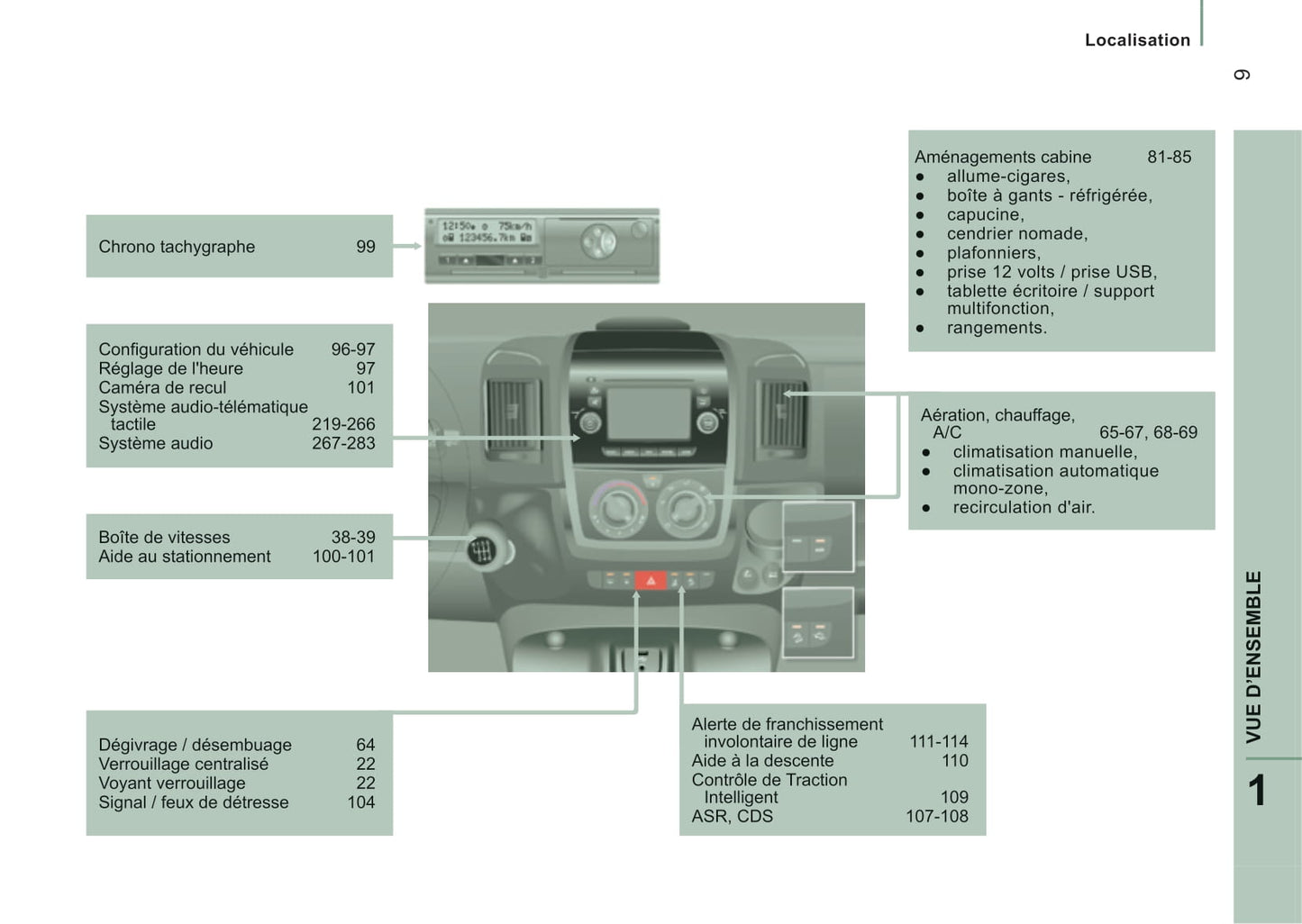 Localisation

9

Chrono tachygraphe 99

12:50 75km/h
123456.7km

Configuration du véhicule 96-97
Réglage de l'heure 97
Caméra de recul 101
Système audio-télématique tactile 219-266
Système audio 267-283

Boîte de vitesses 38-39
Aide au stationnement 100-101

Dégivrage / désembuage 64
Verrouillage centralisé 22
Voyant verrouillage 22
Signal / feux de détresse 104

Aménagements cabine 81-85
● allume-cigares,
● boîte à gants - réfrigérée,
● capucine,
● cendrier nomade,
● plafonniers,
● prise 12 volts / prise USB,
● tablette écritoire / support multifonction,
● rangements.

Aération, chauffage, A/C 65-67, 68-69
● climatisation manuelle,
● climatisation automatique mono-zone,
● recirculation d'air.

Alerte de franchissement involontaire de ligne 111-114
Aide à la descente 110
Contrôle de Traction Intelligent 109
ASR, CDS 107-108

VUE D'ENSEMBLE

1