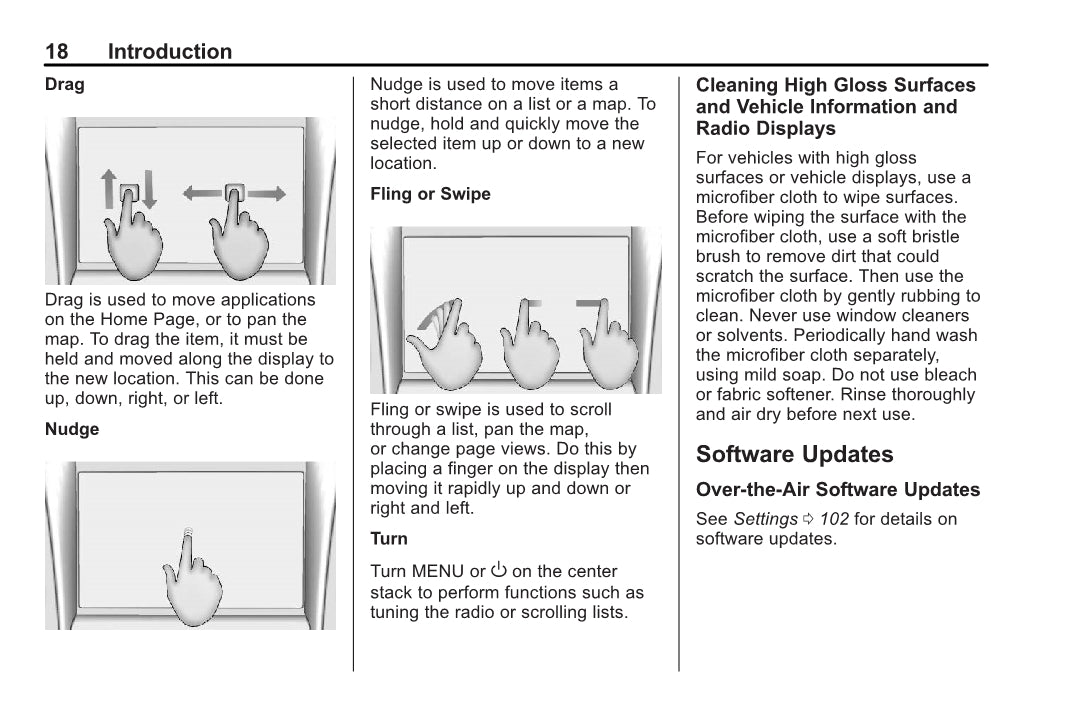 18 Introduction

Drag

Drag is used to move applications on the Home Page, or to pan the map. To drag the item, it must be held and moved along the display to the new location. This can be done up, down, right, or left.

Nudge

Nudge is used to move items a short distance on a list or a map. To nudge, hold and quickly move the selected item up or down to a new location.

Fling or Swipe

Fling or swipe is used to scroll through a list, pan the map, or change page views. Do this by placing a finger on the display then moving it rapidly up and down or right and left.

Turn

Turn MENU or ⏻ on the center stack to perform functions such as tuning the radio or scrolling lists.

Cleaning High Gloss Surfaces and Vehicle Information and Radio Displays

For vehicles with high gloss surfaces or vehicle displays, use a microfiber cloth to wipe surfaces. Before wiping the surface with the microfiber cloth, use a soft bristle brush to remove dirt that could scratch the surface. Then use the microfiber cloth by gently rubbing to clean. Never use window cleaners or solvents. Periodically hand wash the microfiber cloth separately, using mild soap. Do not use bleach or fabric softener. Rinse thoroughly and air dry before next use.

Software Updates

Over-the-Air Software Updates

See Settings ⇨ 102 for details on software updates.