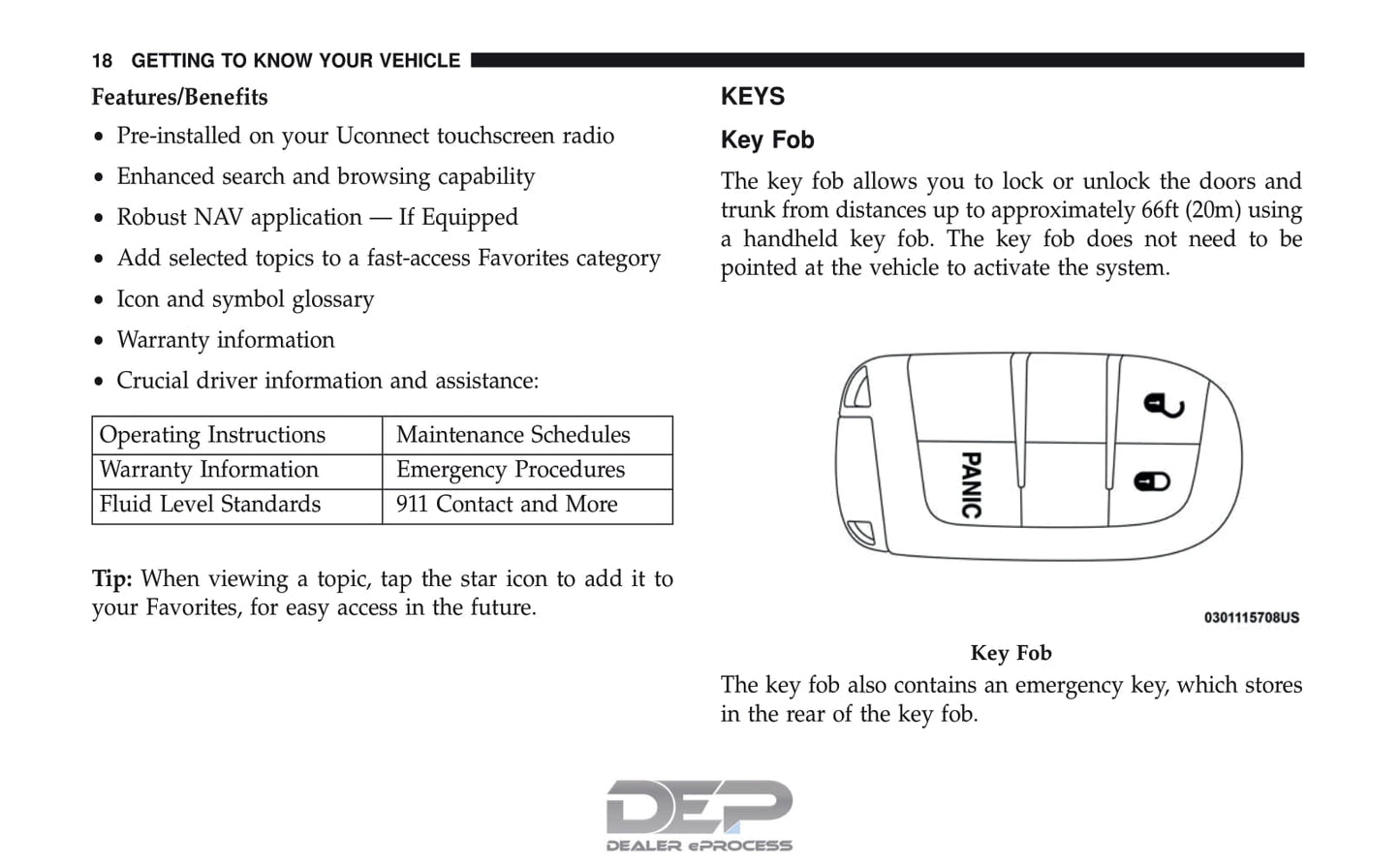 18 GETTING TO KNOW YOUR VEHICLE

Features/Benefits

• Pre-installed on your Uconnect touchscreen radio
• Enhanced search and browsing capability
• Robust NAV application — If Equipped
• Add selected topics to a fast-access Favorites category
• Icon and symbol glossary
• Warranty information
• Crucial driver information and assistance:

| Operating Instructions | Maintenance Schedules |
|---|---|
| Warranty Information | Emergency Procedures |
| Fluid Level Standards | 911 Contact and More |

Tip: When viewing a topic, tap the star icon to add it to your Favorites, for easy access in the future.

KEYS

Key Fob

The key fob allows you to lock or unlock the doors and trunk from distances up to approximately 66ft (20m) using a handheld key fob. The key fob does not need to be pointed at the vehicle to activate the system.

PANIC

0301115708US

Key Fob

The key fob also contains an emergency key, which stores in the rear of the key fob.

DEP
DEALER ePROCESS